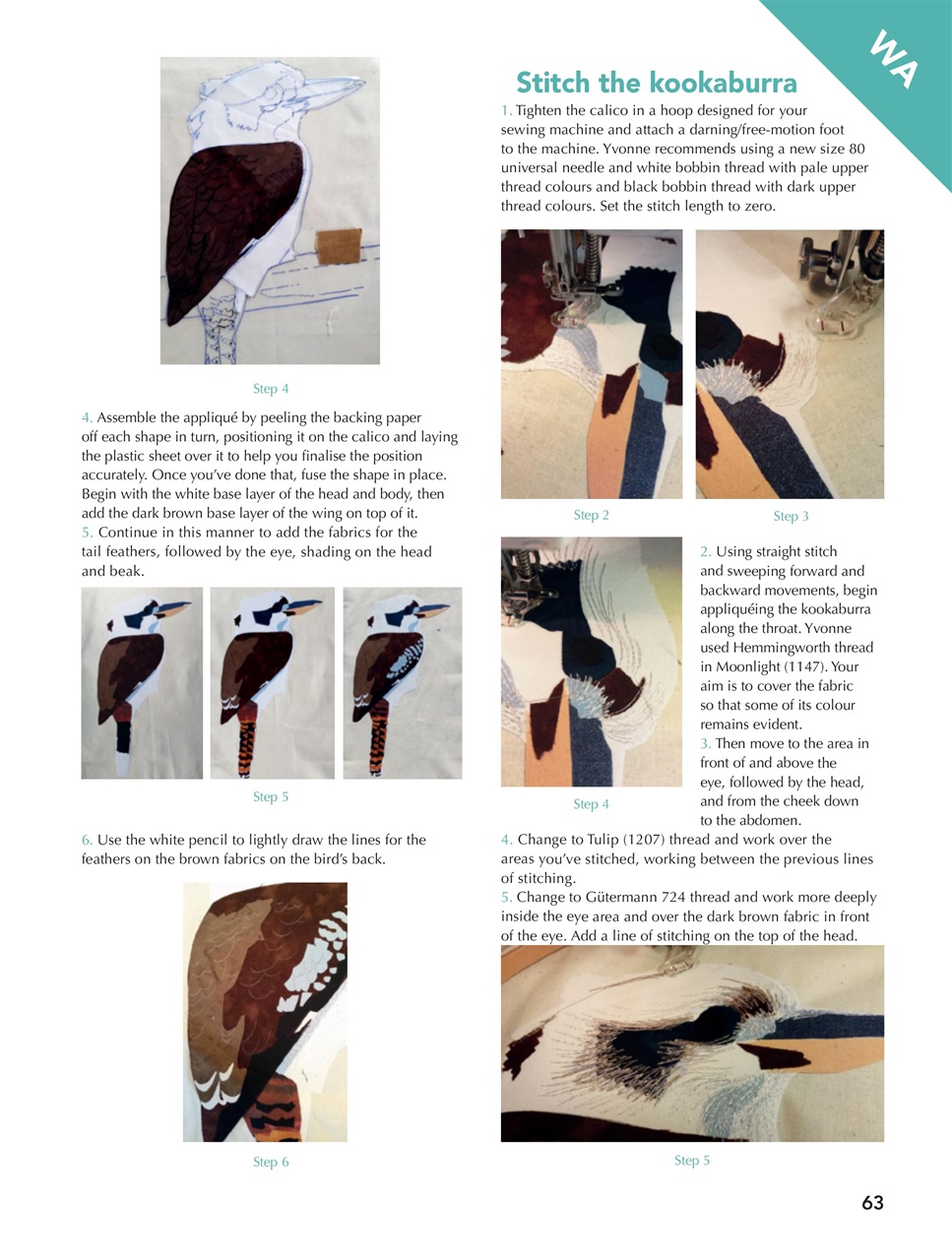 WA

Step 4

4. Assemble the appliqué by peeling the backing paper off each shape in turn, positioning it on the calico and laying the plastic sheet over it to help you finalise the position accurately. Once you've done that, fuse the shape in place. Begin with the white base layer of the head and body, then add the dark brown base layer of the wing on top of it.
5. Continue in this manner to add the fabrics for the tail feathers, followed by the eye, shading on the head and beak.

Step 5

6. Use the white pencil to lightly draw the lines for the feathers on the brown fabrics on the bird's back.

Step 6

Stitch the kookaburra

1. Tighten the calico in a hoop designed for your sewing machine and attach a darning/free-motion foot to the machine. Yvonne recommends using a new size 80 universal needle and white bobbin thread with pale upper thread colours and black bobbin thread with dark upper thread colours. Set the stitch length to zero.

Step 2

Step 3

Step 4

2. Using straight stitch and sweeping forward and backward movements, begin appliquéing the kookaburra along the throat. Yvonne used Hemmingworth thread in Moonlight (1147). Your aim is to cover the fabric so that some of its colour remains evident.
3. Then move to the area in front of and above the eye, followed by the head, and from the cheek down to the abdomen.
4. Change to Tulip (1207) thread and work over the areas you've stitched, working between the previous lines of stitching.
5. Change to Gütermann 724 thread and work more deeply inside the eye area and over the dark brown fabric in front of the eye. Add a line of stitching on the top of the head.

Step 5

63