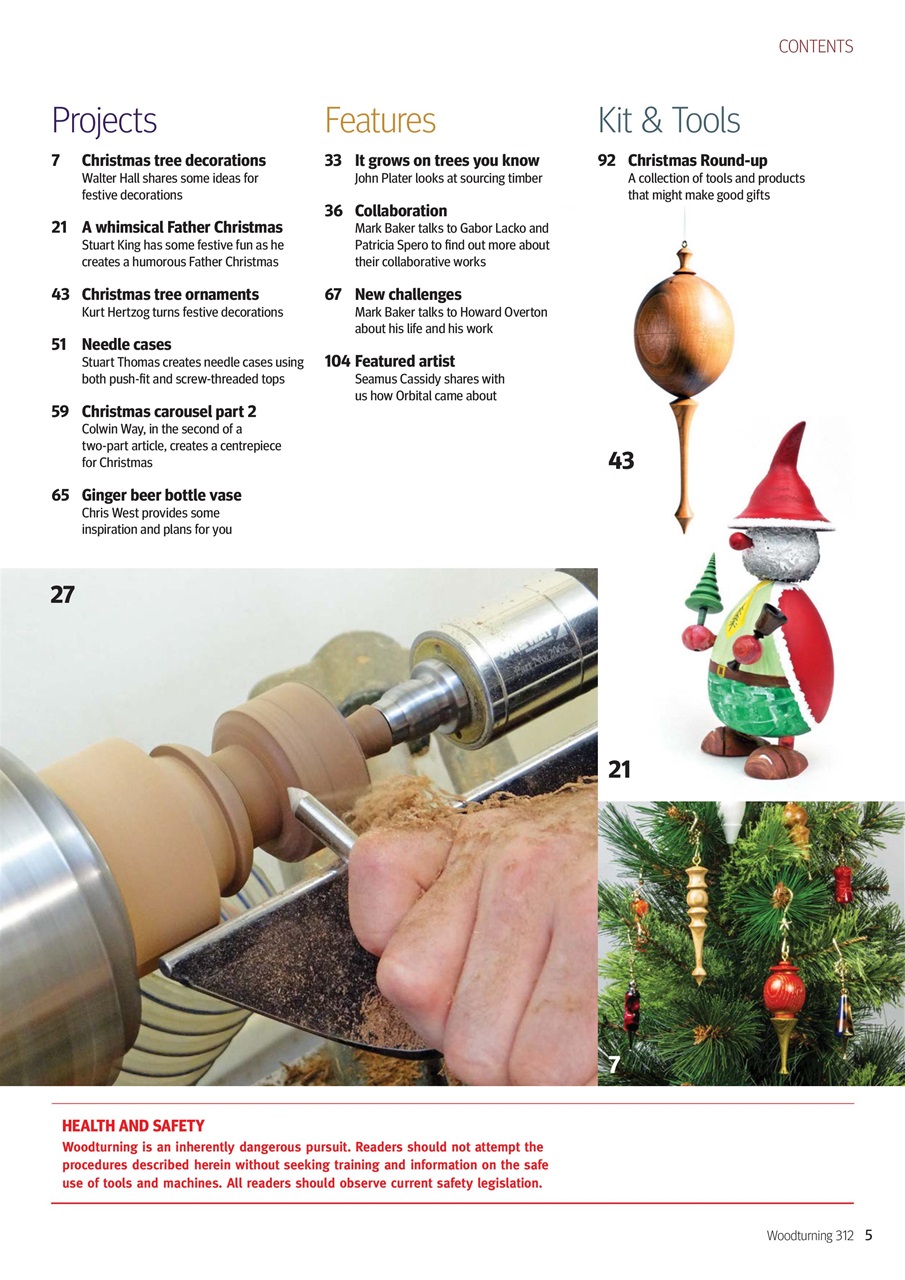 CONTENTS

Projects

7 Christmas tree decorations
Walter Hall shares some ideas for festive decorations

21 A whimsical Father Christmas
Stuart King has some festive fun as he creates a humorous Father Christmas

43 Christmas tree ornaments
Kurt Hertzog turns festive decorations

51 Needle cases
Stuart Thomas creates needle cases using both push-fit and screw-threaded tops

59 Christmas carousel part 2
Colwin Way, in the second of a two-part article, creates a centrepiece for Christmas

65 Ginger beer bottle vase
Chris West provides some inspiration and plans for you

Features

33 It grows on trees you know
John Plater looks at sourcing timber

36 Collaboration
Mark Baker talks to Gabor Lacko and Patricia Spero to find out more about their collaborative works

67 New challenges
Mark Baker talks to Howard Overton about his life and his work

104 Featured artist
Seamus Cassidy shares with us how Orbital came about

Kit & Tools

92 Christmas Round-up
A collection of tools and products that might make good gifts

43

27

21

7

HEALTH AND SAFETY
Woodturning is an inherently dangerous pursuit. Readers should not attempt the procedures described herein without seeking training and information on the safe use of tools and machines. All readers should observe current safety legislation.

Woodturning 312 5