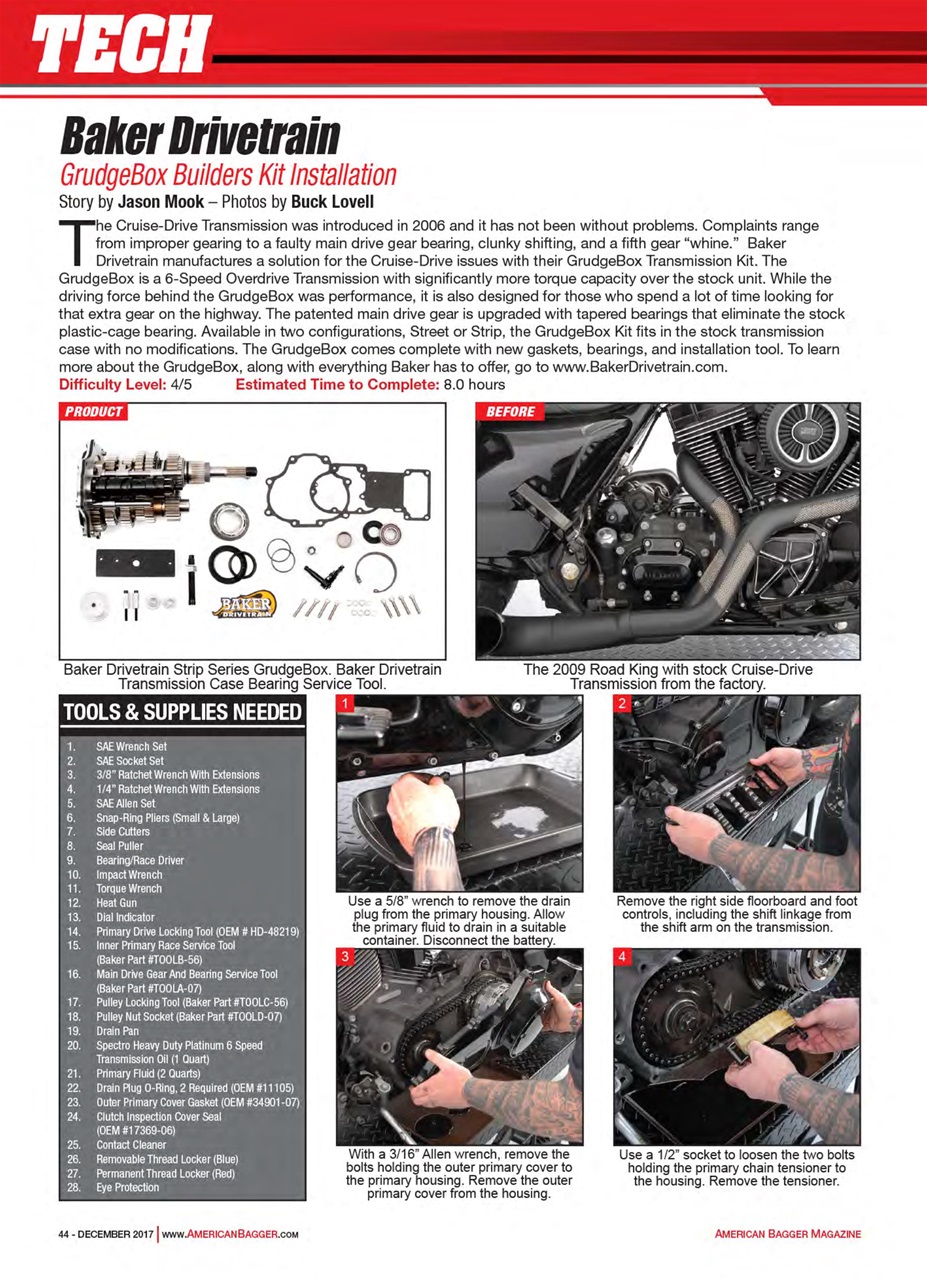 TECH

Baker Drivetrain
GrudgeBox Builders Kit Installation
Story by Jason Mook – Photos by Buck Lovell

The Cruise-Drive Transmission was introduced in 2006 and it has not been without problems. Complaints range from improper gearing to a faulty main drive gear bearing, clunky shifting, and a fifth gear "whine." Baker Drivetrain manufactures a solution for the Cruise-Drive issues with their GrudgeBox Transmission Kit. The GrudgeBox is a 6-Speed Overdrive Transmission with significantly more torque capacity over the stock unit. While the driving force behind the GrudgeBox was performance, it is also designed for those who spend a lot of time looking for that extra gear on the highway. The patented main drive gear is upgraded with tapered bearings that eliminate the stock plastic-cage bearing. Available in two configurations, Street or Strip, the GrudgeBox Kit fits in the stock transmission case with no modifications. The GrudgeBox comes complete with new gaskets, bearings, and installation tool. To learn more about the GrudgeBox, along with everything Baker has to offer, go to www.BakerDrivetrain.com.
Difficulty Level: 4/5 Estimated Time to Complete: 8.0 hours

PRODUCT

BAKER DRIVETRAIN

Baker Drivetrain Strip Series GrudgeBox. Baker Drivetrain Transmission Case Bearing Service Tool.

BEFORE

The 2009 Road King with stock Cruise-Drive Transmission from the factory.

TOOLS & SUPPLIES NEEDED
1. SAE Wrench Set
2. SAE Socket Set
3. 3/8" Ratchet Wrench With Extensions
4. 1/4" Ratchet Wrench With Extensions
5. SAE Allen Set
6. Snap-Ring Pliers (Small & Large)
7. Side Cutters
8. Seal Puller
9. Bearing/Race Driver
10. Impact Wrench
11. Torque Wrench
12. Heat Gun
13. Dial Indicator
14. Primary Drive Locking Tool (OEM # HD-48219)
15. Inner Primary Race Service Tool (Baker Part #TOOLB-56)
16. Main Drive Gear And Bearing Service Tool (Baker Part #TOOLA-07)
17. Pulley Locking Tool (Baker Part #TOOLC-56)
18. Pulley Nut Socket (Baker Part #TOOLD-07)
19. Drain Pan
20. Spectro Heavy Duty Platinum 6 Speed Transmission Oil (1 Quart)
21. Primary Fluid (2 Quarts)
22. Drain Plug O-Ring, 2 Required (OEM #11105)
23. Outer Primary Cover Gasket (OEM #34901-07)
24. Clutch Inspection Cover Seal (OEM #17369-06)
25. Contact Cleaner
26. Removable Thread Locker (Blue)
27. Permanent Thread Locker (Red)
28. Eye Protection

1
Use a 5/8" wrench to remove the drain plug from the primary housing. Allow the primary fluid to drain in a suitable container. Disconnect the battery.

2
Remove the right side floorboard and foot controls, including the shift linkage from the shift arm on the transmission.

3
With a 3/16" Allen wrench, remove the bolts holding the outer primary cover to the primary housing. Remove the outer primary cover from the housing.

4
Use a 1/2" socket to loosen the two bolts holding the primary chain tensioner to the housing. Remove the tensioner.

44 - DECEMBER 2017 | www.AMERICANBAGGER.com AMERICAN BAGGER MAGAZINE