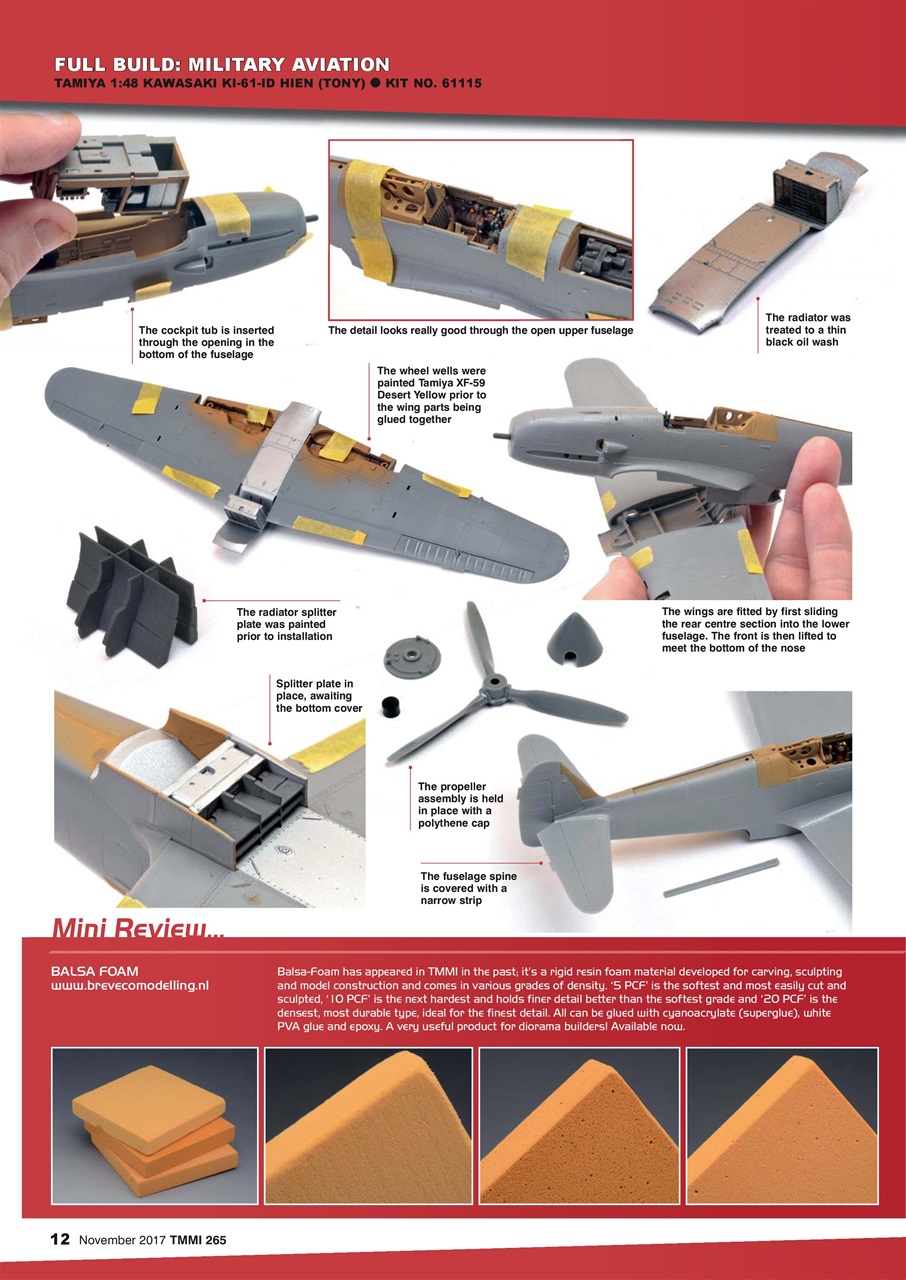 FULL BUILD: MILITARY AVIATION
TAMIYA 1:48 KAWASAKI KI-61-ID HIEN (TONY) ● KIT NO. 61115

The cockpit tub is inserted through the opening in the bottom of the fuselage

The detail looks really good through the open upper fuselage

The radiator was treated to a thin black oil wash

The wheel wells were painted Tamiya XF-59 Desert Yellow prior to the wing parts being glued together

The radiator splitter plate was painted prior to installation

The wings are fitted by first sliding the rear centre section into the lower fuselage. The front is then lifted to meet the bottom of the nose

Splitter plate in place, awaiting the bottom cover

The propeller assembly is held in place with a polythene cap

The fuselage spine is covered with a narrow strip

Mini Review...

BALSA FOAM
www.brevecomodelling.nl

Balsa-Foam has appeared in TMMI in the past; it's a rigid resin foam material developed for carving, sculpting and model construction and comes in various grades of density. '5 PCF' is the softest and most easily cut and sculpted, '10 PCF' is the next hardest and holds finer detail better than the softest grade and '20 PCF' is the densest, most durable type, ideal for the finest detail. All can be glued with cyanoacrylate (superglue), white PVA glue and epoxy. A very useful product for diorama builders! Available now.

12 November 2017 TMMI 265