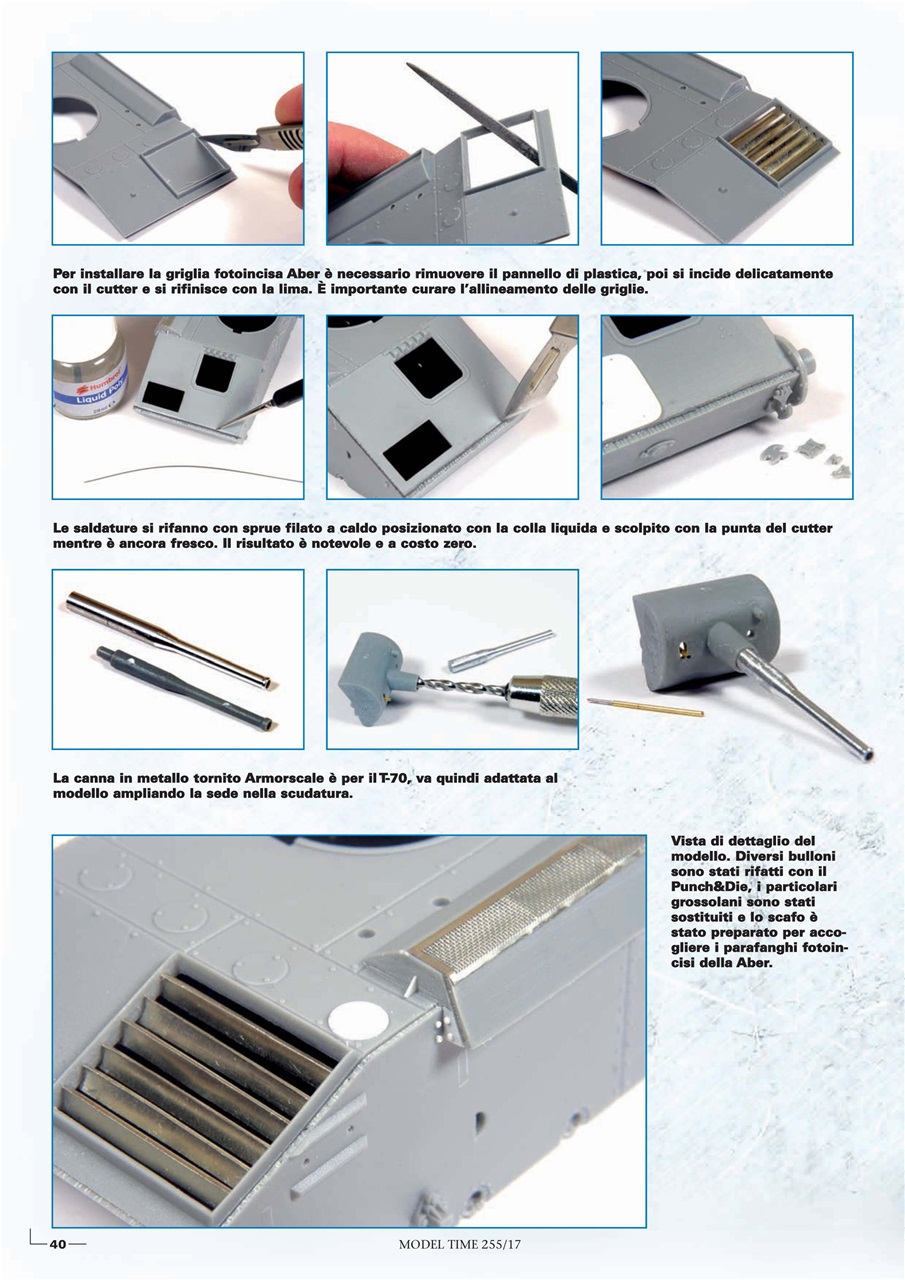 Per installare la griglia fotoincisa Aber è necessario rimuovere il pannello di plastica, poi si incide delicatamente con il cutter e si rifinisce con la lima. È importante curare l'allineamento delle griglie.

Humbrol
Liquid Poly

Le saldature si rifanno con sprue filato a caldo posizionato con la colla liquida e scolpito con la punta del cutter mentre è ancora fresco. Il risultato è notevole e a costo zero.

La canna in metallo tornito Armorscale è per il T-70, va quindi adattata al modello ampliando la sede nella scudatura.

Vista di dettaglio del modello. Diversi bulloni sono stati rifatti con il Punch&Die, i particolari grossolani sono stati sostituiti e lo scafo è stato preparato per accogliere i parafanghi fotoincisi della Aber.

40

MODEL TIME 255/17