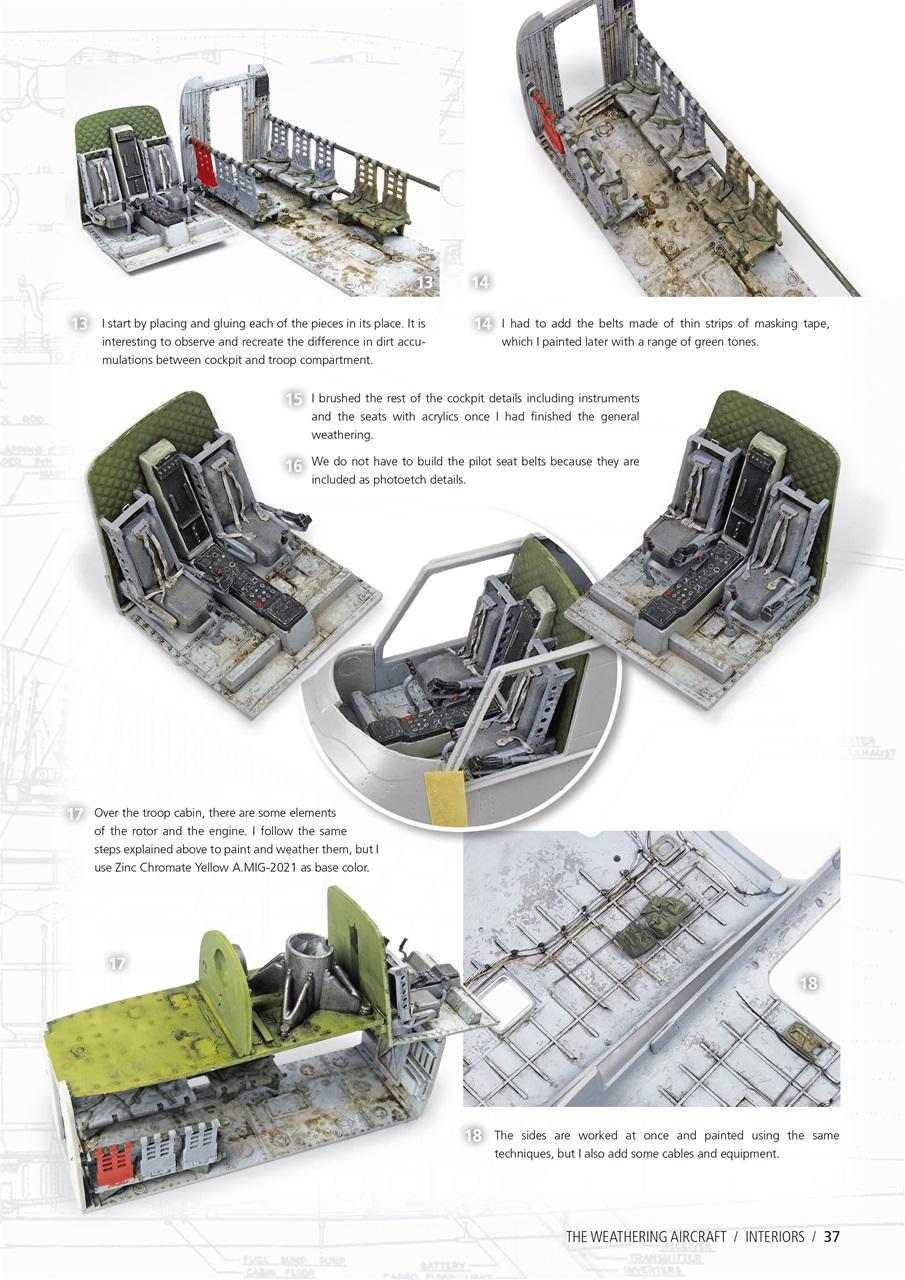 13

14

13 I start by placing and gluing each of the pieces in its place. It is interesting to observe and recreate the difference in dirt accumulations between cockpit and troop compartment.

14 I had to add the belts made of thin strips of masking tape, which I painted later with a range of green tones.

15 I brushed the rest of the cockpit details including instruments and the seats with acrylics once I had finished the general weathering.

16 We do not have to build the pilot seat belts because they are included as photoetch details.

17 Over the troop cabin, there are some elements of the rotor and the engine. I follow the same steps explained above to paint and weather them, but I use Zinc Chromate Yellow A.MIG-2021 as base color.

17

18

18 The sides are worked at once and painted using the same techniques, but I also add some cables and equipment.

THE WEATHERING AIRCRAFT / INTERIORS / 37