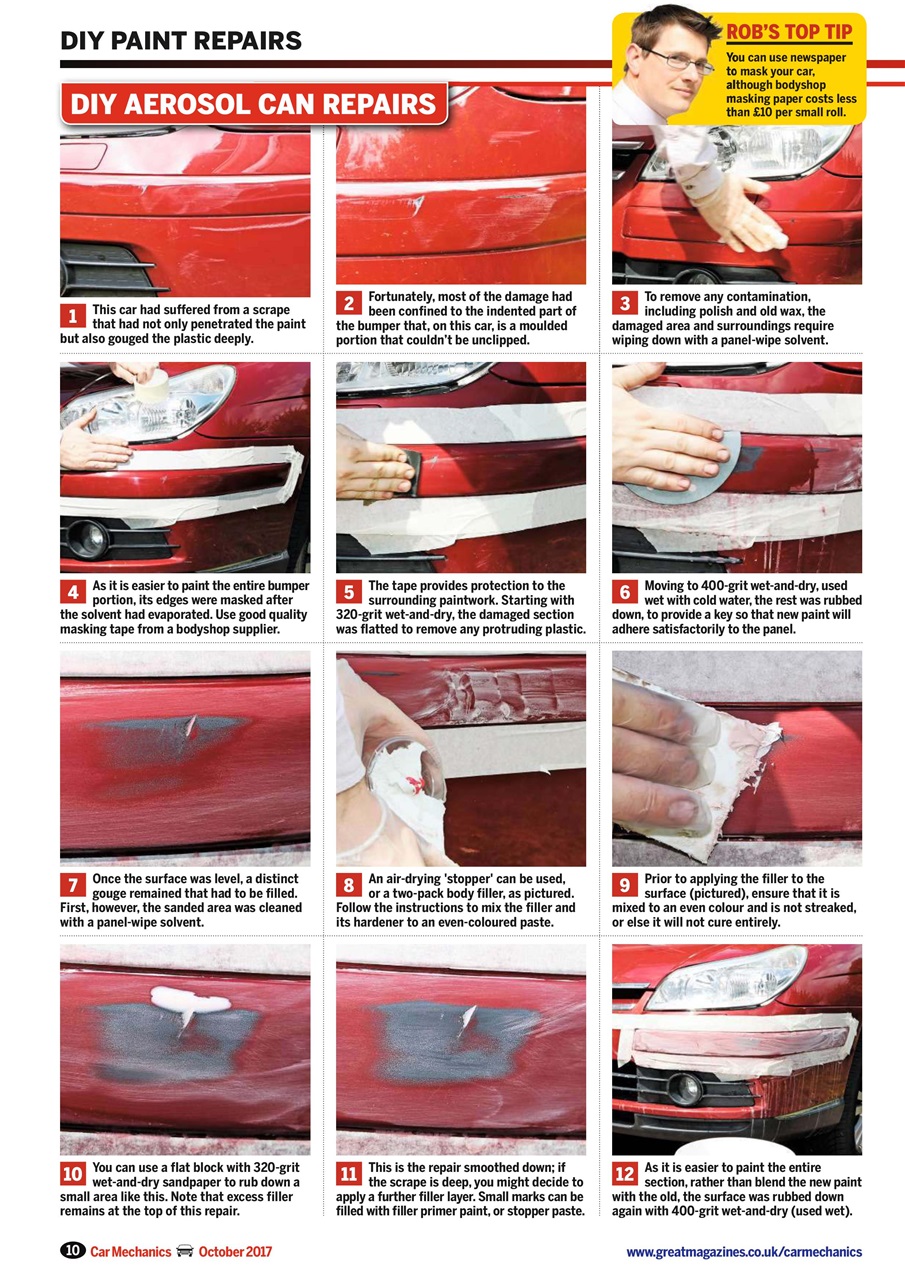 DIY PAINT REPAIRS

ROB'S TOP TIP
You can use newspaper to mask your car, although bodyshop masking paper costs less than £10 per small roll.

DIY AEROSOL CAN REPAIRS

1 This car had suffered from a scrape that had not only penetrated the paint but also gouged the plastic deeply.

2 Fortunately, most of the damage had been confined to the indented part of the bumper that, on this car, is a moulded portion that couldn't be unclipped.

3 To remove any contamination, including polish and old wax, the damaged area and surroundings require wiping down with a panel-wipe solvent.

4 As it is easier to paint the entire bumper portion, its edges were masked after the solvent had evaporated. Use good quality masking tape from a bodyshop supplier.

5 The tape provides protection to the surrounding paintwork. Starting with 320-grit wet-and-dry, the damaged section was flatted to remove any protruding plastic.

6 Moving to 400-grit wet-and-dry, used wet with cold water, the rest was rubbed down, to provide a key so that new paint will adhere satisfactorily to the panel.

7 Once the surface was level, a distinct gouge remained that had to be filled. First, however, the sanded area was cleaned with a panel-wipe solvent.

8 An air-drying 'stopper' can be used, or a two-pack body filler, as pictured. Follow the instructions to mix the filler and its hardener to an even-coloured paste.

9 Prior to applying the filler to the surface (pictured), ensure that it is mixed to an even colour and is not streaked, or else it will not cure entirely.

10 You can use a flat block with 320-grit wet-and-dry sandpaper to rub down a small area like this. Note that excess filler remains at the top of this repair.

11 This is the repair smoothed down; if the scrape is deep, you might decide to apply a further filler layer. Small marks can be filled with filler primer paint, or stopper paste.

12 As it is easier to paint the entire section, rather than blend the new paint with the old, the surface was rubbed down again with 400-grit wet-and-dry (used wet).

10 Car Mechanics October 2017

www.greatmagazines.co.uk/carmechanics