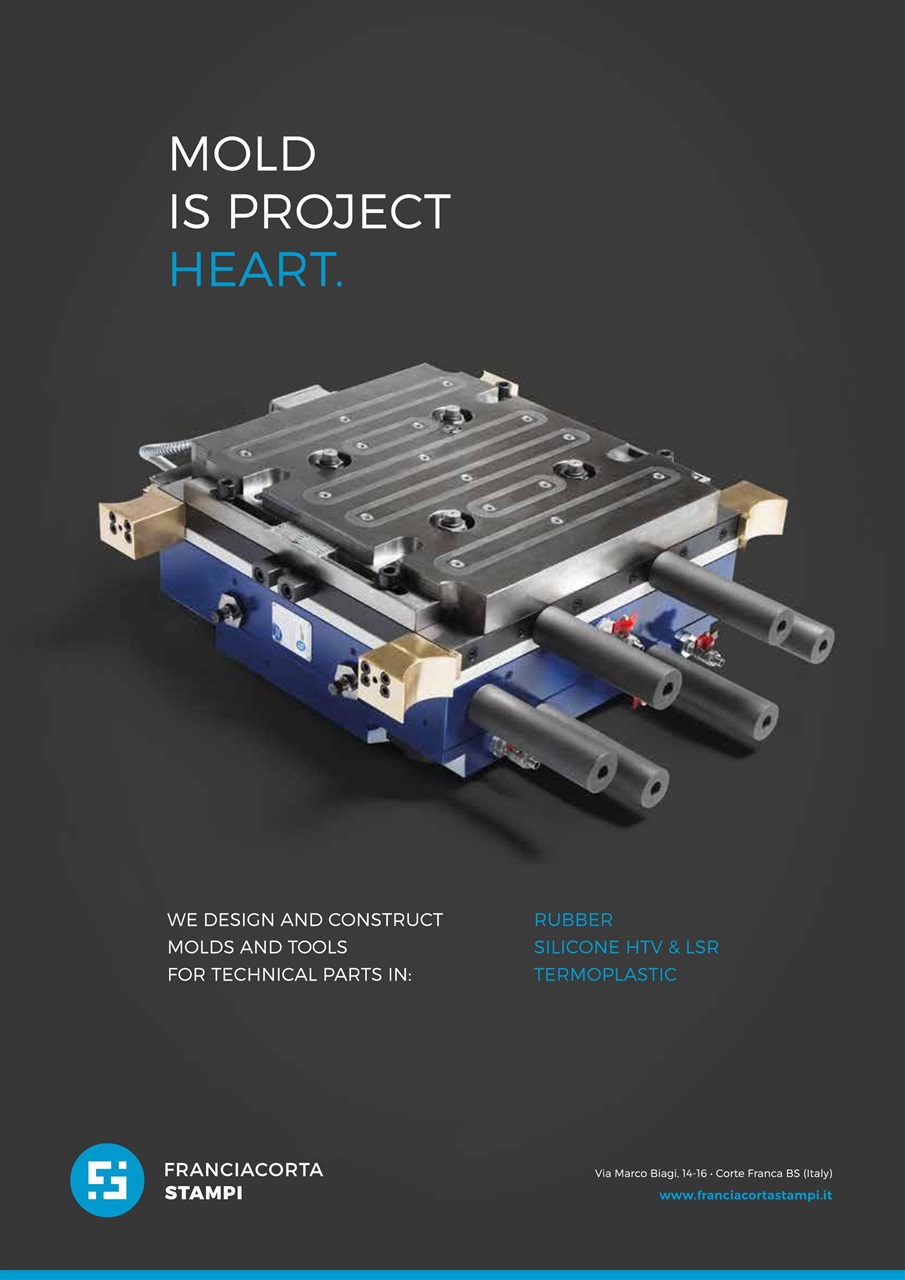 MOLD
IS PROJECT
HEART.

WE DESIGN AND CONSTRUCT
MOLDS AND TOOLS
FOR TECHNICAL PARTS IN:

RUBBER
SILICONE HTV & LSR
TERMOPLASTIC

FRANCIACORTA
STAMPI

Via Marco Biagi, 14-16 · Corte Franca BS (Italy)
www.franciacortastampi.it