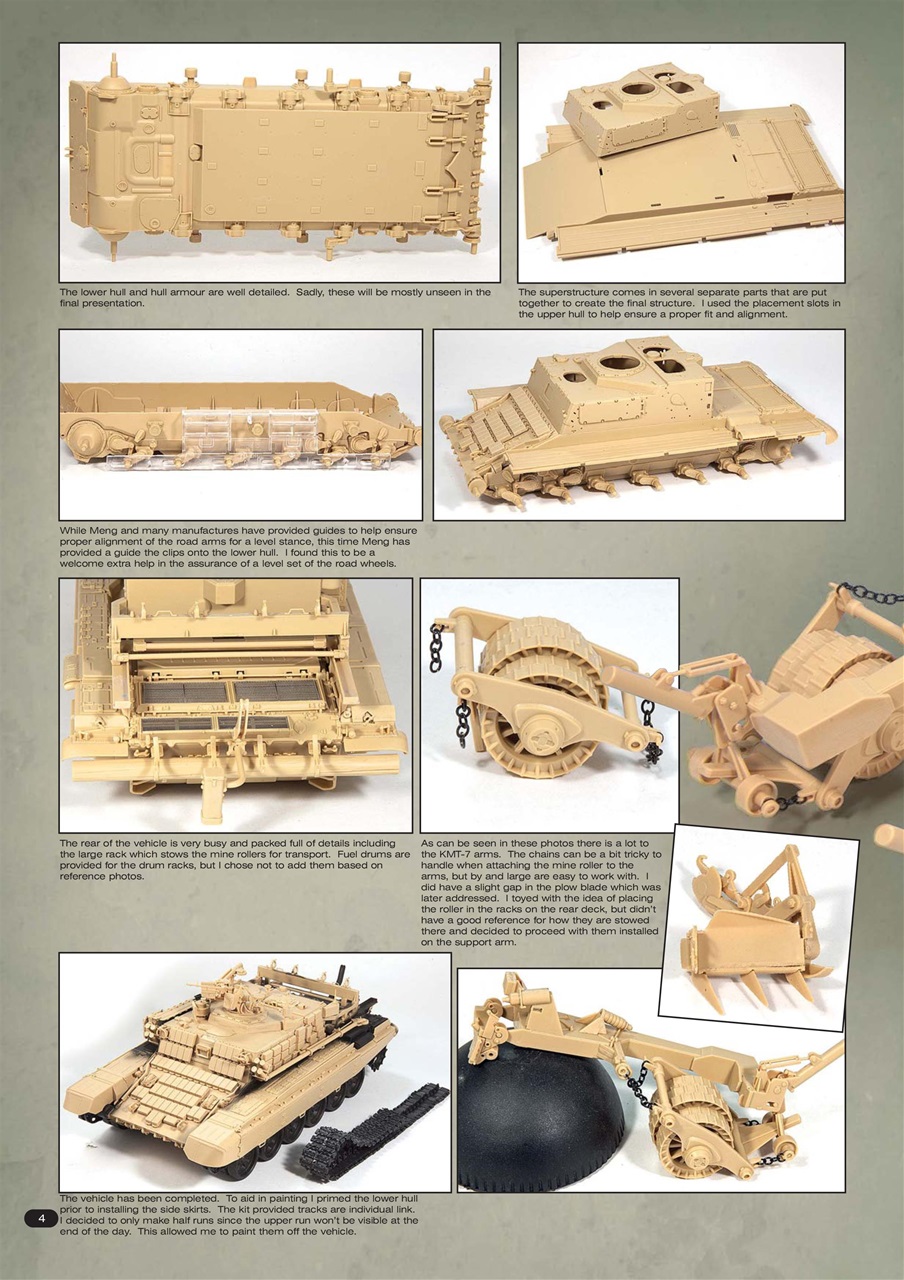 The lower hull and hull armour are well detailed. Sadly, these will be mostly unseen in the final presentation.

The superstructure comes in several separate parts that are put together to create the final structure. I used the placement slots in the upper hull to help ensure a proper fit and alignment.

While Meng and many manufactures have provided guides to help ensure proper alignment of the road arms for a level stance, this time Meng has provided a guide the clips onto the lower hull. I found this to be a welcome extra help in the assurance of a level set of the road wheels.

The rear of the vehicle is very busy and packed full of details including the large rack which stows the mine rollers for transport. Fuel drums are provided for the drum racks, but I chose not to add them based on reference photos.

As can be seen in these photos there is a lot to the KMT-7 arms. The chains can be a bit tricky to handle when attaching the mine roller to the arms, but by and large are easy to work with. I did have a slight gap in the plow blade which was later addressed. I toyed with the idea of placing the roller in the racks on the rear deck, but didn't have a good reference for how they are stowed there and decided to proceed with them installed on the support arm.

The vehicle has been completed. To aid in painting I primed the lower hull prior to installing the side skirts. The kit provided tracks are individual link. I decided to only make half runs since the upper run won't be visible at the end of the day. This allowed me to paint them off the vehicle.

4