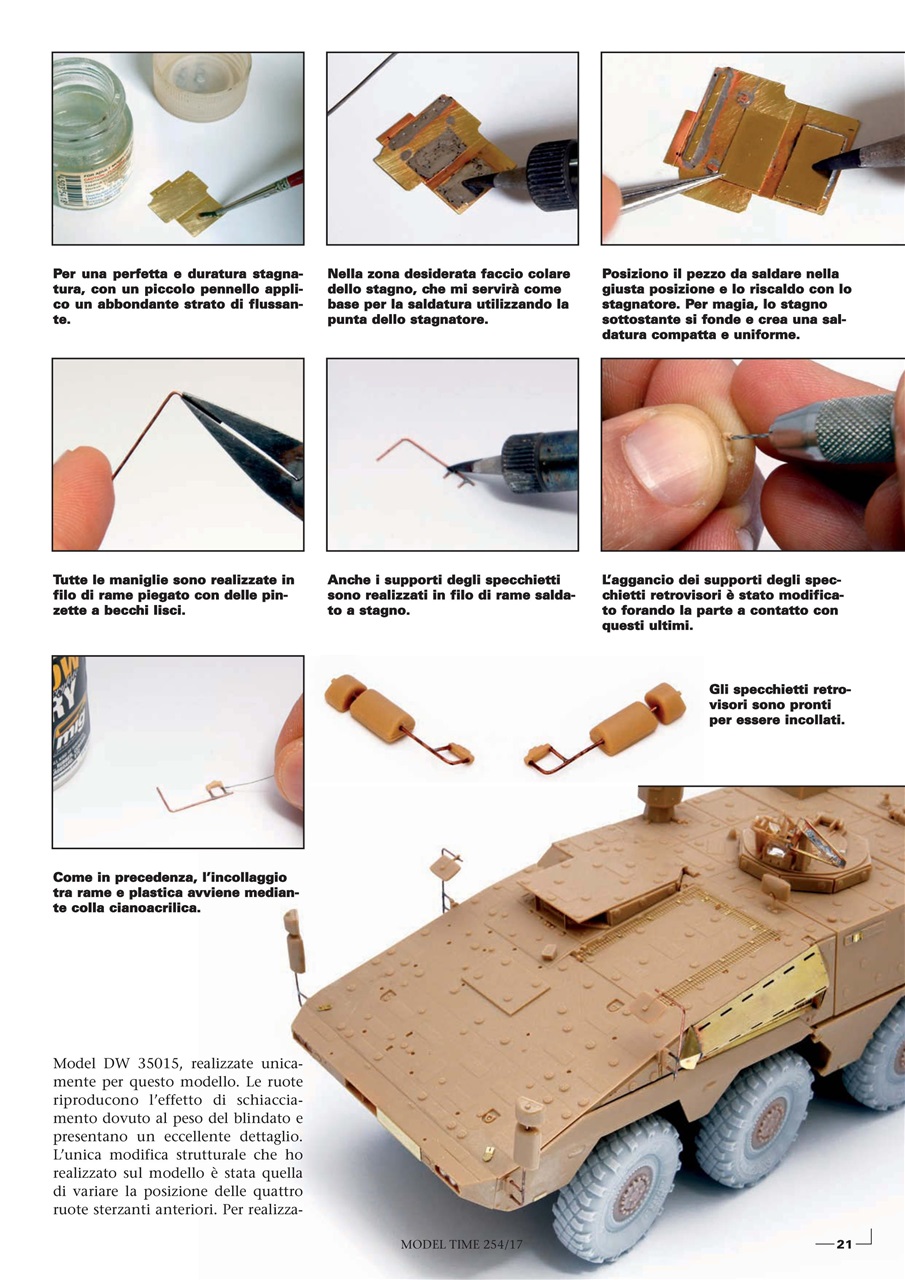 Per una perfetta e duratura stagnatura, con un piccolo pennello applico un abbondante strato di flussante.

Nella zona desiderata faccio colare dello stagno, che mi servirà come base per la saldatura utilizzando la punta dello stagnatore.

Posiziono il pezzo da saldare nella giusta posizione e lo riscaldo con lo stagnatore. Per magia, lo stagno sottostante si fonde e crea una saldatura compatta e uniforme.

Tutte le maniglie sono realizzate in filo di rame piegato con delle pinzette a becchi lisci.

Anche i supporti degli specchietti sono realizzati in filo di rame saldato a stagno.

L'aggancio dei supporti degli specchietti retrovisori è stato modificato forando la parte a contatto con questi ultimi.

Gli specchietti retrovisori sono pronti per essere incollati.

Come in precedenza, l'incollaggio tra rame e plastica avviene mediante colla cianoacrilica.

Model DW 35015, realizzate unicamente per questo modello. Le ruote riproducono l'effetto di schiacciamento dovuto al peso del blindato e presentano un eccellente dettaglio. L'unica modifica strutturale che ho realizzato sul modello è stata quella di variare la posizione delle quattro ruote sterzanti anteriori. Per realizza-

MODEL TIME 254/17

21