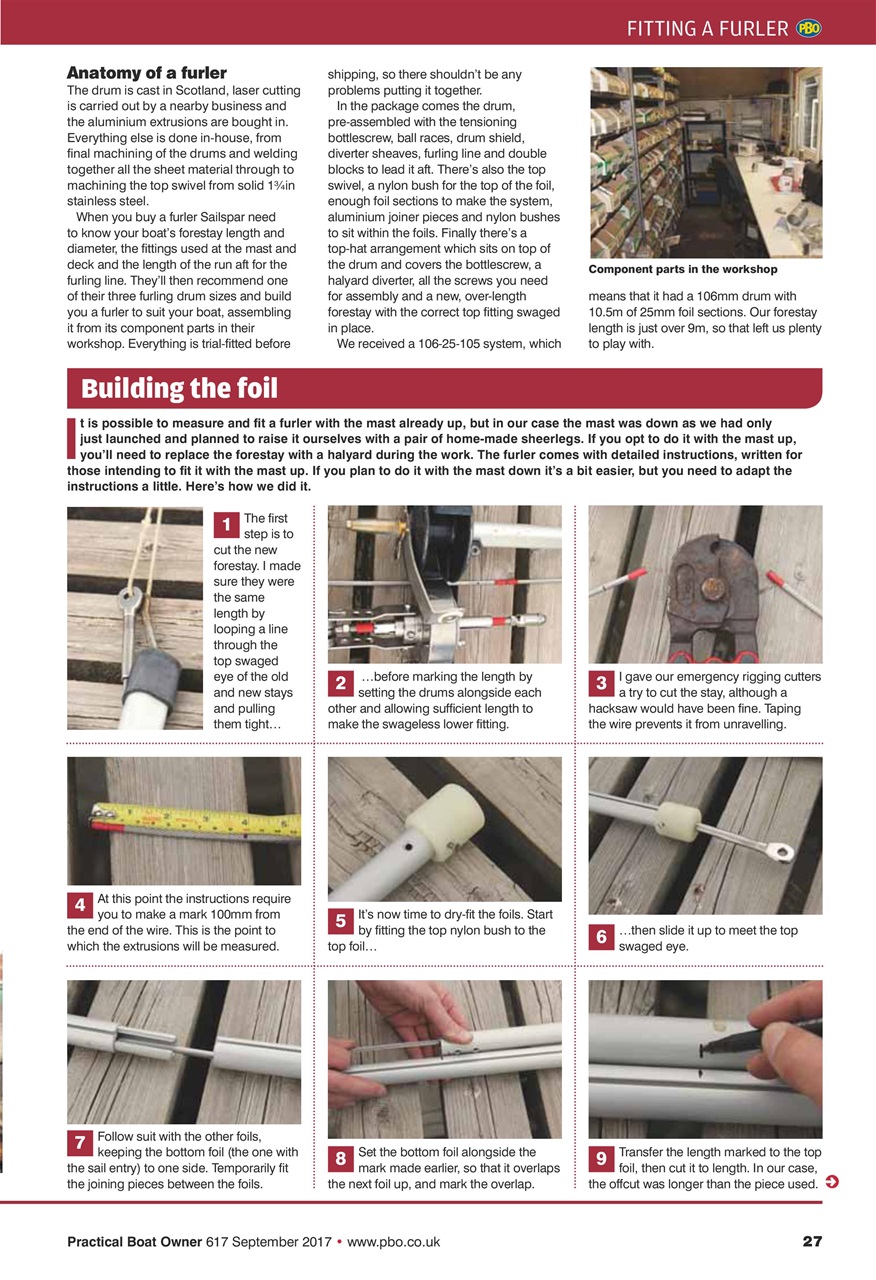 FITTING A FURLER PBO

Anatomy of a furler

The drum is cast in Scotland, laser cutting is carried out by a nearby business and the aluminium extrusions are bought in. Everything else is done in-house, from final machining of the drums and welding together all the sheet material through to machining the top swivel from solid 1¾in stainless steel.

When you buy a furler Sailspar need to know your boat's forestay length and diameter, the fittings used at the mast and deck and the length of the run aft for the furling line. They'll then recommend one of their three furling drum sizes and build you a furler to suit your boat, assembling it from its component parts in their workshop. Everything is trial-fitted before shipping, so there shouldn't be any problems putting it together.

In the package comes the drum, pre-assembled with the tensioning bottlescrew, ball races, drum shield, diverter sheaves, furling line and double blocks to lead it aft. There's also the top swivel, a nylon bush for the top of the foil, enough foil sections to make the system, aluminium joiner pieces and nylon bushes to sit within the foils. Finally there's a top-hat arrangement which sits on top of the drum and covers the bottlescrew, a halyard diverter, all the screws you need for assembly and a new, over-length forestay with the correct top fitting swaged in place.

We received a 106-25-105 system, which means that it had a 106mm drum with 10.5m of 25mm foil sections. Our forestay length is just over 9m, so that left us plenty to play with.

Component parts in the workshop

Building the foil

It is possible to measure and fit a furler with the mast already up, but in our case the mast was down as we had only just launched and planned to raise it ourselves with a pair of home-made sheerlegs. If you opt to do it with the mast up, you'll need to replace the forestay with a halyard during the work. The furler comes with detailed instructions, written for those intending to fit it with the mast up. If you plan to do it with the mast down it's a bit easier, but you need to adapt the instructions a little. Here's how we did it.

1 The first step is to cut the new forestay. I made sure they were the same length by looping a line through the top swaged eye of the old and new stays and pulling them tight…

2 …before marking the length by setting the drums alongside each other and allowing sufficient length to make the swageless lower fitting.

3 I gave our emergency rigging cutters a try to cut the stay, although a hacksaw would have been fine. Taping the wire prevents it from unravelling.

4 At this point the instructions require you to make a mark 100mm from the end of the wire. This is the point to which the extrusions will be measured.

5 It's now time to dry-fit the foils. Start by fitting the top nylon bush to the top foil…

6 …then slide it up to meet the top swaged eye.

7 Follow suit with the other foils, keeping the bottom foil (the one with the sail entry) to one side. Temporarily fit the joining pieces between the foils.

8 Set the bottom foil alongside the mark made earlier, so that it overlaps the next foil up, and mark the overlap.

9 Transfer the length marked to the top foil, then cut it to length. In our case, the offcut was longer than the piece used.

Practical Boat Owner 617 September 2017 • www.pbo.co.uk 27