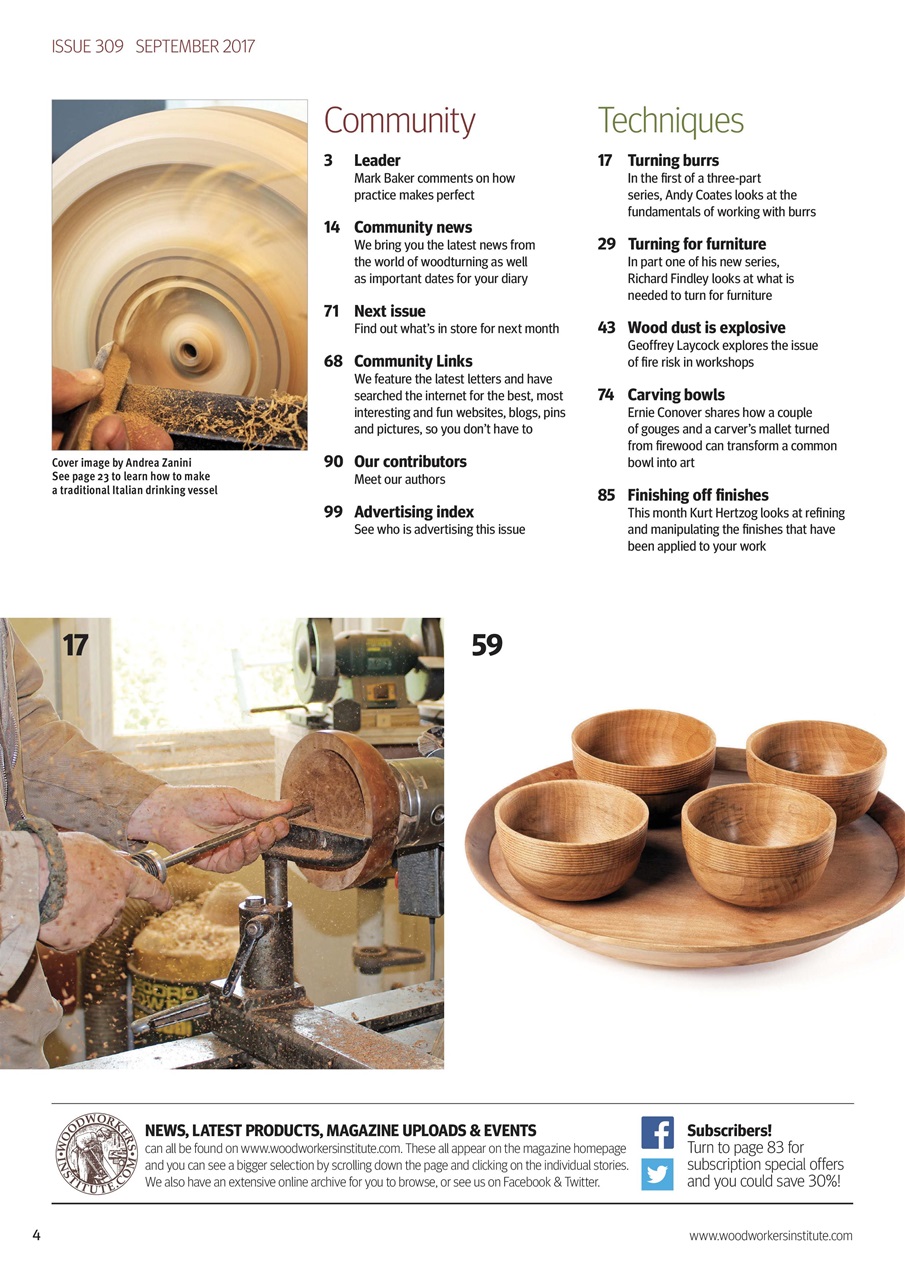 ISSUE 309 SEPTEMBER 2017

Cover image by Andrea Zanini
See page 23 to learn how to make a traditional Italian drinking vessel

Community

3 Leader
Mark Baker comments on how practice makes perfect

14 Community news
We bring you the latest news from the world of woodturning as well as important dates for your diary

71 Next issue
Find out what's in store for next month

68 Community Links
We feature the latest letters and have searched the internet for the best, most interesting and fun websites, blogs, pins and pictures, so you don't have to

90 Our contributors
Meet our authors

99 Advertising index
See who is advertising this issue

Techniques

17 Turning burrs
In the first of a three-part series, Andy Coates looks at the fundamentals of working with burrs

29 Turning for furniture
In part one of his new series, Richard Findley looks at what is needed to turn for furniture

43 Wood dust is explosive
Geoffrey Laycock explores the issue of fire risk in workshops

74 Carving bowls
Ernie Conover shares how a couple of gouges and a carver's mallet turned from firewood can transform a common bowl into art

85 Finishing off finishes
This month Kurt Hertzog looks at refining and manipulating the finishes that have been applied to your work

17

59

WOODWORKERS INSTITUTE.COM

NEWS, LATEST PRODUCTS, MAGAZINE UPLOADS & EVENTS
can all be found on www.woodworkersinstitute.com. These all appear on the magazine homepage and you can see a bigger selection by scrolling down the page and clicking on the individual stories. We also have an extensive online archive for you to browse, or see us on Facebook & Twitter.

Subscribers!
Turn to page 83 for subscription special offers and you could save 30%!

4

www.woodworkersinstitute.com