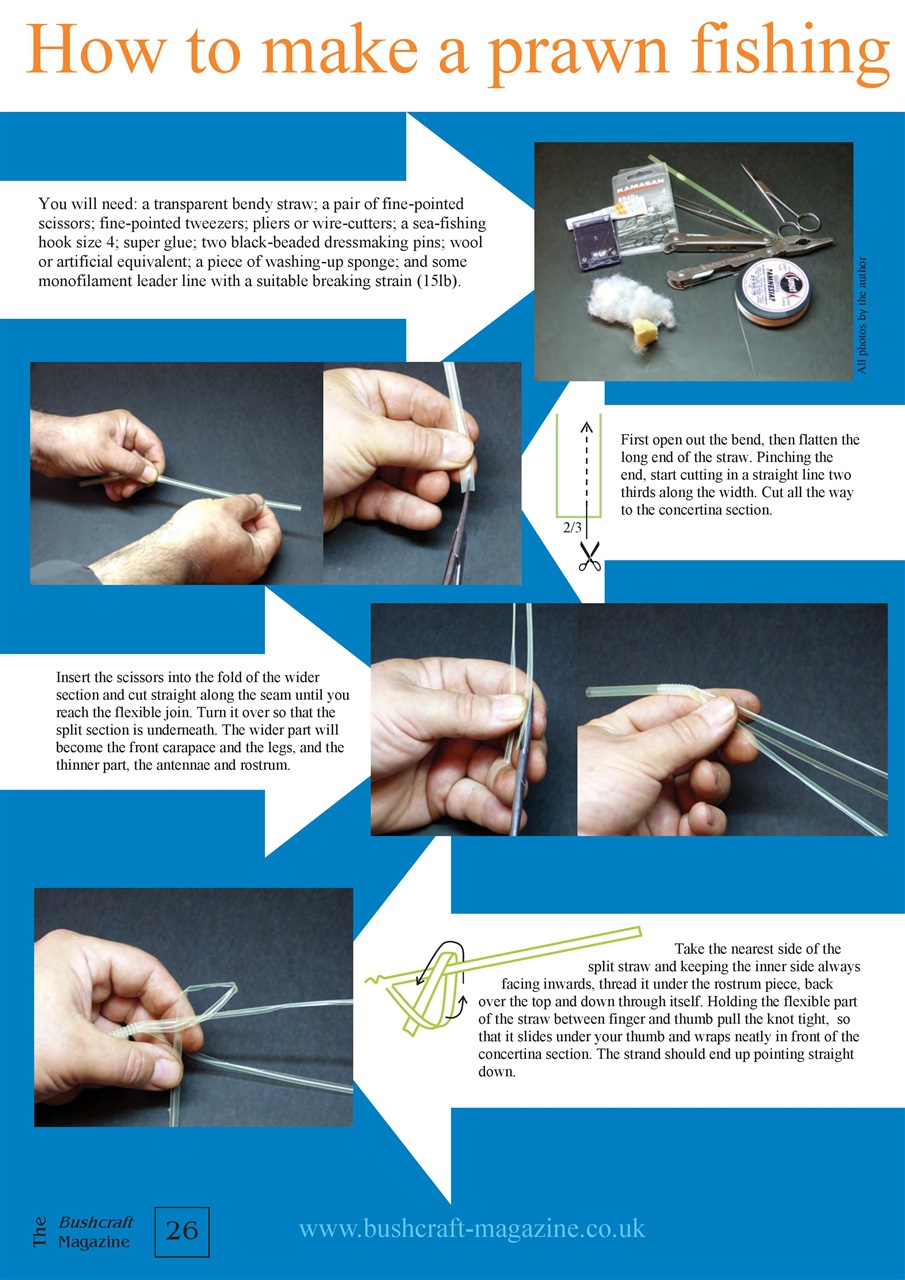 How to make a prawn fishing

You will need: a transparent bendy straw; a pair of fine-pointed scissors; fine-pointed tweezers; pliers or wire-cutters; a sea-fishing hook size 4; super glue; two black-beaded dressmaking pins; wool or artificial equivalent; a piece of washing-up sponge; and some monofilament leader line with a suitable breaking strain (15lb).

KAMASAN

All photos by the author

2/3

First open out the bend, then flatten the long end of the straw. Pinching the end, start cutting in a straight line two thirds along the width. Cut all the way to the concertina section.

Insert the scissors into the fold of the wider section and cut straight along the seam until you reach the flexible join. Turn it over so that the split section is underneath. The wider part will become the front carapace and the legs, and the thinner part, the antennae and rostrum.

Take the nearest side of the split straw and keeping the inner side always facing inwards, thread it under the rostrum piece, back over the top and down through itself. Holding the flexible part of the straw between finger and thumb pull the knot tight, so that it slides under your thumb and wraps neatly in front of the concertina section. The strand should end up pointing straight down.

The Bushcraft Magazine 26

www.bushcraft-magazine.co.uk