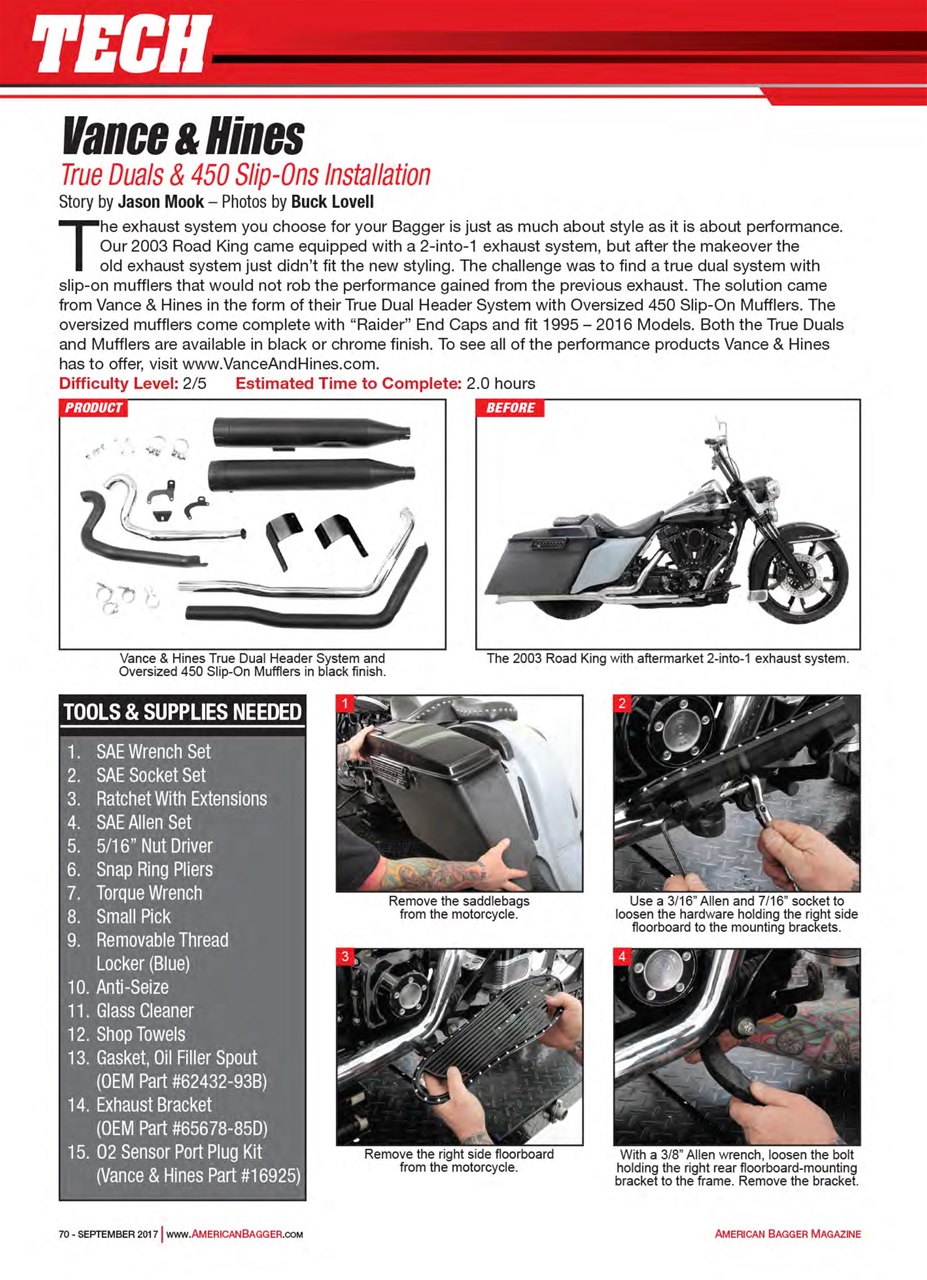 TECH

Vance & Hines
True Duals & 450 Slip-Ons Installation
Story by Jason Mook – Photos by Buck Lovell

The exhaust system you choose for your Bagger is just as much about style as it is about performance. Our 2003 Road King came equipped with a 2-into-1 exhaust system, but after the makeover the old exhaust system just didn't fit the new styling. The challenge was to find a true dual system with slip-on mufflers that would not rob the performance gained from the previous exhaust. The solution came from Vance & Hines in the form of their True Dual Header System with Oversized 450 Slip-On Mufflers. The oversized mufflers come complete with "Raider" End Caps and fit 1995 – 2016 Models. Both the True Duals and Mufflers are available in black or chrome finish. To see all of the performance products Vance & Hines has to offer, visit www.VanceAndHines.com.
Difficulty Level: 2/5 Estimated Time to Complete: 2.0 hours

PRODUCT
Vance & Hines True Dual Header System and Oversized 450 Slip-On Mufflers in black finish.

BEFORE
The 2003 Road King with aftermarket 2-into-1 exhaust system.

TOOLS & SUPPLIES NEEDED
1. SAE Wrench Set
2. SAE Socket Set
3. Ratchet With Extensions
4. SAE Allen Set
5. 5/16" Nut Driver
6. Snap Ring Pliers
7. Torque Wrench
8. Small Pick
9. Removable Thread Locker (Blue)
10. Anti-Seize
11. Glass Cleaner
12. Shop Towels
13. Gasket, Oil Filler Spout (OEM Part #62432-93B)
14. Exhaust Bracket (OEM Part #65678-85D)
15. O2 Sensor Port Plug Kit (Vance & Hines Part #16925)

1
Remove the saddlebags from the motorcycle.

2
Use a 3/16" Allen and 7/16" socket to loosen the hardware holding the right side floorboard to the mounting brackets.

3
Remove the right side floorboard from the motorcycle.

4
With a 3/8" Allen wrench, loosen the bolt holding the right rear floorboard-mounting bracket to the frame. Remove the bracket.

70 - SEPTEMBER 2017 | www.AMERICANBAGGER.com
AMERICAN BAGGER MAGAZINE