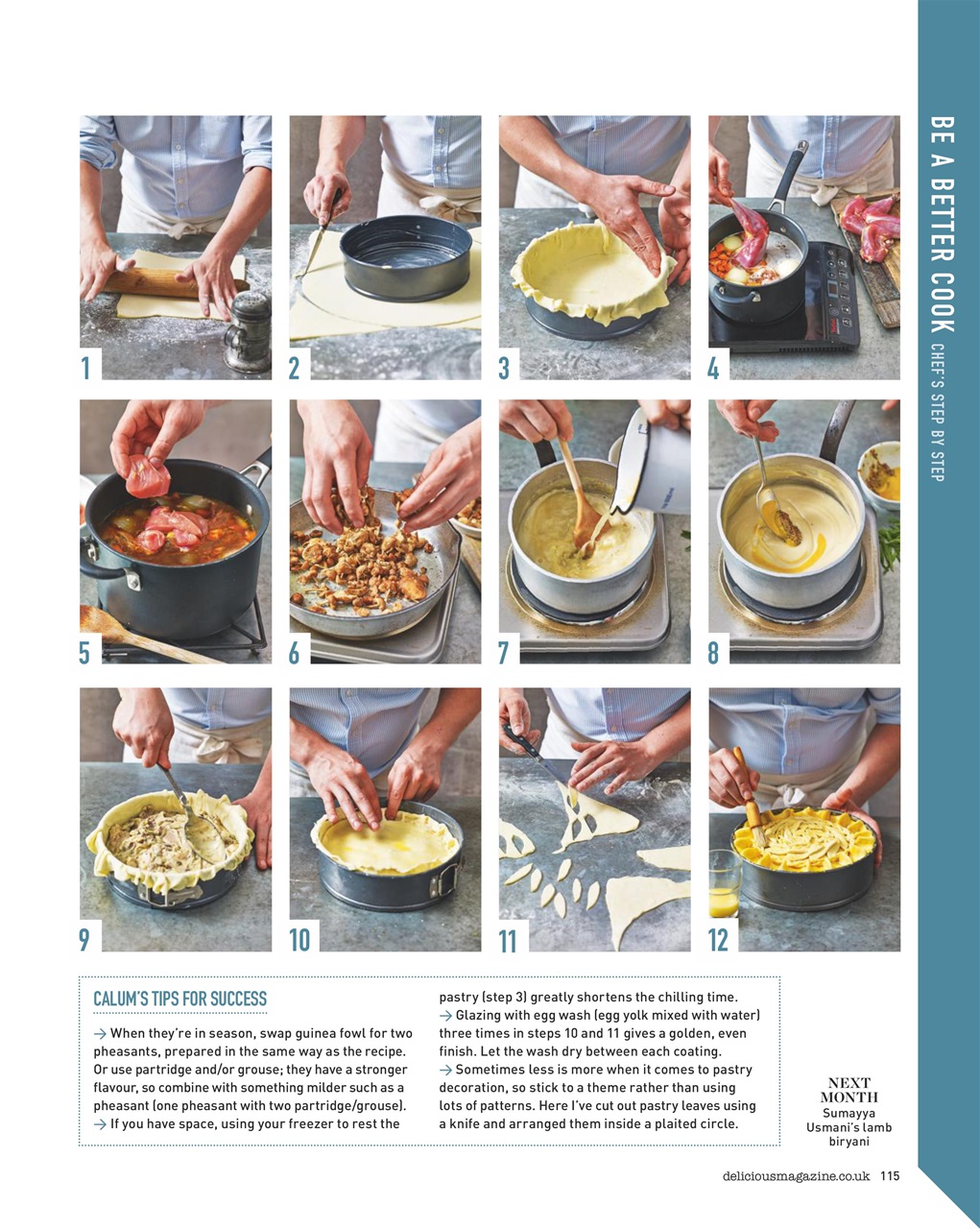 BE A BETTER COOK CHEF'S STEP BY STEP

1

2

3

4

5

6

7

8

9

10

11

12

CALUM'S TIPS FOR SUCCESS

→ When they're in season, swap guinea fowl for two pheasants, prepared in the same way as the recipe. Or use partridge and/or grouse; they have a stronger flavour, so combine with something milder such as a pheasant (one pheasant with two partridge/grouse).
→ If you have space, using your freezer to rest the pastry (step 3) greatly shortens the chilling time.
→ Glazing with egg wash (egg yolk mixed with water) three times in steps 10 and 11 gives a golden, even finish. Let the wash dry between each coating.
→ Sometimes less is more when it comes to pastry decoration, so stick to a theme rather than using lots of patterns. Here I've cut out pastry leaves using a knife and arranged them inside a plaited circle.

NEXT MONTH
Sumayya Usmani's lamb biryani

deliciousmagazine.co.uk 115