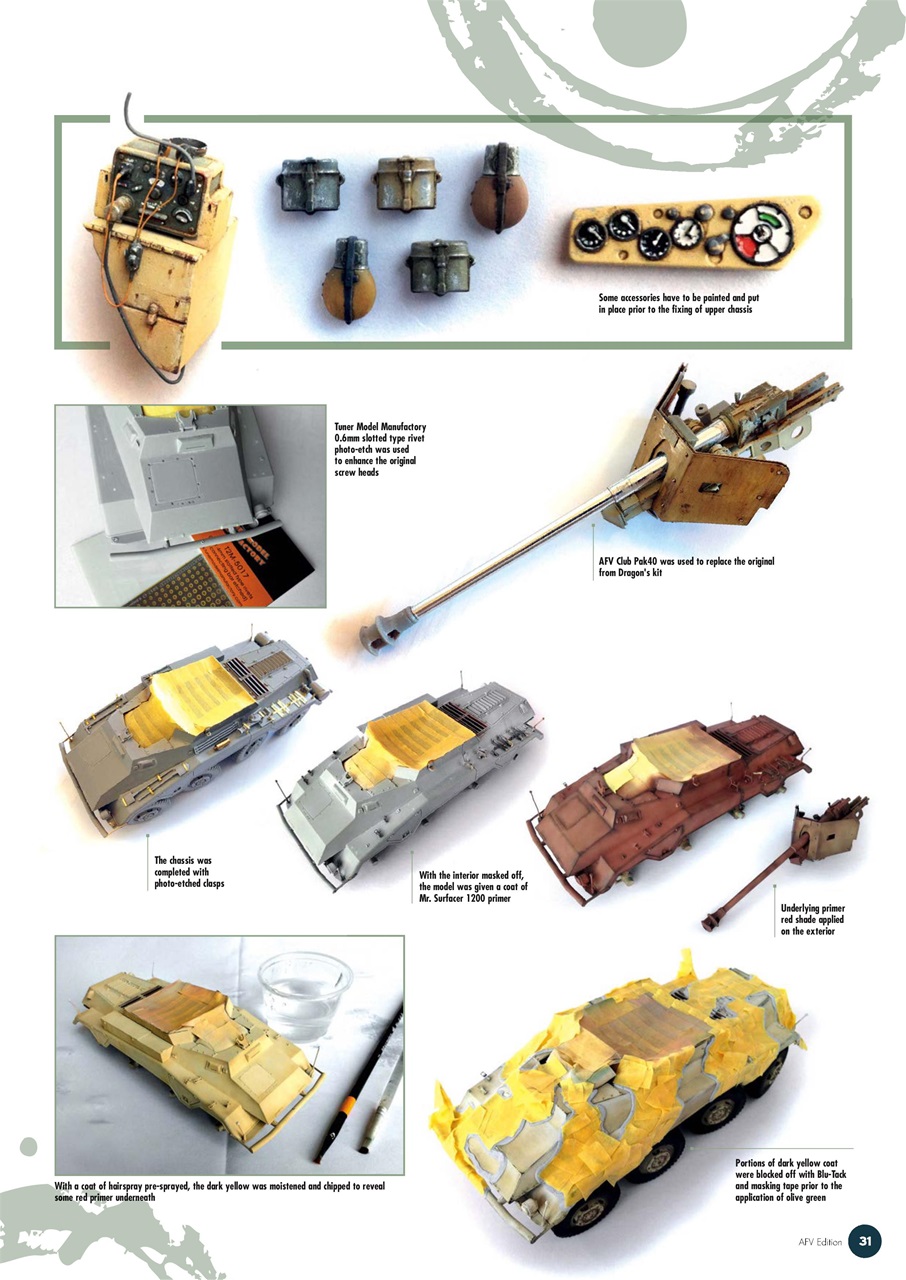 Some accessories have to be painted and put in place prior to the fixing of upper chassis

Tuner Model Manufactory 0.6mm slotted type rivet photo-etch was used to enhance the original screw heads

AFV Club Pak40 was used to replace the original from Dragon's kit

The chassis was completed with photo-etched clasps

With the interior masked off, the model was given a coat of Mr. Surfacer 1200 primer

Underlying primer red shade applied on the exterior

With a coat of hairspray pre-sprayed, the dark yellow was moistened and chipped to reveal some red primer underneath

Portions of dark yellow coat were blocked off with Blu-Tack and masking tape prior to the application of olive green

AFV Edition 31