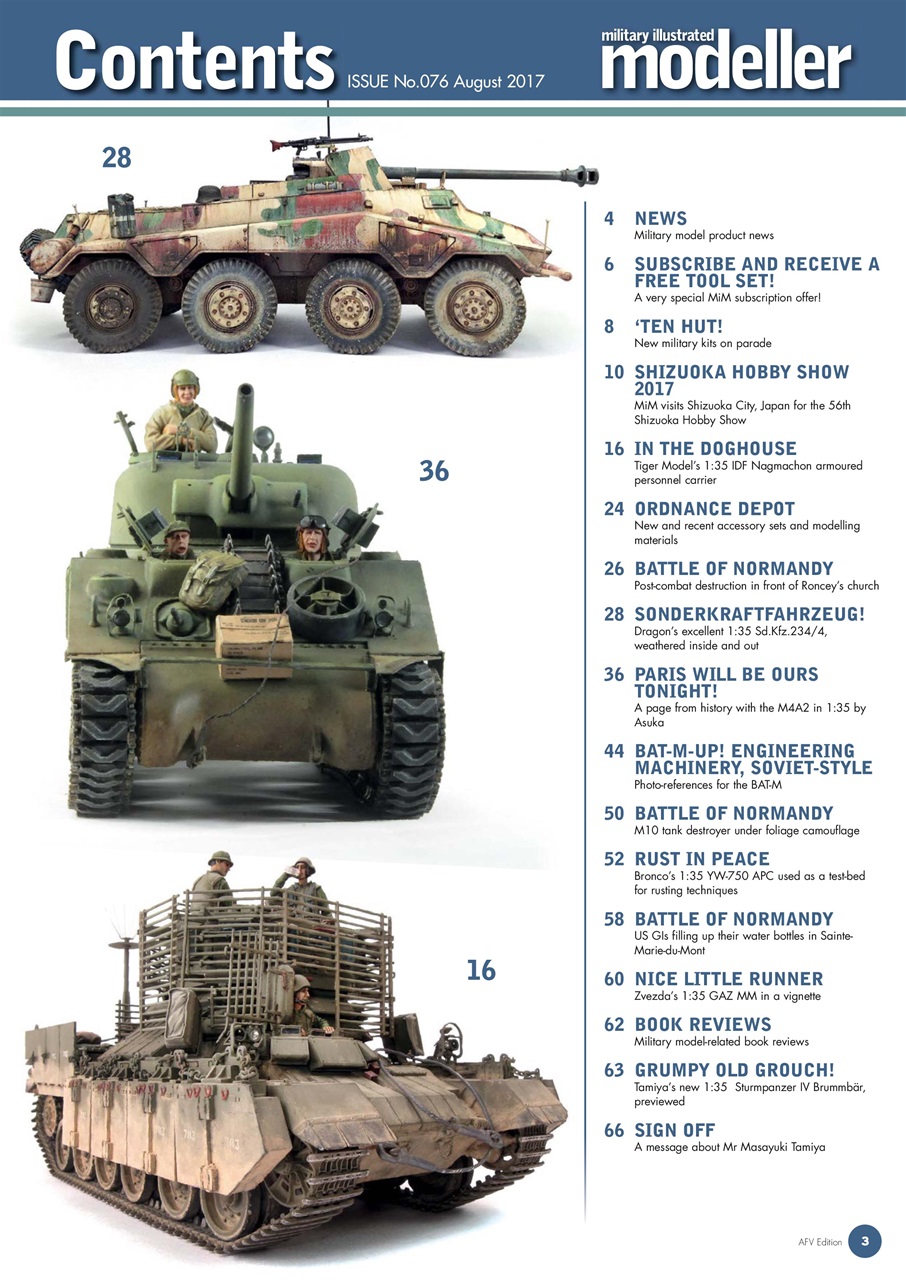 Contents ISSUE No.076 August 2017

military illustrated modeller

28

36

16

4 NEWS
Military model product news

6 SUBSCRIBE AND RECEIVE A FREE TOOL SET!
A very special MiM subscription offer!

8 'TEN HUT!
New military kits on parade

10 SHIZUOKA HOBBY SHOW 2017
MiM visits Shizuoka City, Japan for the 56th Shizuoka Hobby Show

16 IN THE DOGHOUSE
Tiger Model's 1:35 IDF Nagmachon armoured personnel carrier

24 ORDNANCE DEPOT
New and recent accessory sets and modelling materials

26 BATTLE OF NORMANDY
Post-combat destruction in front of Roncey's church

28 SONDERKRAFTFAHRZEUG!
Dragon's excellent 1:35 Sd.Kfz.234/4, weathered inside and out

36 PARIS WILL BE OURS TONIGHT!
A page from history with the M4A2 in 1:35 by Asuka

44 BAT-M-UP! ENGINEERING MACHINERY, SOVIET-STYLE
Photo-references for the BAT-M

50 BATTLE OF NORMANDY
M10 tank destroyer under foliage camouflage

52 RUST IN PEACE
Bronco's 1:35 YW-750 APC used as a test-bed for rusting techniques

58 BATTLE OF NORMANDY
US GIs filling up their water bottles in Sainte-Marie-du-Mont

60 NICE LITTLE RUNNER
Zvezda's 1:35 GAZ MM in a vignette

62 BOOK REVIEWS
Military model-related book reviews

63 GRUMPY OLD GROUCH!
Tamiya's new 1:35 Sturmpanzer IV Brummbär, previewed

66 SIGN OFF
A message about Mr Masayuki Tamiya

AFV Edition 3