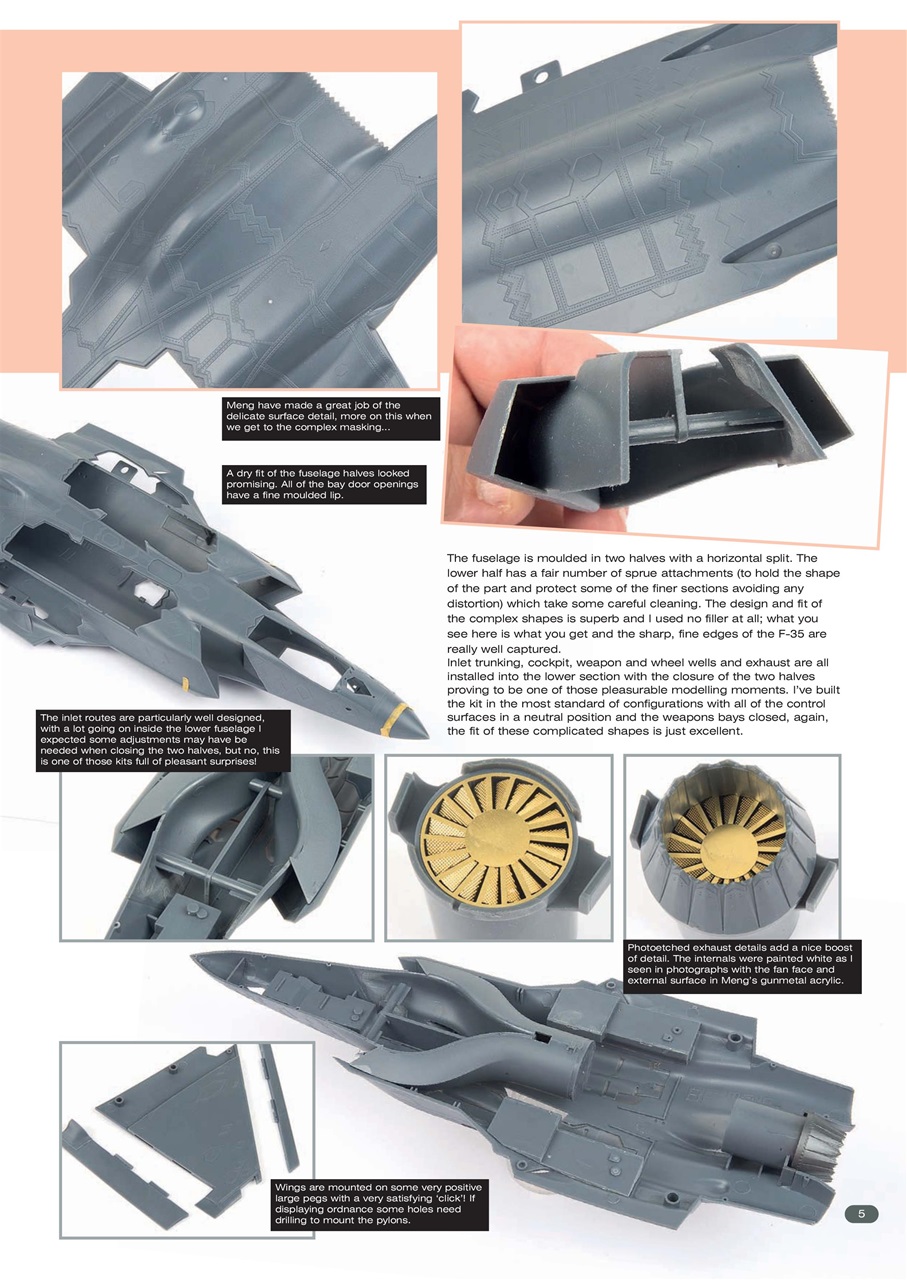 Meng have made a great job of the delicate surface detail, more on this when we get to the complex masking...

A dry fit of the fuselage halves looked promising. All of the bay door openings have a fine moulded lip.

The fuselage is moulded in two halves with a horizontal split. The lower half has a fair number of sprue attachments (to hold the shape of the part and protect some of the finer sections avoiding any distortion) which take some careful cleaning. The design and fit of the complex shapes is superb and I used no filler at all; what you see here is what you get and the sharp, fine edges of the F-35 are really well captured.
Inlet trunking, cockpit, weapon and wheel wells and exhaust are all installed into the lower section with the closure of the two halves proving to be one of those pleasurable modelling moments. I've built the kit in the most standard of configurations with all of the control surfaces in a neutral position and the weapons bays closed, again, the fit of these complicated shapes is just excellent.

The inlet routes are particularly well designed, with a lot going on inside the lower fuselage I expected some adjustments may have be needed when closing the two halves, but no, this is one of those kits full of pleasant surprises!

Photoetched exhaust details add a nice boost of detail. The internals were painted white as I seen in photographs with the fan face and external surface in Meng's gunmetal acrylic.

Wings are mounted on some very positive large pegs with a very satisfying 'click'! If displaying ordnance some holes need drilling to mount the pylons.

5