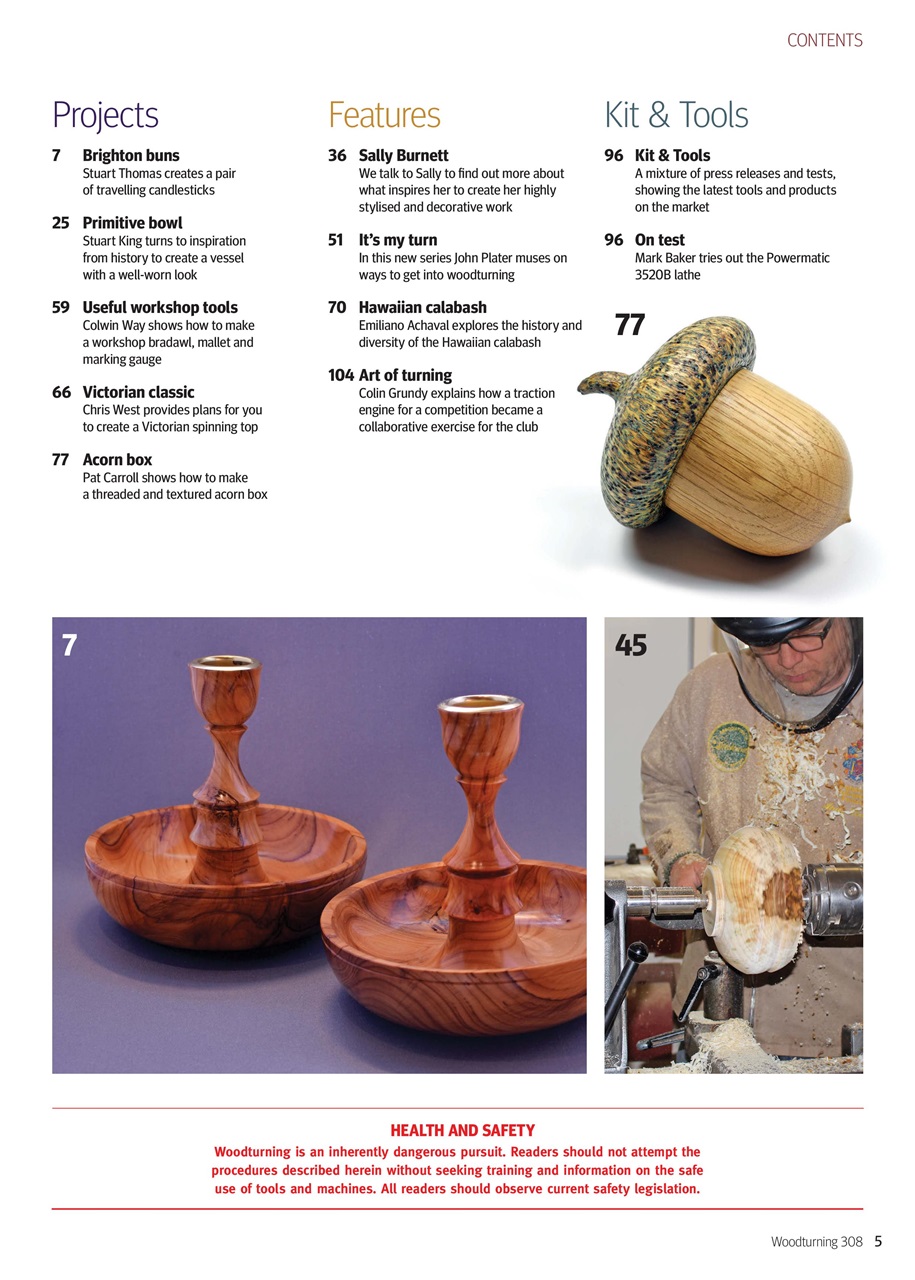 CONTENTS

Projects

7 Brighton buns
Stuart Thomas creates a pair of travelling candlesticks

25 Primitive bowl
Stuart King turns to inspiration from history to create a vessel with a well-worn look

59 Useful workshop tools
Colwin Way shows how to make a workshop bradawl, mallet and marking gauge

66 Victorian classic
Chris West provides plans for you to create a Victorian spinning top

77 Acorn box
Pat Carroll shows how to make a threaded and textured acorn box

Features

36 Sally Burnett
We talk to Sally to find out more about what inspires her to create her highly stylised and decorative work

51 It's my turn
In this new series John Plater muses on ways to get into woodturning

70 Hawaiian calabash
Emiliano Achaval explores the history and diversity of the Hawaiian calabash

104 Art of turning
Colin Grundy explains how a traction engine for a competition became a collaborative exercise for the club

Kit & Tools

96 Kit & Tools
A mixture of press releases and tests, showing the latest tools and products on the market

96 On test
Mark Baker tries out the Powermatic 3520B lathe

77

7

45

HEALTH AND SAFETY
Woodturning is an inherently dangerous pursuit. Readers should not attempt the procedures described herein without seeking training and information on the safe use of tools and machines. All readers should observe current safety legislation.

Woodturning 308 5