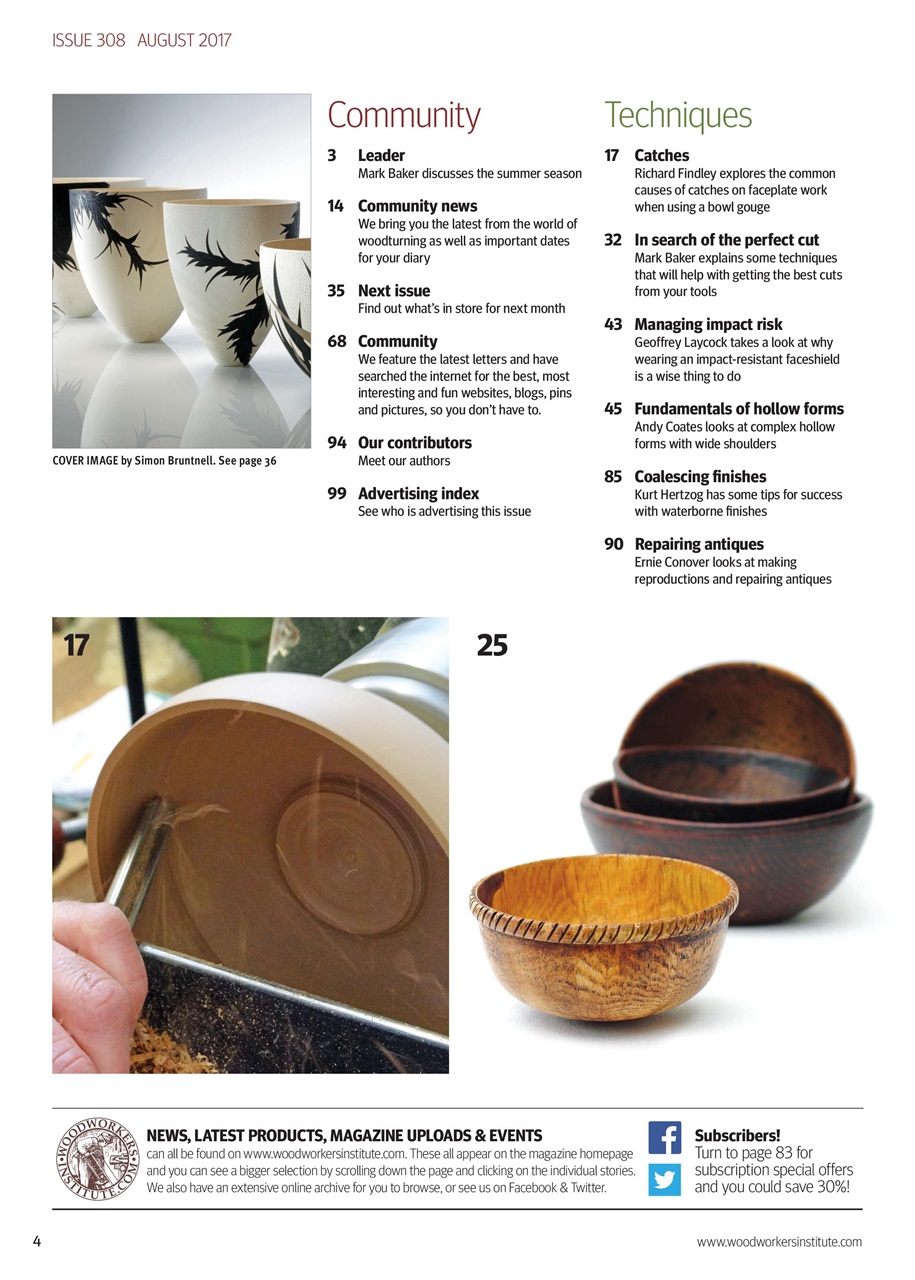 ISSUE 308 AUGUST 2017

COVER IMAGE by Simon Bruntnell. See page 36

Community

3 Leader
Mark Baker discusses the summer season

14 Community news
We bring you the latest from the world of woodturning as well as important dates for your diary

35 Next issue
Find out what's in store for next month

68 Community
We feature the latest letters and have searched the internet for the best, most interesting and fun websites, blogs, pins and pictures, so you don't have to.

94 Our contributors
Meet our authors

99 Advertising index
See who is advertising this issue

Techniques

17 Catches
Richard Findley explores the common causes of catches on faceplate work when using a bowl gouge

32 In search of the perfect cut
Mark Baker explains some techniques that will help with getting the best cuts from your tools

43 Managing impact risk
Geoffrey Laycock takes a look at why wearing an impact-resistant faceshield is a wise thing to do

45 Fundamentals of hollow forms
Andy Coates looks at complex hollow forms with wide shoulders

85 Coalescing finishes
Kurt Hertzog has some tips for success with waterborne finishes

90 Repairing antiques
Ernie Conover looks at making reproductions and repairing antiques

17

25

WOODWORKERS INSTITUTE.COM

NEWS, LATEST PRODUCTS, MAGAZINE UPLOADS & EVENTS
can all be found on www.woodworkersinstitute.com. These all appear on the magazine homepage and you can see a bigger selection by scrolling down the page and clicking on the individual stories. We also have an extensive online archive for you to browse, or see us on Facebook & Twitter.

Subscribers!
Turn to page 83 for subscription special offers and you could save 30%!

4

www.woodworkersinstitute.com