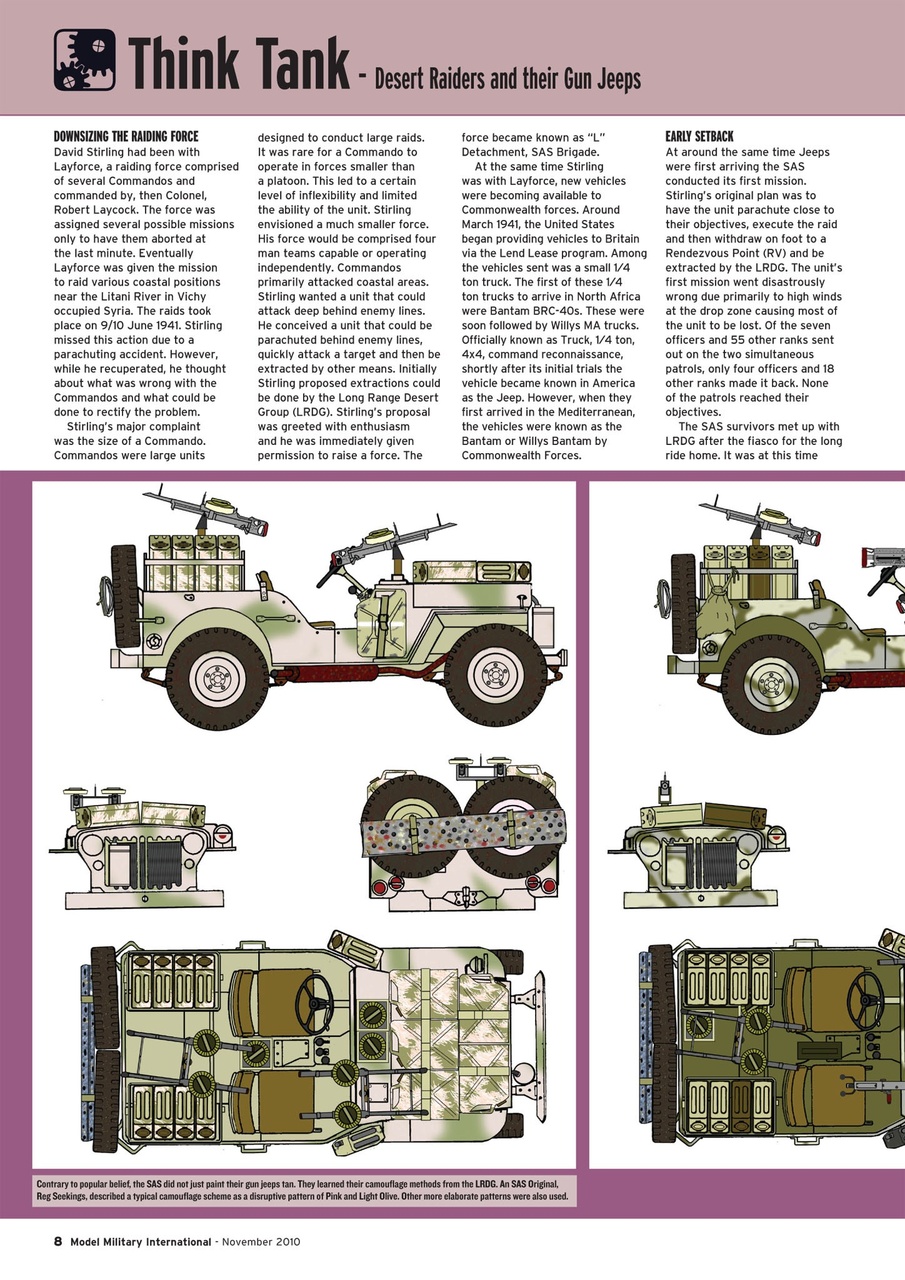 Think Tank - Desert Raiders and their Gun Jeeps

DOWNSIZING THE RAIDING FORCE
David Stirling had been with Layforce, a raiding force comprised of several Commandos and commanded by, then Colonel, Robert Laycock. The force was assigned several possible missions only to have them aborted at the last minute. Eventually Layforce was given the mission to raid various coastal positions near the Litani River in Vichy occupied Syria. The raids took place on 9/10 June 1941. Stirling missed this action due to a parachuting accident. However, while he recuperated, he thought about what was wrong with the Commandos and what could be done to rectify the problem.

Stirling's major complaint was the size of a Commando. Commandos were large units designed to conduct large raids. It was rare for a Commando to operate in forces smaller than a platoon. This led to a certain level of inflexibility and limited the ability of the unit. Stirling envisioned a much smaller force. His force would be comprised four man teams capable or operating independently. Commandos primarily attacked coastal areas. Stirling wanted a unit that could attack deep behind enemy lines. He conceived a unit that could be parachuted behind enemy lines, quickly attack a target and then be extracted by other means. Initially Stirling proposed extractions could be done by the Long Range Desert Group (LRDG). Stirling's proposal was greeted with enthusiasm and he was immediately given permission to raise a force. The force became known as "L" Detachment, SAS Brigade.

At the same time Stirling was with Layforce, new vehicles were becoming available to Commonwealth forces. Around March 1941, the United States began providing vehicles to Britain via the Lend Lease program. Among the vehicles sent was a small 1/4 ton truck. The first of these 1/4 ton trucks to arrive in North Africa were Bantam BRC-40s. These were soon followed by Willys MA trucks. Officially known as Truck, 1/4 ton, 4x4, command reconnaissance, shortly after its initial trials the vehicle became known in America as the Jeep. However, when they first arrived in the Mediterranean, the vehicles were known as the Bantam or Willys Bantam by Commonwealth Forces.

EARLY SETBACK
At around the same time Jeeps were first arriving the SAS conducted its first mission. Stirling's original plan was to have the unit parachute close to their objectives, execute the raid and then withdraw on foot to a Rendezvous Point (RV) and be extracted by the LRDG. The unit's first mission went disastrously wrong due primarily to high winds at the drop zone causing most of the unit to be lost. Of the seven officers and 55 other ranks sent out on the two simultaneous patrols, only four officers and 18 other ranks made it back. None of the patrols reached their objectives.

The SAS survivors met up with LRDG after the fiasco for the long ride home. It was at this time

Contrary to popular belief, the SAS did not just paint their gun jeeps tan. They learned their camouflage methods from the LRDG. An SAS Original, Reg Seekings, described a typical camouflage scheme as a disruptive pattern of Pink and Light Olive. Other more elaborate patterns were also used.

8 Model Military International - November 2010