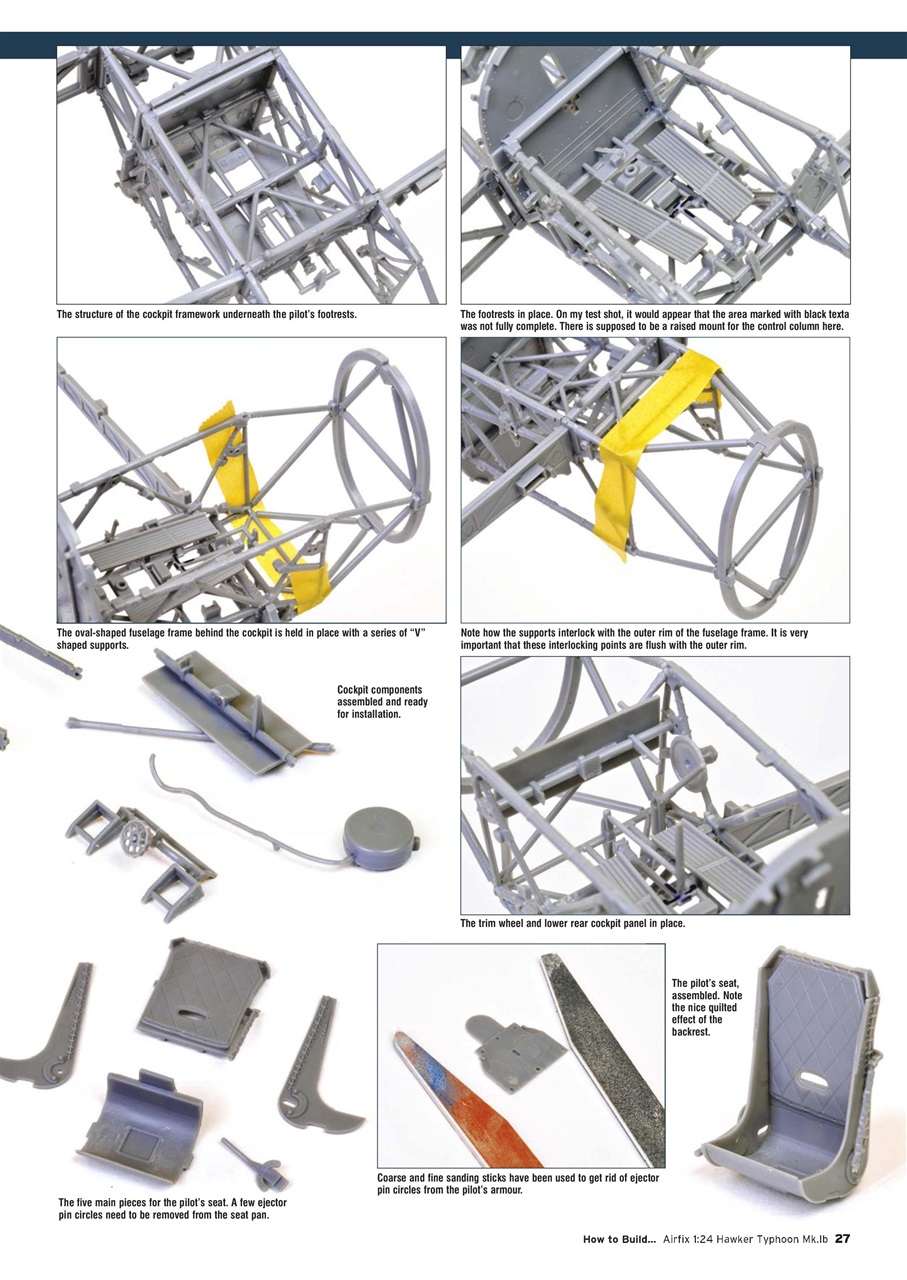 The structure of the cockpit framework underneath the pilot's footrests.

The footrests in place. On my test shot, it would appear that the area marked with black texta was not fully complete. There is supposed to be a raised mount for the control column here.

The oval-shaped fuselage frame behind the cockpit is held in place with a series of "V" shaped supports.

Note how the supports interlock with the outer rim of the fuselage frame. It is very important that these interlocking points are flush with the outer rim.

Cockpit components assembled and ready for installation.

The trim wheel and lower rear cockpit panel in place.

The pilot's seat, assembled. Note the nice quilted effect of the backrest.

Coarse and fine sanding sticks have been used to get rid of ejector pin circles from the pilot's armour.

The five main pieces for the pilot's seat. A few ejector pin circles need to be removed from the seat pan.

How to Build... Airfix 1:24 Hawker Typhoon Mk.Ib 27