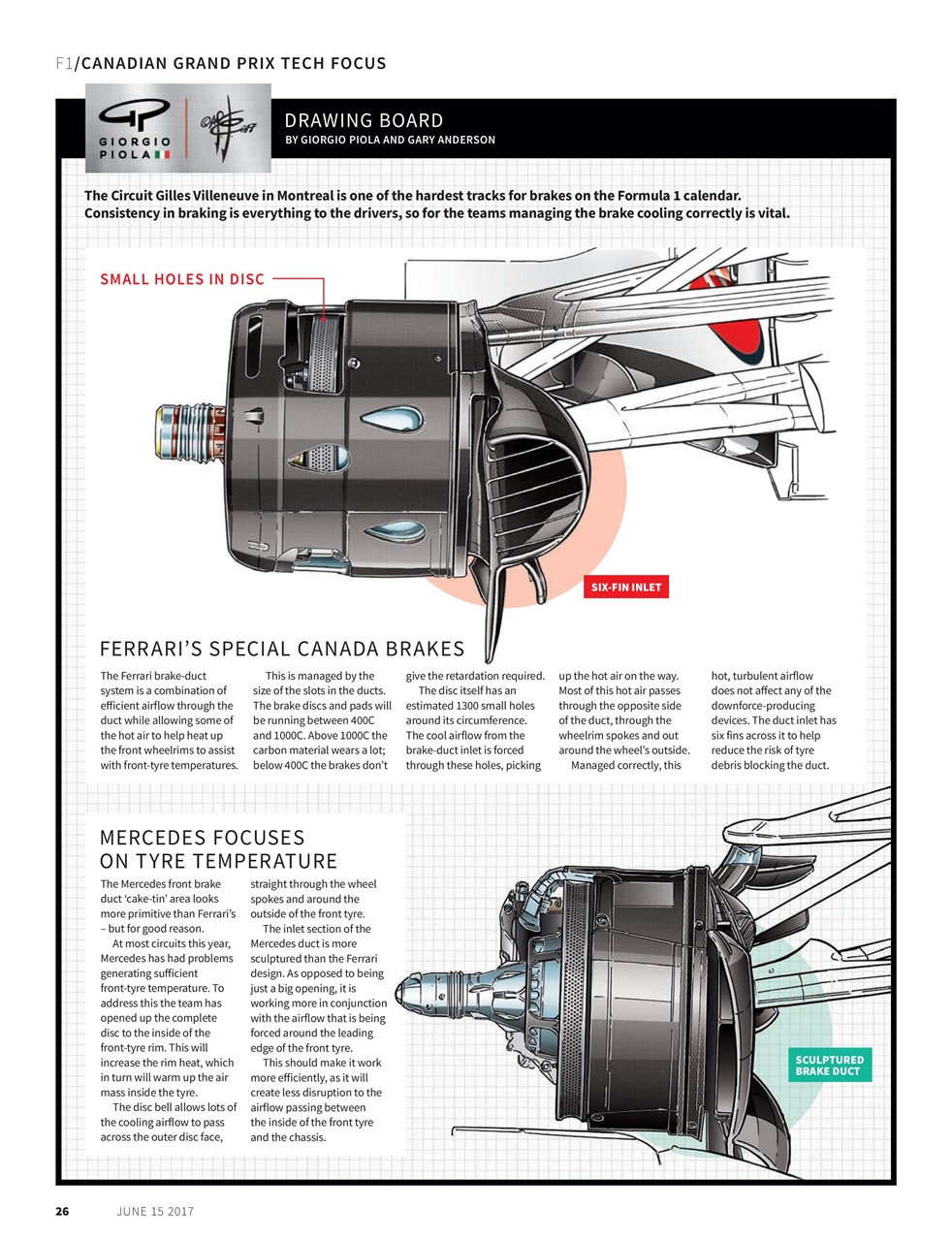 F1/CANADIAN GRAND PRIX TECH FOCUS

GIORGIO PIOLA

DRAWING BOARD
BY GIORGIO PIOLA AND GARY ANDERSON

The Circuit Gilles Villeneuve in Montreal is one of the hardest tracks for brakes on the Formula 1 calendar. Consistency in braking is everything to the drivers, so for the teams managing the brake cooling correctly is vital.

SMALL HOLES IN DISC

SIX-FIN INLET

FERRARI'S SPECIAL CANADA BRAKES

The Ferrari brake-duct system is a combination of efficient airflow through the duct while allowing some of the hot air to help heat up the front wheelrims to assist with front-tyre temperatures.

This is managed by the size of the slots in the ducts. The brake discs and pads will be running between 400C and 1000C. Above 1000C the carbon material wears a lot; below 400C the brakes don't give the retardation required.

The disc itself has an estimated 1300 small holes around its circumference. The cool airflow from the brake-duct inlet is forced through these holes, picking up the hot air on the way. Most of this hot air passes through the opposite side of the duct, through the wheelrim spokes and out around the wheel's outside.

Managed correctly, this hot, turbulent airflow does not affect any of the downforce-producing devices. The duct inlet has six fins across it to help reduce the risk of tyre debris blocking the duct.

MERCEDES FOCUSES ON TYRE TEMPERATURE

The Mercedes front brake duct 'cake-tin' area looks more primitive than Ferrari's – but for good reason.

At most circuits this year, Mercedes has had problems generating sufficient front-tyre temperature. To address this the team has opened up the complete disc to the inside of the front-tyre rim. This will increase the rim heat, which in turn will warm up the air mass inside the tyre.

The disc bell allows lots of the cooling airflow to pass across the outer disc face, straight through the wheel spokes and around the outside of the front tyre.

The inlet section of the Mercedes duct is more sculptured than the Ferrari design. As opposed to being just a big opening, it is working more in conjunction with the airflow that is being forced around the leading edge of the front tyre.

This should make it work more efficiently, as it will create less disruption to the airflow passing between the inside of the front tyre and the chassis.

SCULPTURED BRAKE DUCT

26 JUNE 15 2017