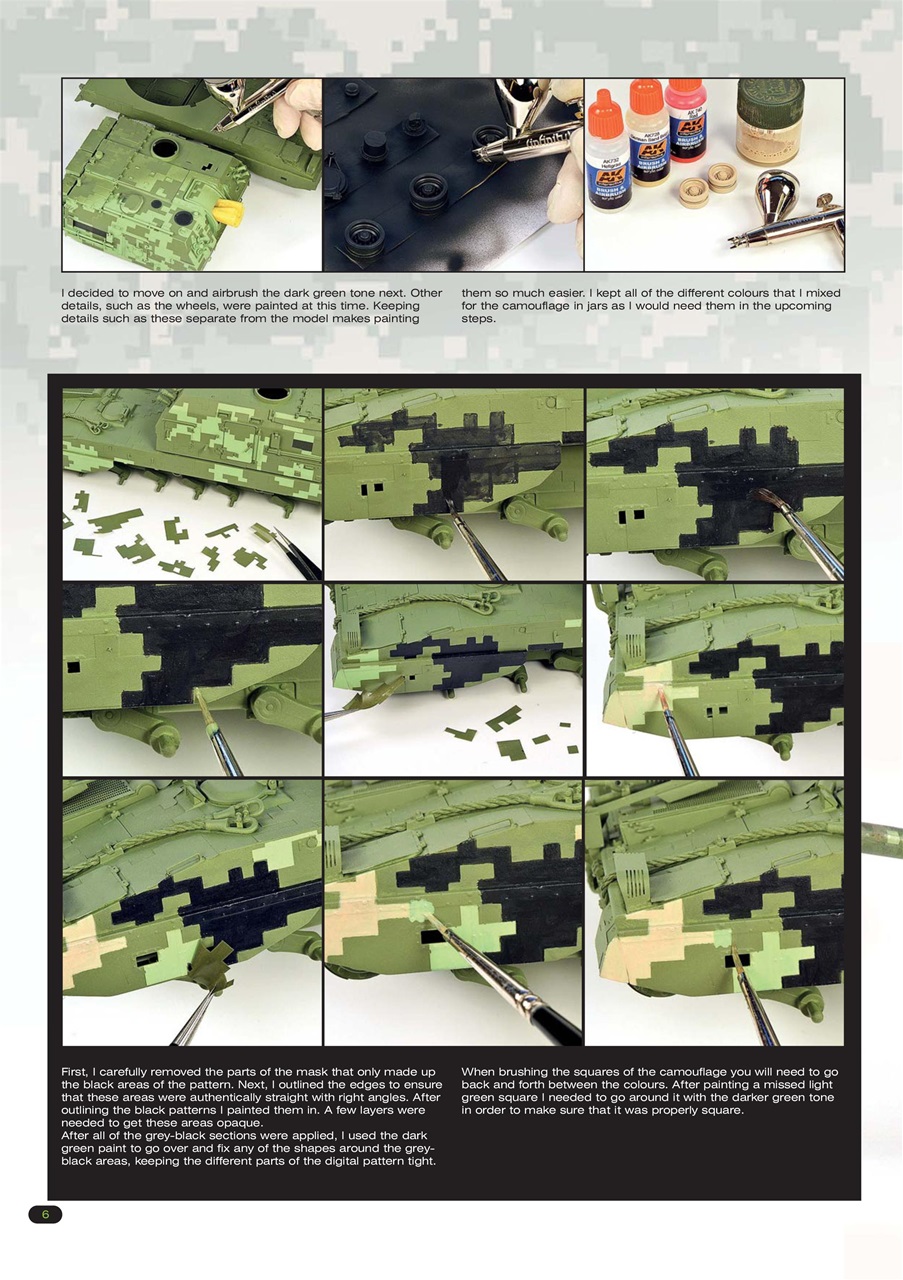 I decided to move on and airbrush the dark green tone next. Other details, such as the wheels, were painted at this time. Keeping details such as these separate from the model makes painting them so much easier. I kept all of the different colours that I mixed for the camouflage in jars as I would need them in the upcoming steps.

First, I carefully removed the parts of the mask that only made up the black areas of the pattern. Next, I outlined the edges to ensure that these areas were authentically straight with right angles. After outlining the black patterns I painted them in. A few layers were needed to get these areas opaque.
After all of the grey-black sections were applied, I used the dark green paint to go over and fix any of the shapes around the grey-black areas, keeping the different parts of the digital pattern tight.

When brushing the squares of the camouflage you will need to go back and forth between the colours. After painting a missed light green square I needed to go around it with the darker green tone in order to make sure that it was properly square.

6