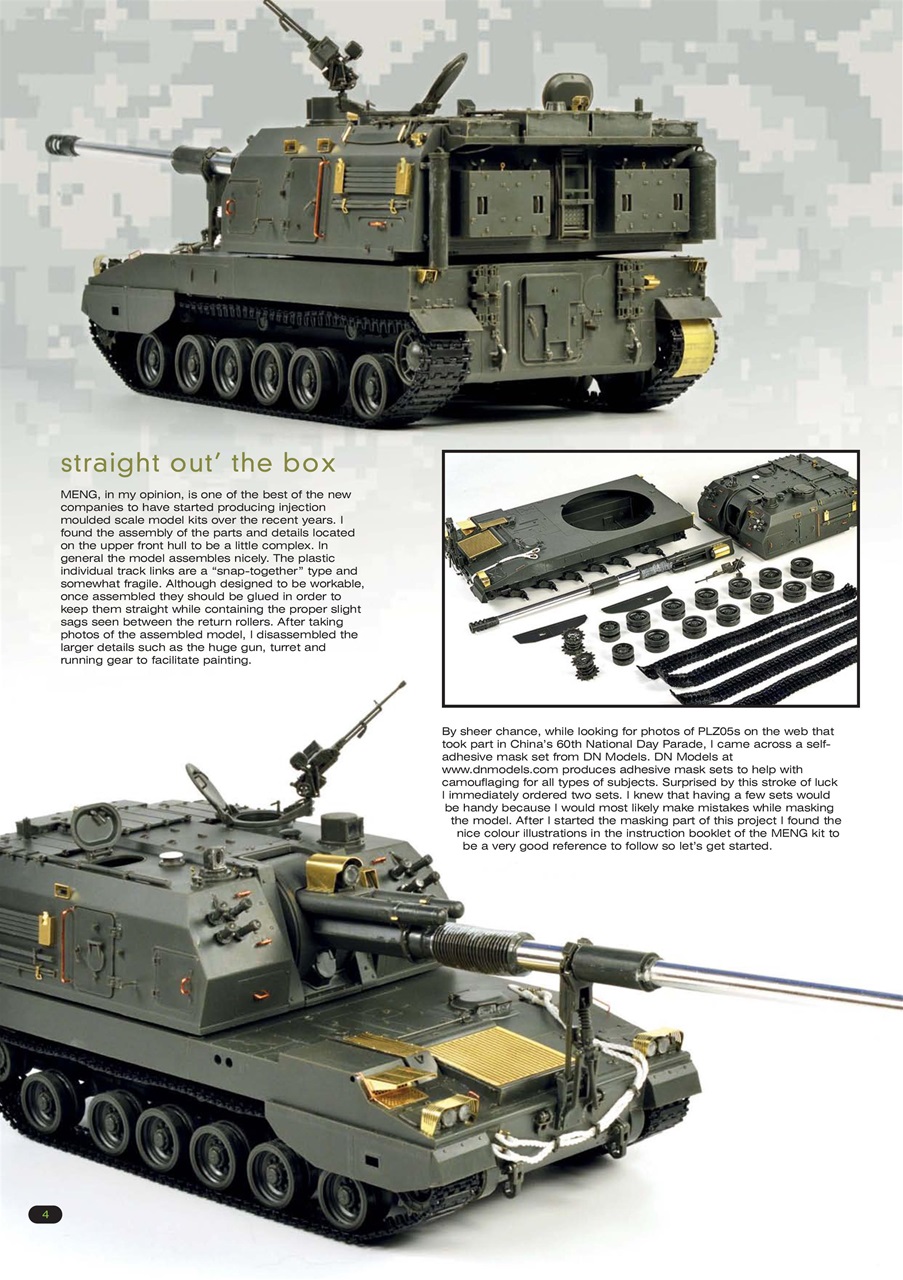 straight out' the box

MENG, in my opinion, is one of the best of the new companies to have started producing injection moulded scale model kits over the recent years. I found the assembly of the parts and details located on the upper front hull to be a little complex. In general the model assembles nicely. The plastic individual track links are a "snap-together" type and somewhat fragile. Although designed to be workable, once assembled they should be glued in order to keep them straight while containing the proper slight sags seen between the return rollers. After taking photos of the assembled model, I disassembled the larger details such as the huge gun, turret and running gear to facilitate painting.

By sheer chance, while looking for photos of PLZ05s on the web that took part in China's 60th National Day Parade, I came across a self-adhesive mask set from DN Models. DN Models at www.dnmodels.com produces adhesive mask sets to help with camouflaging for all types of subjects. Surprised by this stroke of luck I immediately ordered two sets. I knew that having a few sets would be handy because I would most likely make mistakes while masking the model. After I started the masking part of this project I found the nice colour illustrations in the instruction booklet of the MENG kit to be a very good reference to follow so let's get started.

4