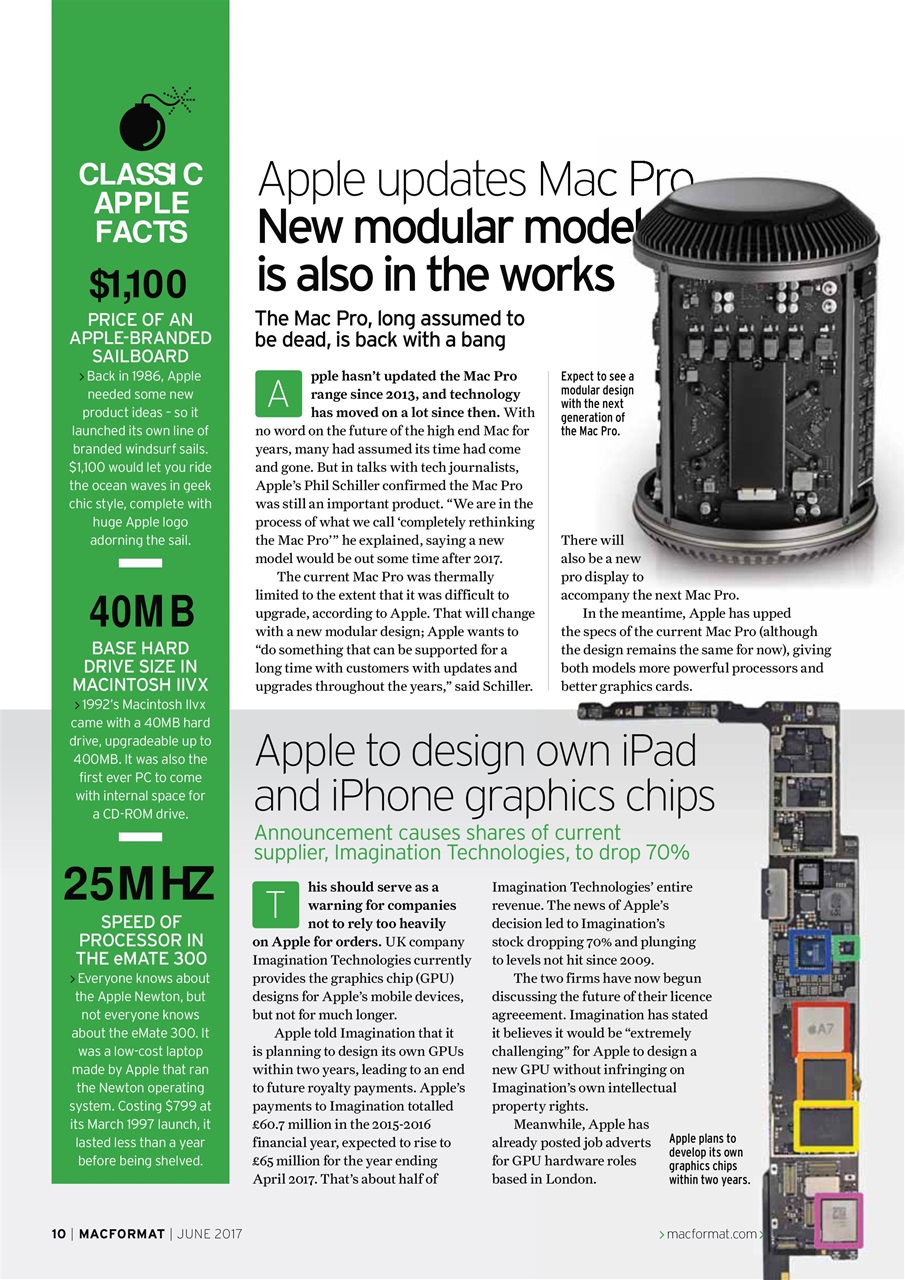 CLASSIC APPLE FACTS

$1,100

PRICE OF AN APPLE-BRANDED SAILBOARD

> Back in 1986, Apple needed some new product ideas – so it launched its own line of branded windsurf sails. $1,100 would let you ride the ocean waves in geek chic style, complete with huge Apple logo adorning the sail.

40MB

BASE HARD DRIVE SIZE IN MACINTOSH IIVX

> 1992's Macintosh IIvx came with a 40MB hard drive, upgradeable up to 400MB. It was also the first ever PC to come with internal space for a CD-ROM drive.

25MHZ

SPEED OF PROCESSOR IN THE eMATE 300

> Everyone knows about the Apple Newton, but not everyone knows about the eMate 300. It was a low-cost laptop made by Apple that ran the Newton operating system. Costing $799 at its March 1997 launch, it lasted less than a year before being shelved.

Apple updates Mac Pro
New modular model is also in the works

The Mac Pro, long assumed to be dead, is back with a bang

Apple hasn't updated the Mac Pro range since 2013, and technology has moved on a lot since then. With no word on the future of the high end Mac for years, many had assumed its time had come and gone. But in talks with tech journalists, Apple's Phil Schiller confirmed the Mac Pro was still an important product. "We are in the process of what we call 'completely rethinking the Mac Pro'" he explained, saying a new model would be out some time after 2017.

The current Mac Pro was thermally limited to the extent that it was difficult to upgrade, according to Apple. That will change with a new modular design; Apple wants to "do something that can be supported for a long time with customers with updates and upgrades throughout the years," said Schiller.

Expect to see a modular design with the next generation of the Mac Pro.

There will also be a new pro display to accompany the next Mac Pro.

In the meantime, Apple has upped the specs of the current Mac Pro (although the design remains the same for now), giving both models more powerful processors and better graphics cards.

Apple to design own iPad and iPhone graphics chips

Announcement causes shares of current supplier, Imagination Technologies, to drop 70%

This should serve as a warning for companies not to rely too heavily on Apple for orders. UK company Imagination Technologies currently provides the graphics chip (GPU) designs for Apple's mobile devices, but not for much longer.

Apple told Imagination that it is planning to design its own GPUs within two years, leading to an end to future royalty payments. Apple's payments to Imagination totalled £60.7 million in the 2015-2016 financial year, expected to rise to £65 million for the year ending April 2017. That's about half of Imagination Technologies' entire revenue. The news of Apple's decision led to Imagination's stock dropping 70% and plunging to levels not hit since 2009.

The two firms have now begun discussing the future of their licence agreeement. Imagination has stated it believes it would be "extremely challenging" for Apple to design a new GPU without infringing on Imagination's own intellectual property rights.

Meanwhile, Apple has already posted job adverts for GPU hardware roles based in London.

Apple plans to develop its own graphics chips within two years.

A7

10 | MACFORMAT | JUNE 2017

> macformat.com >