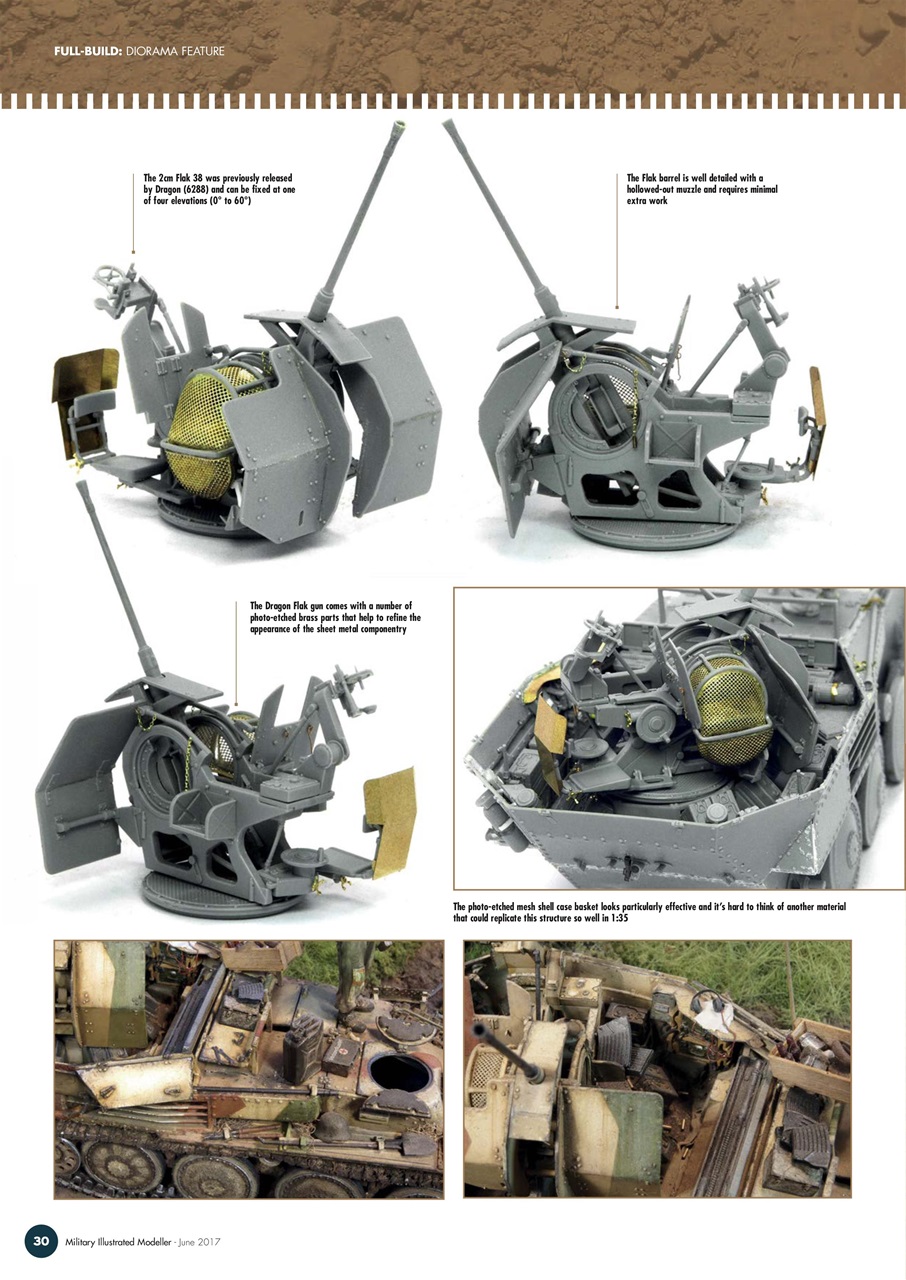 FULL-BUILD: DIORAMA FEATURE

The 2cm Flak 38 was previously released by Dragon (6288) and can be fixed at one of four elevations (0° to 60°)

The Flak barrel is well detailed with a hollowed-out muzzle and requires minimal extra work

The Dragon Flak gun comes with a number of photo-etched brass parts that help to refine the appearance of the sheet metal componentry

The photo-etched mesh shell case basket looks particularly effective and it's hard to think of another material that could replicate this structure so well in 1:35

30 Military Illustrated Modeller - June 2017