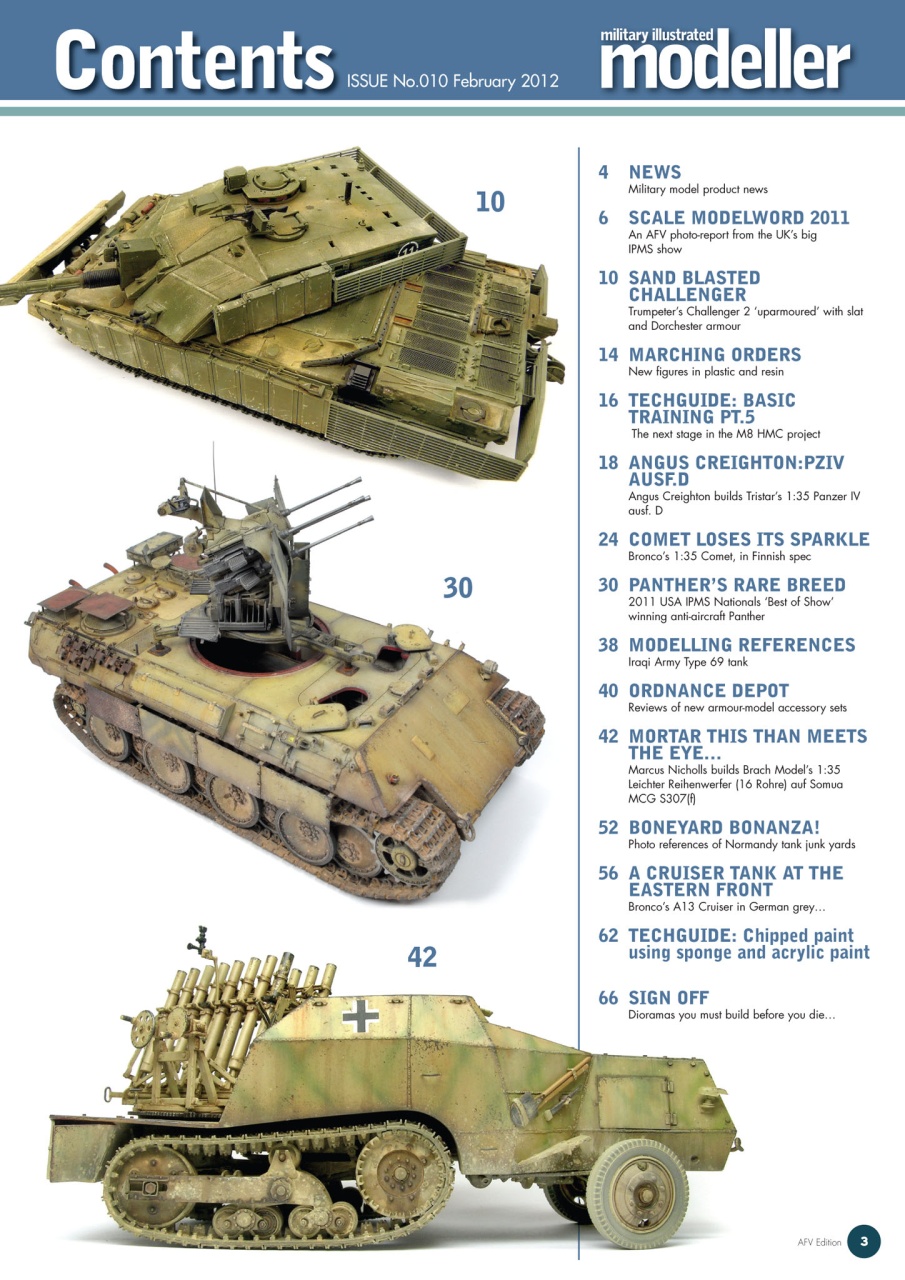 Contents ISSUE No.010 February 2012

military illustrated modeller

10

30

42

4 NEWS
Military model product news

6 SCALE MODELWORD 2011
An AFV photo-report from the UK's big IPMS show

10 SAND BLASTED CHALLENGER
Trumpeter's Challenger 2 'uparmoured' with slat and Dorchester armour

14 MARCHING ORDERS
New figures in plastic and resin

16 TECHGUIDE: BASIC TRAINING PT.5
The next stage in the M8 HMC project

18 ANGUS CREIGHTON:PZIV AUSF.D
Angus Creighton builds Tristar's 1:35 Panzer IV ausf. D

24 COMET LOSES ITS SPARKLE
Bronco's 1:35 Comet, in Finnish spec

30 PANTHER'S RARE BREED
2011 USA IPMS Nationals 'Best of Show' winning anti-aircraft Panther

38 MODELLING REFERENCES
Iraqi Army Type 69 tank

40 ORDNANCE DEPOT
Reviews of new armour-model accessory sets

42 MORTAR THIS THAN MEETS THE EYE...
Marcus Nicholls builds Brach Model's 1:35 Leichter Reihenwerfer (16 Rohre) auf Somua MCG S307(f)

52 BONEYARD BONANZA!
Photo references of Normandy tank junk yards

56 A CRUISER TANK AT THE EASTERN FRONT
Bronco's A13 Cruiser in German grey...

62 TECHGUIDE: Chipped paint using sponge and acrylic paint

66 SIGN OFF
Dioramas you must build before you die...

AFV Edition 3