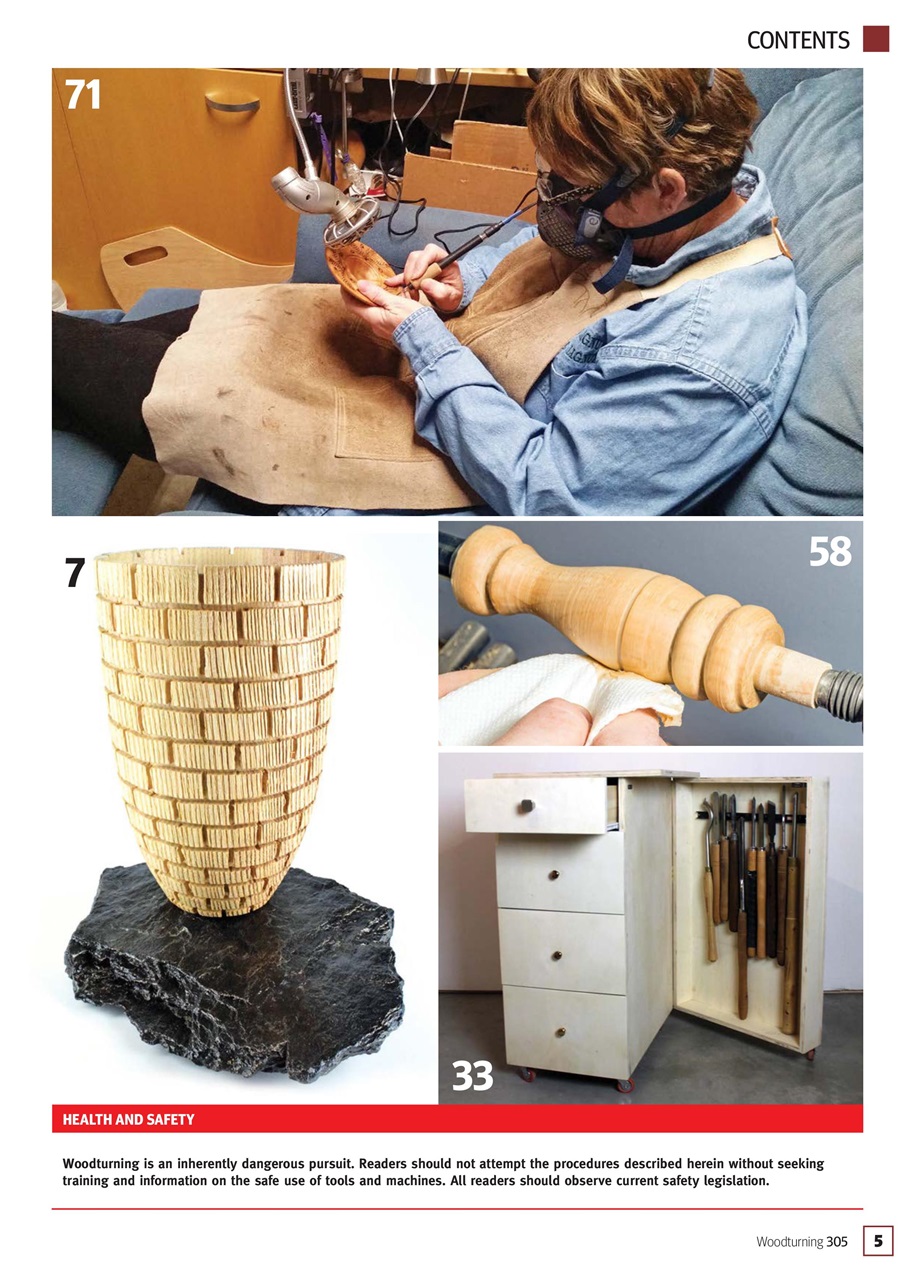 CONTENTS

71

7

58

33

HEALTH AND SAFETY

Woodturning is an inherently dangerous pursuit. Readers should not attempt the procedures described herein without seeking training and information on the safe use of tools and machines. All readers should observe current safety legislation.

Woodturning 305 5