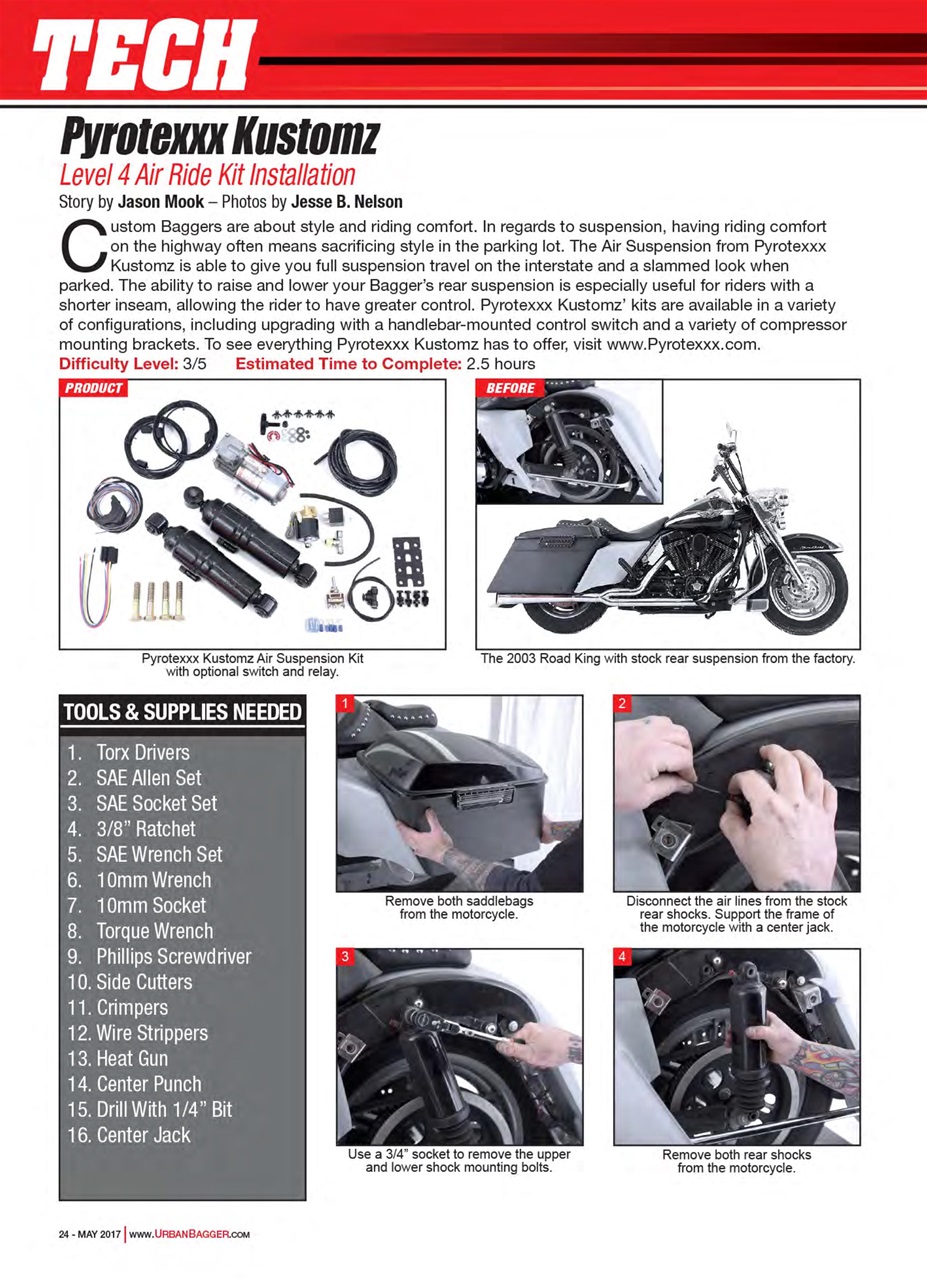 TECH

Pyrotexxx Kustomz
Level 4 Air Ride Kit Installation
Story by Jason Mook – Photos by Jesse B. Nelson

Custom Baggers are about style and riding comfort. In regards to suspension, having riding comfort on the highway often means sacrificing style in the parking lot. The Air Suspension from Pyrotexxx Kustomz is able to give you full suspension travel on the interstate and a slammed look when parked. The ability to raise and lower your Bagger's rear suspension is especially useful for riders with a shorter inseam, allowing the rider to have greater control. Pyrotexxx Kustomz' kits are available in a variety of configurations, including upgrading with a handlebar-mounted control switch and a variety of compressor mounting brackets. To see everything Pyrotexxx Kustomz has to offer, visit www.Pyrotexxx.com.
Difficulty Level: 3/5 Estimated Time to Complete: 2.5 hours

PRODUCT
Pyrotexxx Kustomz Air Suspension Kit with optional switch and relay.

BEFORE
The 2003 Road King with stock rear suspension from the factory.

TOOLS & SUPPLIES NEEDED
1. Torx Drivers
2. SAE Allen Set
3. SAE Socket Set
4. 3/8" Ratchet
5. SAE Wrench Set
6. 10mm Wrench
7. 10mm Socket
8. Torque Wrench
9. Phillips Screwdriver
10. Side Cutters
11. Crimpers
12. Wire Strippers
13. Heat Gun
14. Center Punch
15. Drill With 1/4" Bit
16. Center Jack

1
Remove both saddlebags from the motorcycle.

2
Disconnect the air lines from the stock rear shocks. Support the frame of the motorcycle with a center jack.

3
Use a 3/4" socket to remove the upper and lower shock mounting bolts.

4
Remove both rear shocks from the motorcycle.

24 - MAY 2017 | WWW.URBANBAGGER.COM