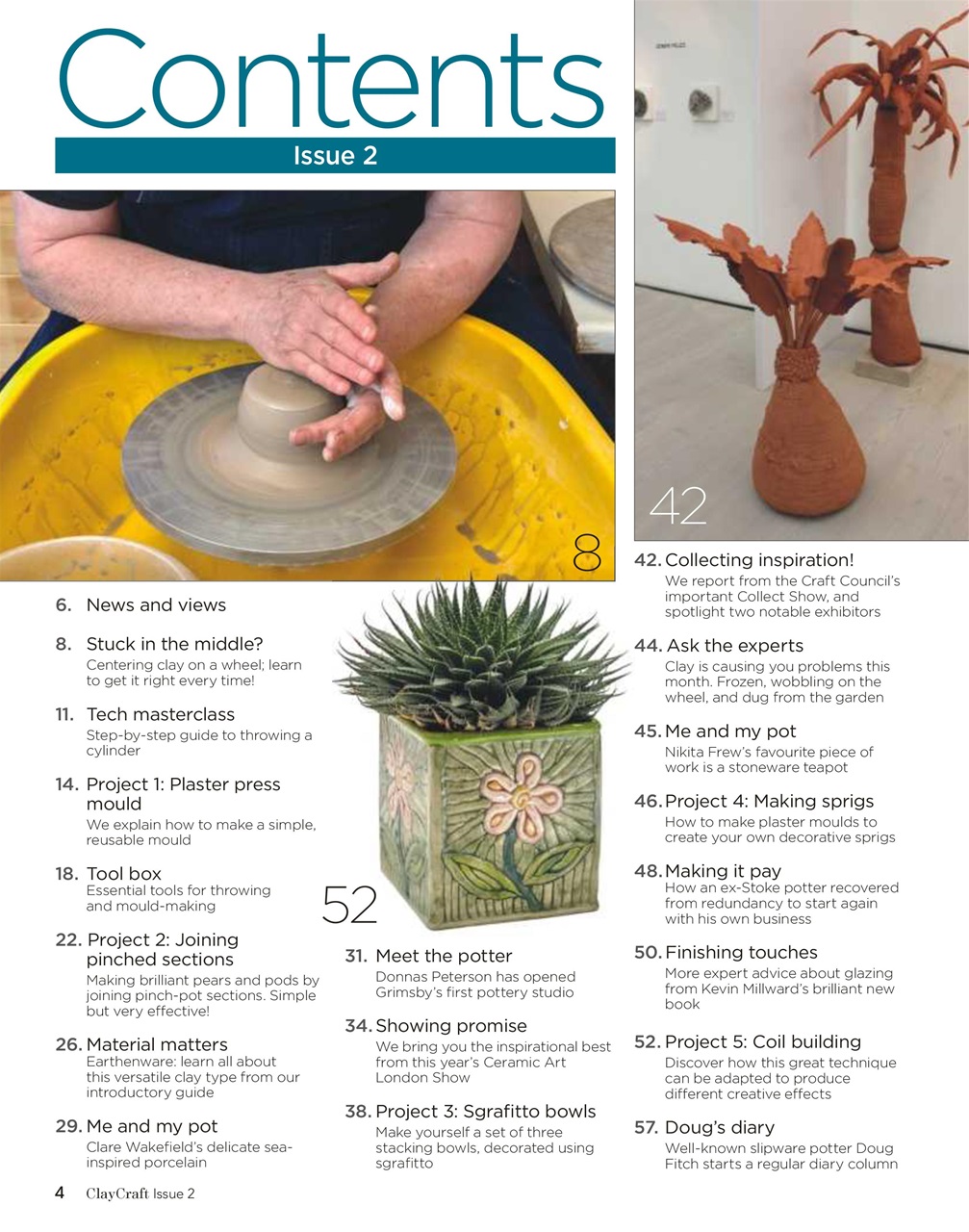 Contents

Issue 2

8

42

52

6. News and views

8. Stuck in the middle?
Centering clay on a wheel; learn to get it right every time!

11. Tech masterclass
Step-by-step guide to throwing a cylinder

14. Project 1: Plaster press mould
We explain how to make a simple, reusable mould

18. Tool box
Essential tools for throwing and mould-making

22. Project 2: Joining pinched sections
Making brilliant pears and pods by joining pinch-pot sections. Simple but very effective!

26. Material matters
Earthenware: learn all about this versatile clay type from our introductory guide

29. Me and my pot
Clare Wakefield's delicate sea-inspired porcelain

31. Meet the potter
Donnas Peterson has opened Grimsby's first pottery studio

34. Showing promise
We bring you the inspirational best from this year's Ceramic Art London Show

38. Project 3: Sgrafitto bowls
Make yourself a set of three stacking bowls, decorated using sgrafitto

42. Collecting inspiration!
We report from the Craft Council's important Collect Show, and spotlight two notable exhibitors

44. Ask the experts
Clay is causing you problems this month. Frozen, wobbling on the wheel, and dug from the garden

45. Me and my pot
Nikita Frew's favourite piece of work is a stoneware teapot

46. Project 4: Making sprigs
How to make plaster moulds to create your own decorative sprigs

48. Making it pay
How an ex-Stoke potter recovered from redundancy to start again with his own business

50. Finishing touches
More expert advice about glazing from Kevin Millward's brilliant new book

52. Project 5: Coil building
Discover how this great technique can be adapted to produce different creative effects

57. Doug's diary
Well-known slipware potter Doug Fitch starts a regular diary column

4 ClayCraft Issue 2