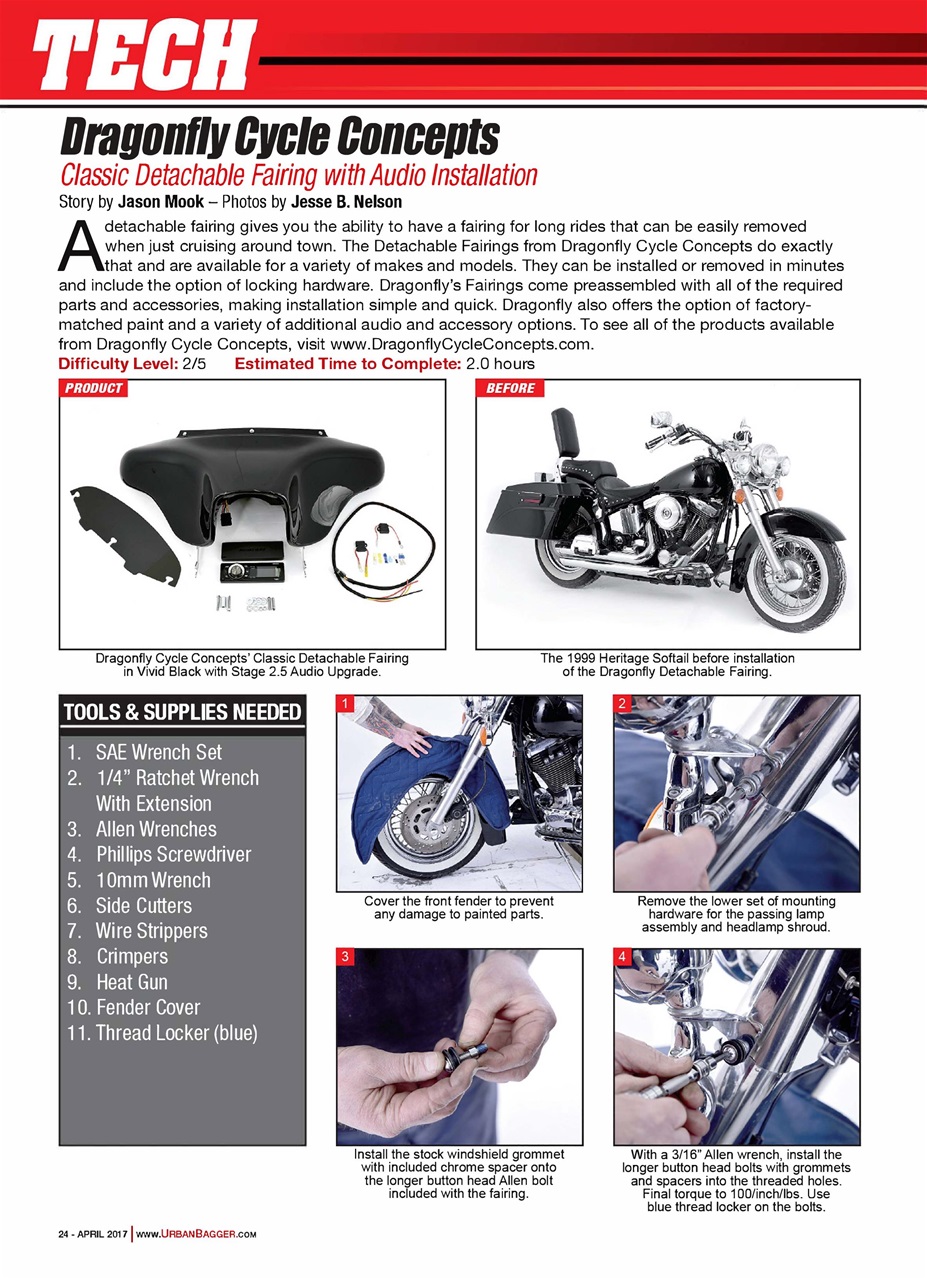 TECH

Dragonfly Cycle Concepts

Classic Detachable Fairing with Audio Installation

Story by Jason Mook – Photos by Jesse B. Nelson

A detachable fairing gives you the ability to have a fairing for long rides that can be easily removed when just cruising around town. The Detachable Fairings from Dragonfly Cycle Concepts do exactly that and are available for a variety of makes and models. They can be installed or removed in minutes and include the option of locking hardware. Dragonfly's Fairings come preassembled with all of the required parts and accessories, making installation simple and quick. Dragonfly also offers the option of factory-matched paint and a variety of additional audio and accessory options. To see all of the products available from Dragonfly Cycle Concepts, visit www.DragonflyCycleConcepts.com.

Difficulty Level: 2/5 Estimated Time to Complete: 2.0 hours

PRODUCT

Dragonfly Cycle Concepts' Classic Detachable Fairing in Vivid Black with Stage 2.5 Audio Upgrade.

BEFORE

The 1999 Heritage Softail before installation of the Dragonfly Detachable Fairing.

TOOLS & SUPPLIES NEEDED

1. SAE Wrench Set
2. 1/4" Ratchet Wrench With Extension
3. Allen Wrenches
4. Phillips Screwdriver
5. 10mm Wrench
6. Side Cutters
7. Wire Strippers
8. Crimpers
9. Heat Gun
10. Fender Cover
11. Thread Locker (blue)

1

Cover the front fender to prevent any damage to painted parts.

2

Remove the lower set of mounting hardware for the passing lamp assembly and headlamp shroud.

3

Install the stock windshield grommet with included chrome spacer onto the longer button head Allen bolt included with the fairing.

4

With a 3/16" Allen wrench, install the longer button head bolts with grommets and spacers into the threaded holes. Final torque to 100/inch/lbs. Use blue thread locker on the bolts.

24 - APRIL 2017 | www.URBANBAGGER.com