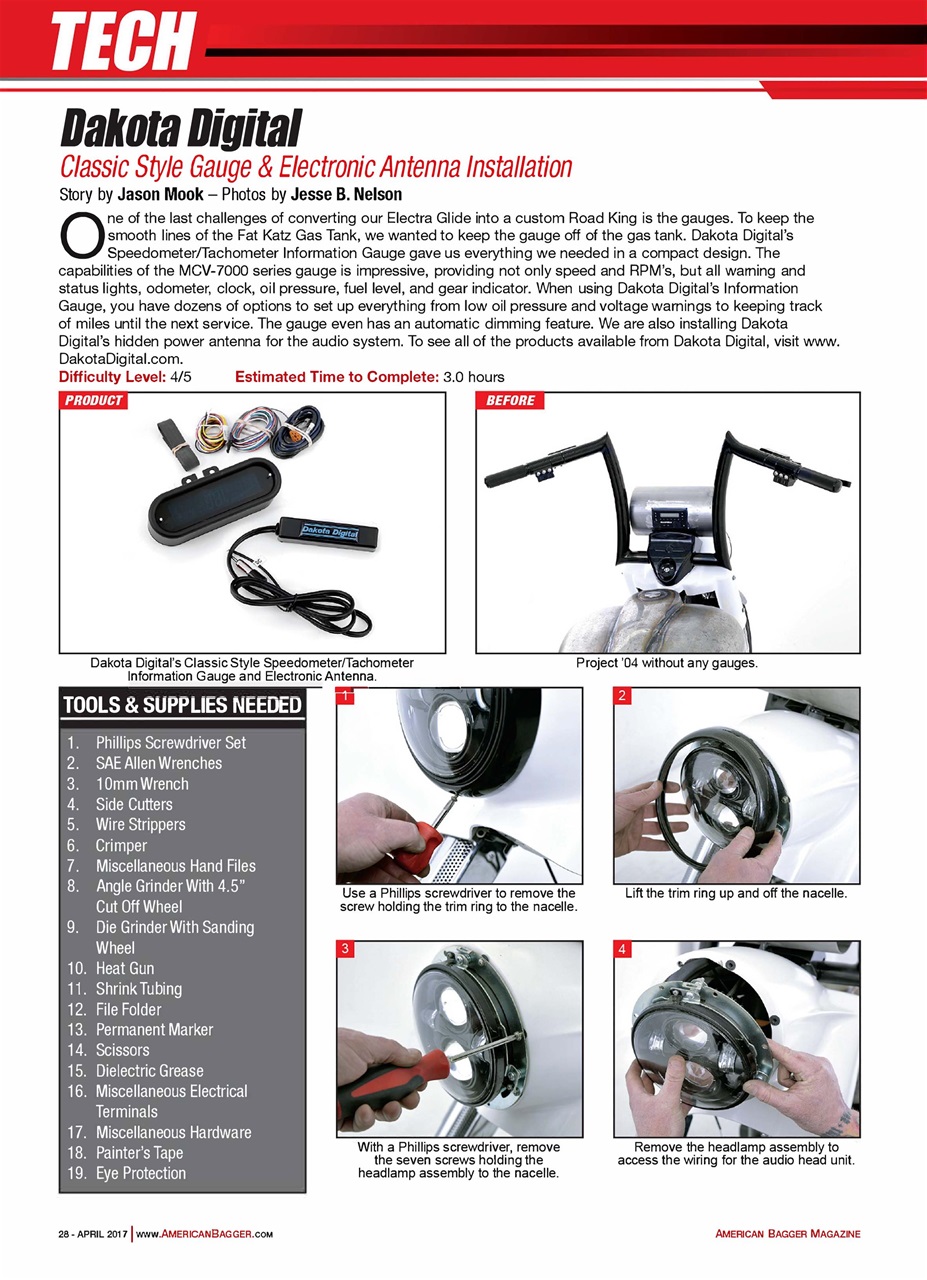 TECH

Dakota Digital

Classic Style Gauge & Electronic Antenna Installation

Story by Jason Mook – Photos by Jesse B. Nelson

One of the last challenges of converting our Electra Glide into a custom Road King is the gauges. To keep the smooth lines of the Fat Katz Gas Tank, we wanted to keep the gauge off of the gas tank. Dakota Digital's Speedometer/Tachometer Information Gauge gave us everything we needed in a compact design. The capabilities of the MCV-7000 series gauge is impressive, providing not only speed and RPM's, but all warning and status lights, odometer, clock, oil pressure, fuel level, and gear indicator. When using Dakota Digital's Information Gauge, you have dozens of options to set up everything from low oil pressure and voltage warnings to keeping track of miles until the next service. The gauge even has an automatic dimming feature. We are also installing Dakota Digital's hidden power antenna for the audio system. To see all of the products available from Dakota Digital, visit www.DakotaDigital.com.

Difficulty Level: 4/5 Estimated Time to Complete: 3.0 hours

PRODUCT

Dakota Digital

Dakota Digital's Classic Style Speedometer/Tachometer Information Gauge and Electronic Antenna.

BEFORE

Project '04 without any gauges.

TOOLS & SUPPLIES NEEDED

1. Phillips Screwdriver Set
2. SAE Allen Wrenches
3. 10mm Wrench
4. Side Cutters
5. Wire Strippers
6. Crimper
7. Miscellaneous Hand Files
8. Angle Grinder With 4.5" Cut Off Wheel
9. Die Grinder With Sanding Wheel
10. Heat Gun
11. Shrink Tubing
12. File Folder
13. Permanent Marker
14. Scissors
15. Dielectric Grease
16. Miscellaneous Electrical Terminals
17. Miscellaneous Hardware
18. Painter's Tape
19. Eye Protection

1

Use a Phillips screwdriver to remove the screw holding the trim ring to the nacelle.

2

Lift the trim ring up and off the nacelle.

3

With a Phillips screwdriver, remove the seven screws holding the headlamp assembly to the nacelle.

4

Remove the headlamp assembly to access the wiring for the audio head unit.

28 - APRIL 2017 | www.AMERICANBAGGER.com

AMERICAN BAGGER MAGAZINE