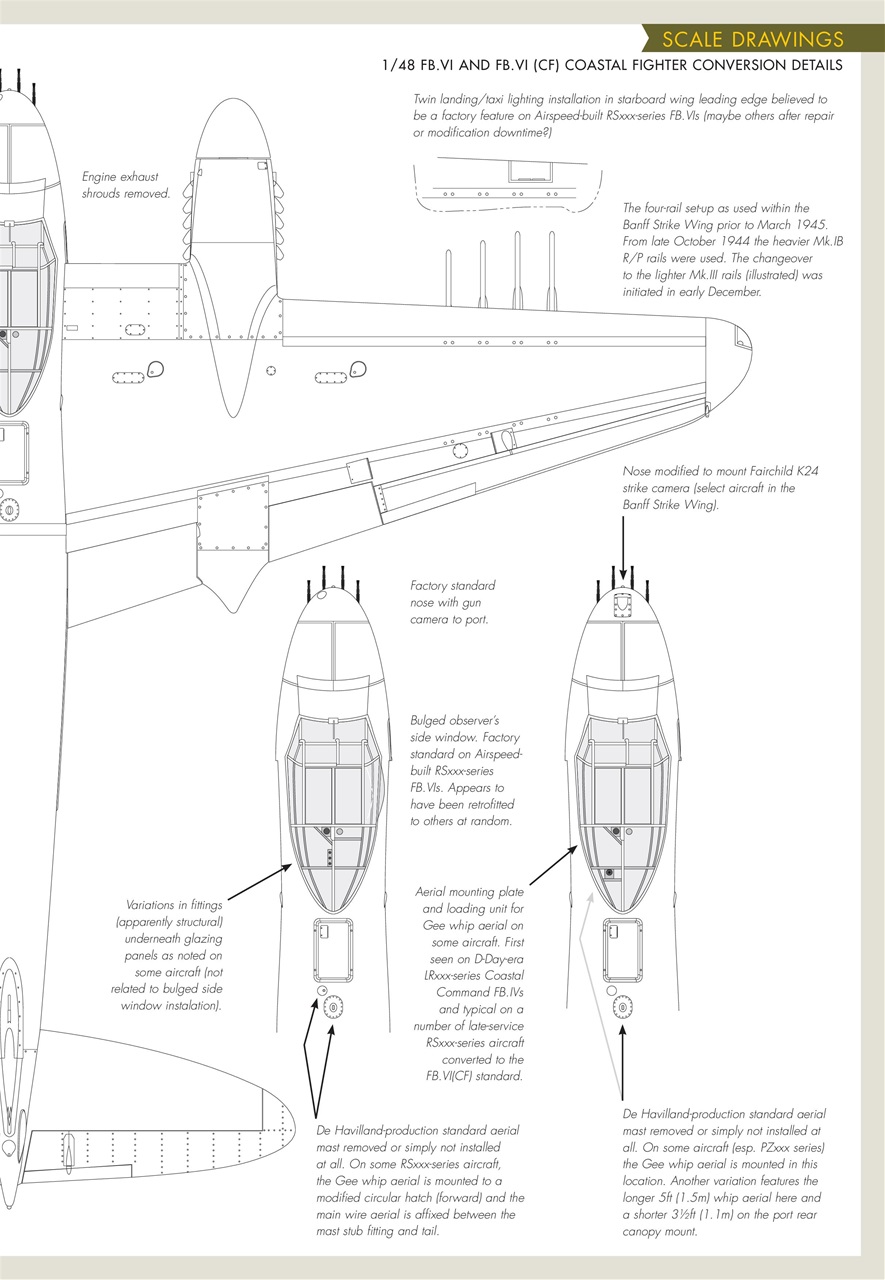 SCALE DRAWINGS

1/48 FB.VI AND FB.VI (CF) COASTAL FIGHTER CONVERSION DETAILS

Twin landing/taxi lighting installation in starboard wing leading edge believed to be a factory feature on Airspeed-built RSxxx-series FB.VIs (maybe others after repair or modification downtime?)

Engine exhaust shrouds removed.

The four-rail set-up as used within the Banff Strike Wing prior to March 1945. From late October 1944 the heavier Mk.IB R/P rails were used. The changeover to the lighter Mk.III rails (illustrated) was initiated in early December.

Nose modified to mount Fairchild K24 strike camera (select aircraft in the Banff Strike Wing).

Factory standard nose with gun camera to port.

Bulged observer's side window. Factory standard on Airspeed-built RSxxx-series FB.VIs. Appears to have been retrofitted to others at random.

Variations in fittings (apparently structural) underneath glazing panels as noted on some aircraft (not related to bulged side window instalation).

Aerial mounting plate and loading unit for Gee whip aerial on some aircraft. First seen on D-Day-era LRxxx-series Coastal Command FB.IVs and typical on a number of late-service RSxxx-series aircraft converted to the FB.VI(CF) standard.

De Havilland-production standard aerial mast removed or simply not installed at all. On some RSxxx-series aircraft, the Gee whip aerial is mounted to a modified circular hatch (forward) and the main wire aerial is affixed between the mast stub fitting and tail.

De Havilland-production standard aerial mast removed or simply not installed at all. On some aircraft (esp. PZxxx series) the Gee whip aerial is mounted in this location. Another variation features the longer 5ft (1.5m) whip aerial here and a shorter 3½ft (1.1m) on the port rear canopy mount.