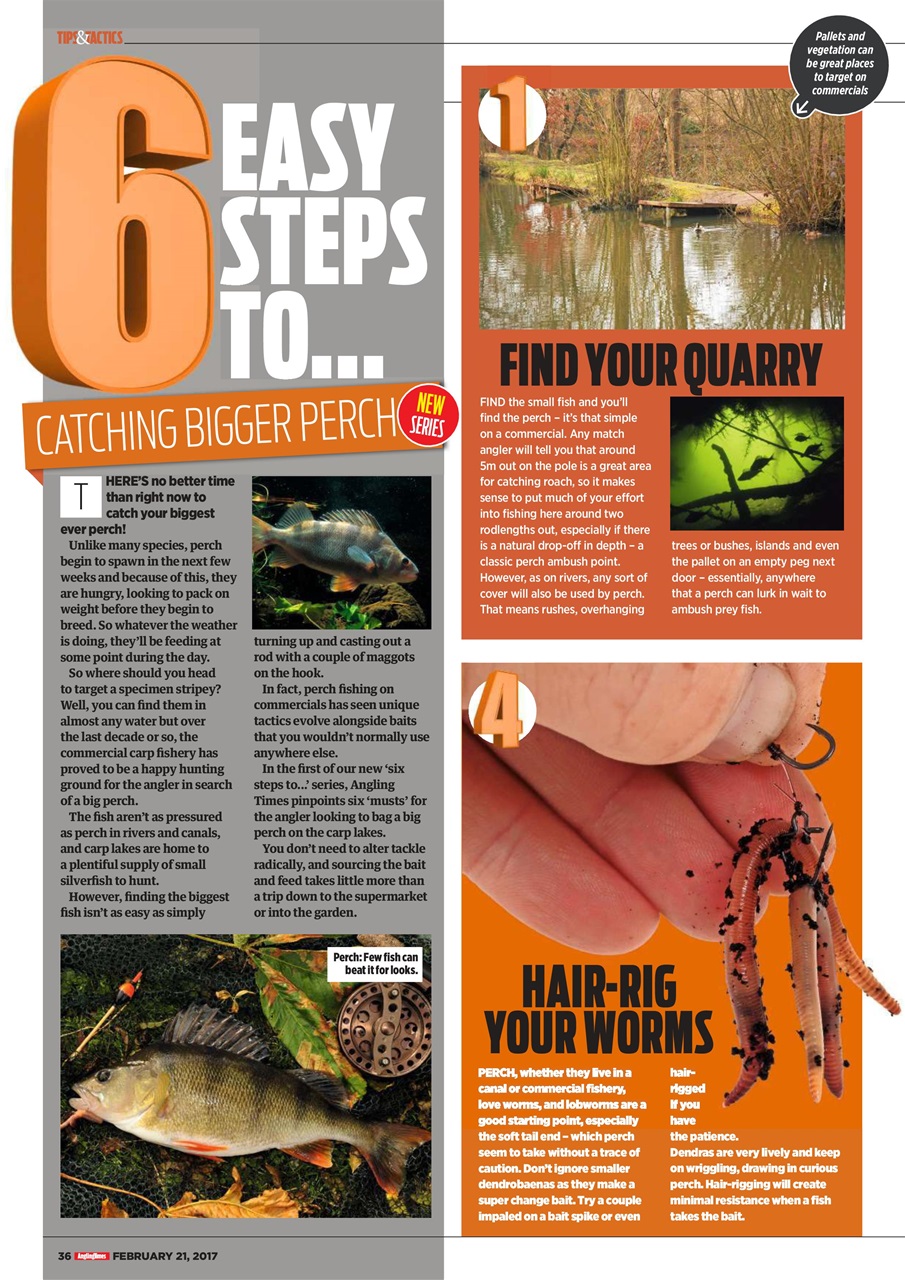 TIPS&TACTICS

6 EASY STEPS TO...

CATCHING BIGGER PERCH

NEW SERIES

THERE'S no better time than right now to catch your biggest ever perch!

Unlike many species, perch begin to spawn in the next few weeks and because of this, they are hungry, looking to pack on weight before they begin to breed. So whatever the weather is doing, they'll be feeding at some point during the day.

So where should you head to target a specimen stripey? Well, you can find them in almost any water but over the last decade or so, the commercial carp fishery has proved to be a happy hunting ground for the angler in search of a big perch.

The fish aren't as pressured as perch in rivers and canals, and carp lakes are home to a plentiful supply of small silverfish to hunt.

However, finding the biggest fish isn't as easy as simply turning up and casting out a rod with a couple of maggots on the hook.

In fact, perch fishing on commercials has seen unique tactics evolve alongside baits that you wouldn't normally use anywhere else.

In the first of our new 'six steps to...' series, Angling Times pinpoints six 'musts' for the angler looking to bag a big perch on the carp lakes.

You don't need to alter tackle radically, and sourcing the bait and feed takes little more than a trip down to the supermarket or into the garden.

Perch: Few fish can beat it for looks.

36 AnglingTimes FEBRUARY 21, 2017

Pallets and vegetation can be great places to target on commercials

1

FIND YOUR QUARRY

FIND the small fish and you'll find the perch – it's that simple on a commercial. Any match angler will tell you that around 5m out on the pole is a great area for catching roach, so it makes sense to put much of your effort into fishing here around two rodlengths out, especially if there is a natural drop-off in depth – a classic perch ambush point. However, as on rivers, any sort of cover will also be used by perch. That means rushes, overhanging trees or bushes, islands and even the pallet on an empty peg next door – essentially, anywhere that a perch can lurk in wait to ambush prey fish.

4

HAIR-RIG YOUR WORMS

PERCH, whether they live in a canal or commercial fishery, love worms, and lobworms are a good starting point, especially the soft tail end – which perch seem to take without a trace of caution. Don't ignore smaller dendrobaenas as they make a super change bait. Try a couple impaled on a bait spike or even hair-rigged if you have the patience.

Dendras are very lively and keep on wriggling, drawing in curious perch. Hair-rigging will create minimal resistance when a fish takes the bait.