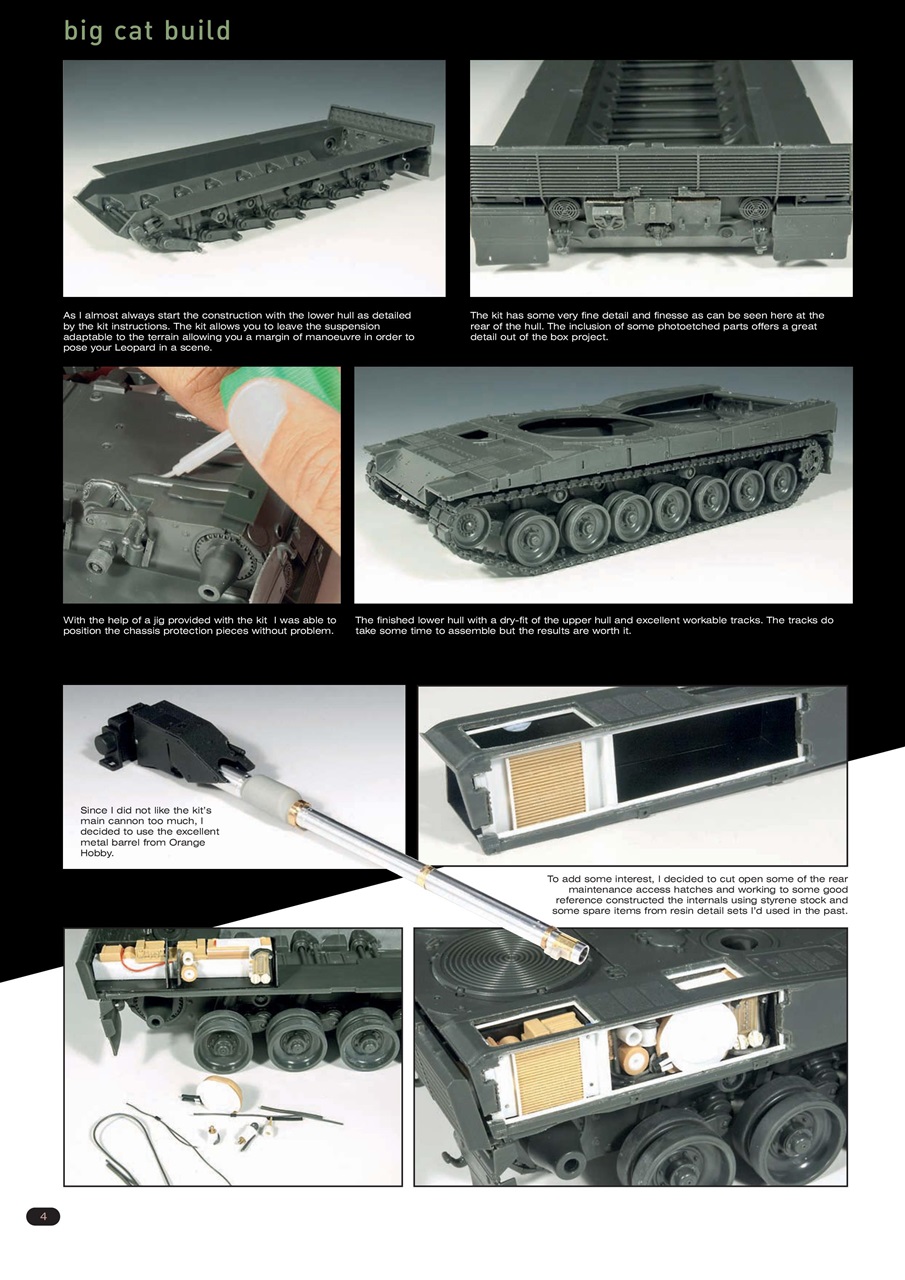 big cat build

As I almost always start the construction with the lower hull as detailed by the kit instructions. The kit allows you to leave the suspension adaptable to the terrain allowing you a margin of manoeuvre in order to pose your Leopard in a scene.

The kit has some very fine detail and finesse as can be seen here at the rear of the hull. The inclusion of some photoetched parts offers a great detail out of the box project.

With the help of a jig provided with the kit I was able to position the chassis protection pieces without problem.

The finished lower hull with a dry-fit of the upper hull and excellent workable tracks. The tracks do take some time to assemble but the results are worth it.

Since I did not like the kit's main cannon too much, I decided to use the excellent metal barrel from Orange Hobby.

To add some interest, I decided to cut open some of the rear maintenance access hatches and working to some good reference constructed the internals using styrene stock and some spare items from resin detail sets I'd used in the past.

4