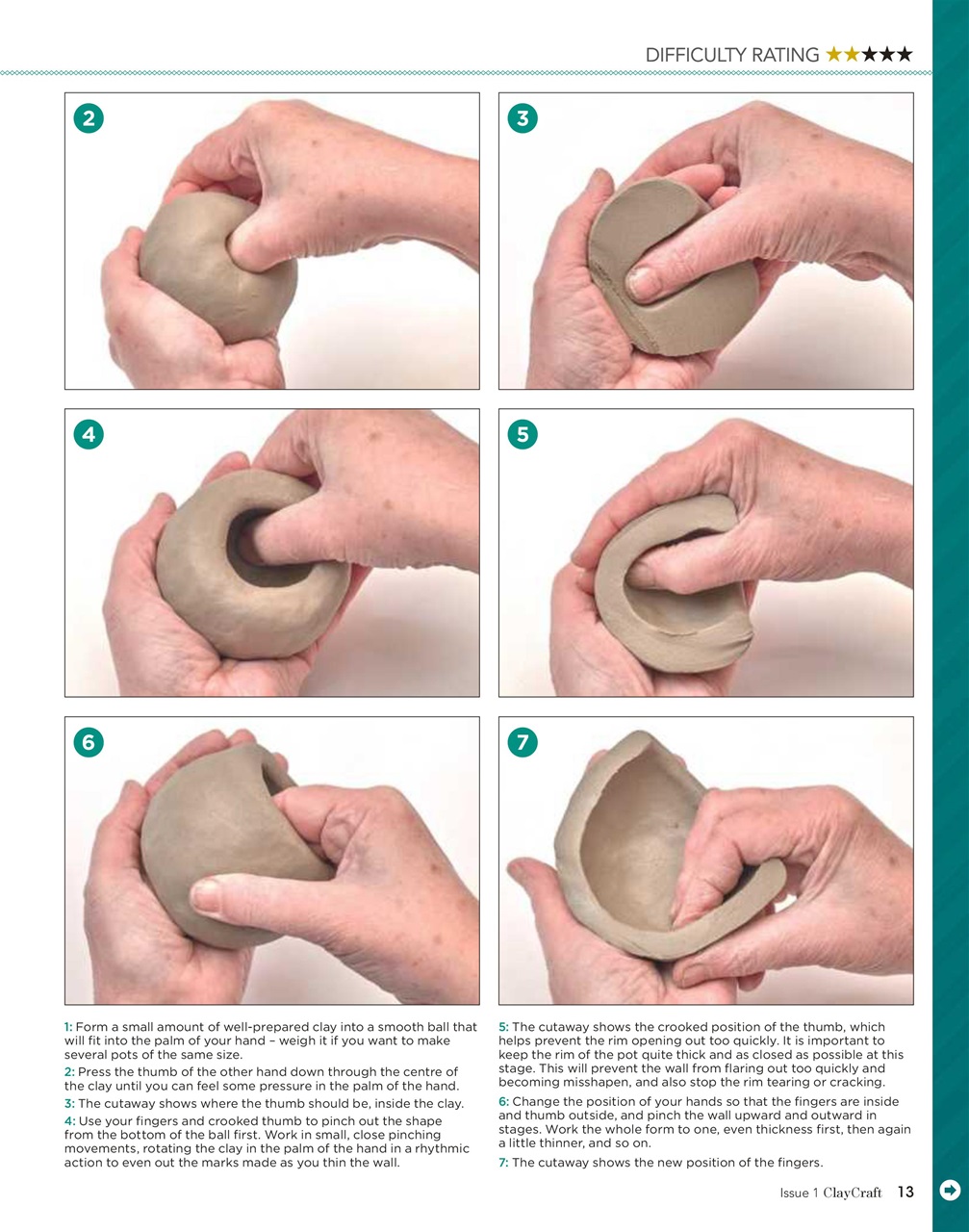 DIFFICULTY RATING ★★★★★

2

3

4

5

6

7

1: Form a small amount of well-prepared clay into a smooth ball that will fit into the palm of your hand – weigh it if you want to make several pots of the same size.

2: Press the thumb of the other hand down through the centre of the clay until you can feel some pressure in the palm of the hand.

3: The cutaway shows where the thumb should be, inside the clay.

4: Use your fingers and crooked thumb to pinch out the shape from the bottom of the ball first. Work in small, close pinching movements, rotating the clay in the palm of the hand in a rhythmic action to even out the marks made as you thin the wall.

5: The cutaway shows the crooked position of the thumb, which helps prevent the rim opening out too quickly. It is important to keep the rim of the pot quite thick and as closed as possible at this stage. This will prevent the wall from flaring out too quickly and becoming misshapen, and also stop the rim tearing or cracking.

6: Change the position of your hands so that the fingers are inside and thumb outside, and pinch the wall upward and outward in stages. Work the whole form to one, even thickness first, then again a little thinner, and so on.

7: The cutaway shows the new position of the fingers.

Issue 1 ClayCraft 13