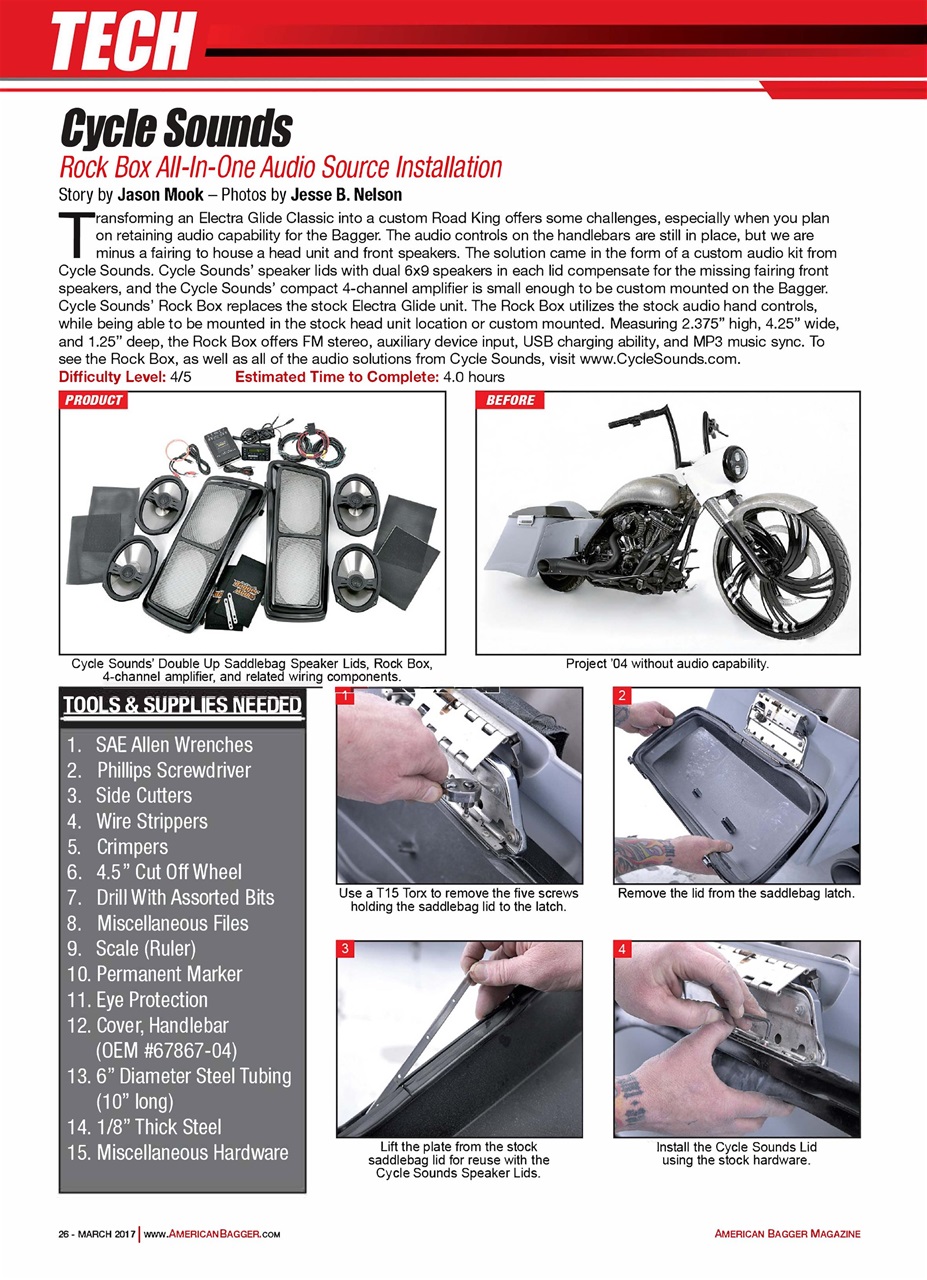 TECH

Cycle Sounds
Rock Box All-In-One Audio Source Installation
Story by Jason Mook – Photos by Jesse B. Nelson

Transforming an Electra Glide Classic into a custom Road King offers some challenges, especially when you plan on retaining audio capability for the Bagger. The audio controls on the handlebars are still in place, but we are minus a fairing to house a head unit and front speakers. The solution came in the form of a custom audio kit from Cycle Sounds. Cycle Sounds' speaker lids with dual 6x9 speakers in each lid compensate for the missing fairing front speakers, and the Cycle Sounds' compact 4-channel amplifier is small enough to be custom mounted on the Bagger. Cycle Sounds' Rock Box replaces the stock Electra Glide unit. The Rock Box utilizes the stock audio hand controls, while being able to be mounted in the stock head unit location or custom mounted. Measuring 2.375" high, 4.25" wide, and 1.25" deep, the Rock Box offers FM stereo, auxiliary device input, USB charging ability, and MP3 music sync. To see the Rock Box, as well as all of the audio solutions from Cycle Sounds, visit www.CycleSounds.com.
Difficulty Level: 4/5 Estimated Time to Complete: 4.0 hours

PRODUCT
Cycle Sounds' Double Up Saddlebag Speaker Lids, Rock Box, 4-channel amplifier, and related wiring components.

BEFORE
Project '04 without audio capability.

TOOLS & SUPPLIES NEEDED
1. SAE Allen Wrenches
2. Phillips Screwdriver
3. Side Cutters
4. Wire Strippers
5. Crimpers
6. 4.5" Cut Off Wheel
7. Drill With Assorted Bits
8. Miscellaneous Files
9. Scale (Ruler)
10. Permanent Marker
11. Eye Protection
12. Cover, Handlebar (OEM #67867-04)
13. 6" Diameter Steel Tubing (10" long)
14. 1/8" Thick Steel
15. Miscellaneous Hardware

1
Use a T15 Torx to remove the five screws holding the saddlebag lid to the latch.

2
Remove the lid from the saddlebag latch.

3
Lift the plate from the stock saddlebag lid for reuse with the Cycle Sounds Speaker Lids.

4
Install the Cycle Sounds Lid using the stock hardware.

26 - MARCH 2017 | WWW.AMERICANBAGGER.COM AMERICAN BAGGER MAGAZINE