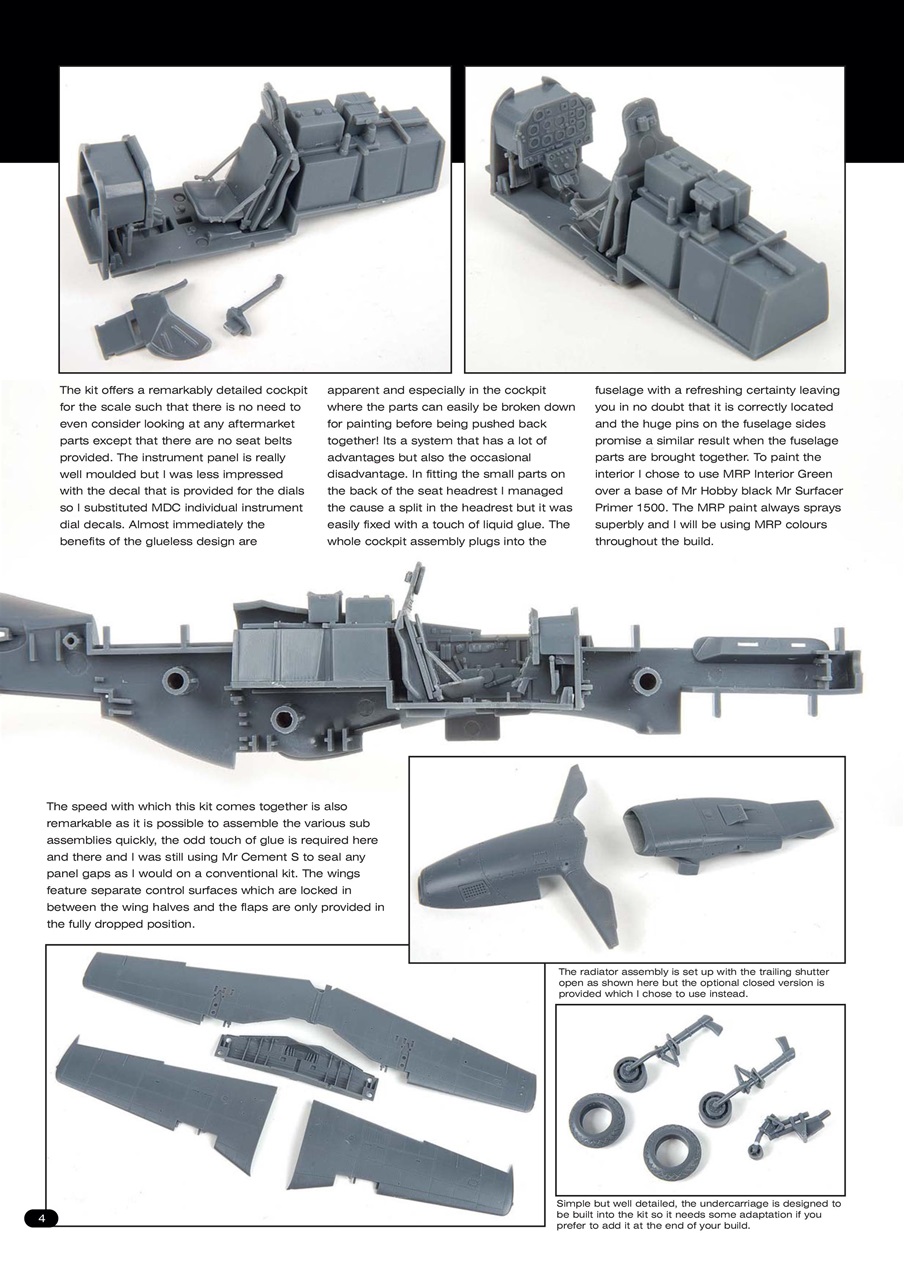 The kit offers a remarkably detailed cockpit for the scale such that there is no need to even consider looking at any aftermarket parts except that there are no seat belts provided. The instrument panel is really well moulded but I was less impressed with the decal that is provided for the dials so I substituted MDC individual instrument dial decals. Almost immediately the benefits of the glueless design are apparent and especially in the cockpit where the parts can easily be broken down for painting before being pushed back together! Its a system that has a lot of advantages but also the occasional disadvantage. In fitting the small parts on the back of the seat headrest I managed the cause a split in the headrest but it was easily fixed with a touch of liquid glue. The whole cockpit assembly plugs into the fuselage with a refreshing certainty leaving you in no doubt that it is correctly located and the huge pins on the fuselage sides promise a similar result when the fuselage parts are brought together. To paint the interior I chose to use MRP Interior Green over a base of Mr Hobby black Mr Surfacer Primer 1500. The MRP paint always sprays superbly and I will be using MRP colours throughout the build.

The speed with which this kit comes together is also remarkable as it is possible to assemble the various sub assemblies quickly, the odd touch of glue is required here and there and I was still using Mr Cement S to seal any panel gaps as I would on a conventional kit. The wings feature separate control surfaces which are locked in between the wing halves and the flaps are only provided in the fully dropped position.

The radiator assembly is set up with the trailing shutter open as shown here but the optional closed version is provided which I chose to use instead.

Simple but well detailed, the undercarriage is designed to be built into the kit so it needs some adaptation if you prefer to add it at the end of your build.

4