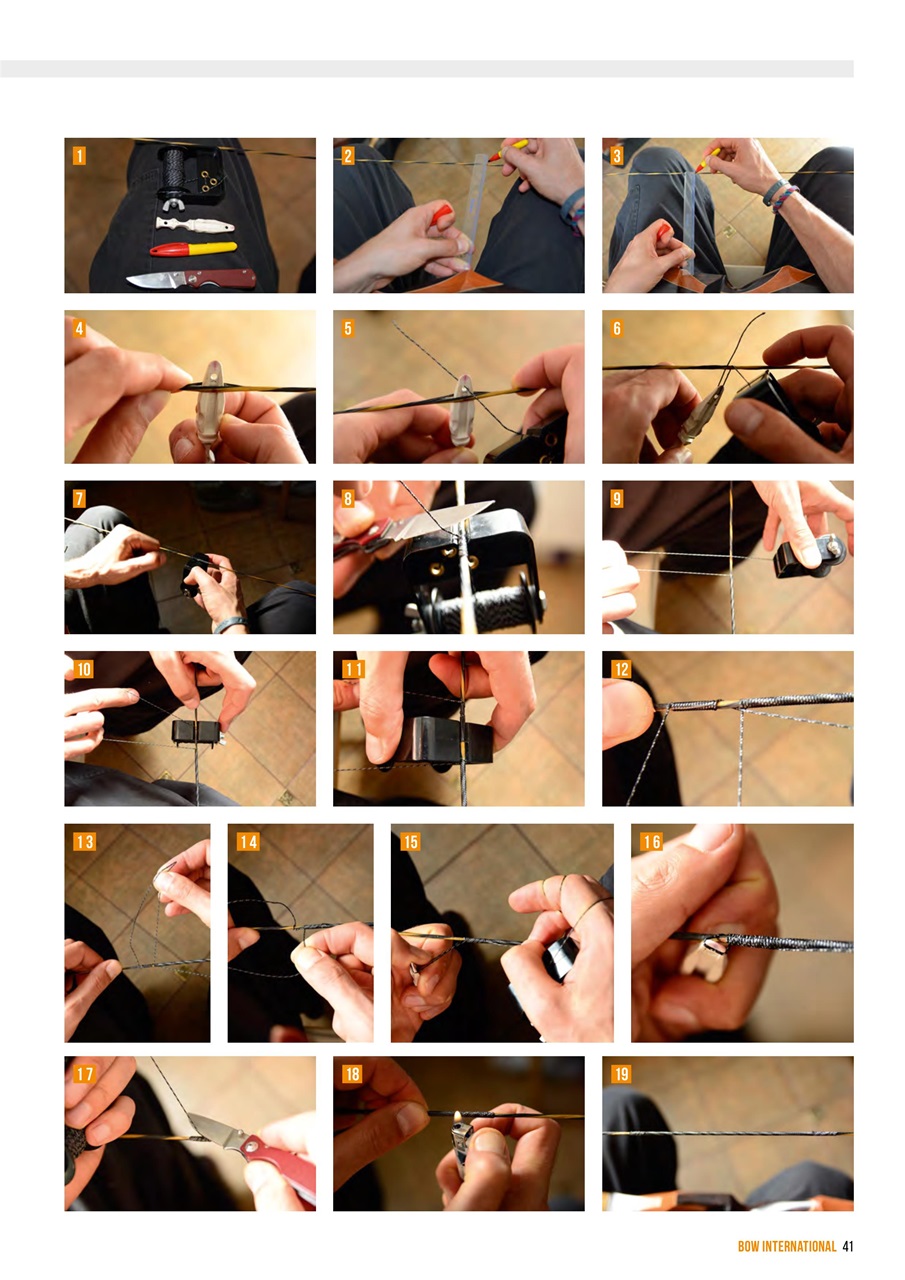 1

2

3

4

5

6

7

8

9

10

11

12

13

14

15

16

17

18

19

BOW INTERNATIONAL 41