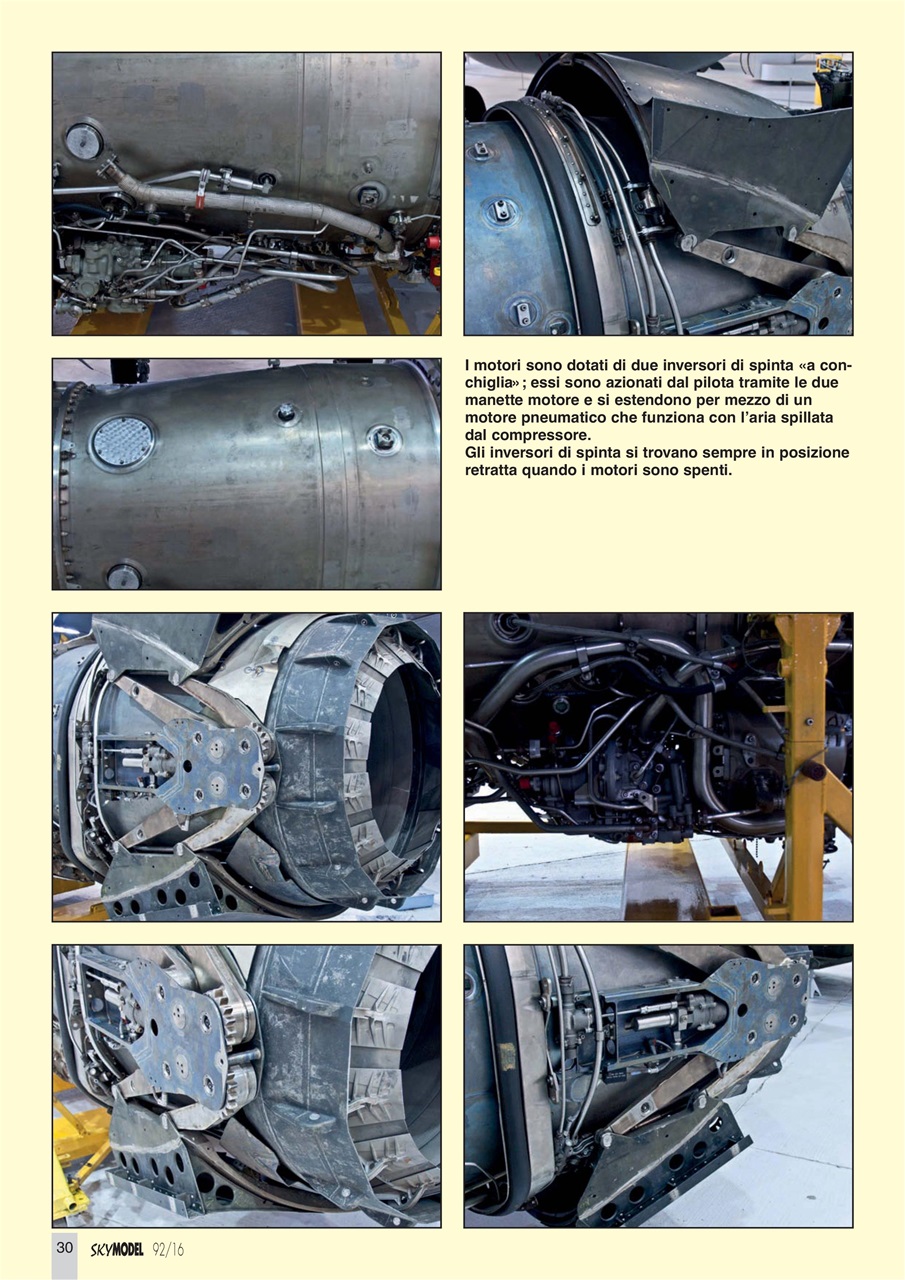 I motori sono dotati di due inversori di spinta «a conchiglia»; essi sono azionati dal pilota tramite le due manette motore e si estendono per mezzo di un motore pneumatico che funziona con l'aria spillata dal compressore.
Gli inversori di spinta si trovano sempre in posizione retratta quando i motori sono spenti.

30 SKYMODEL 92/16