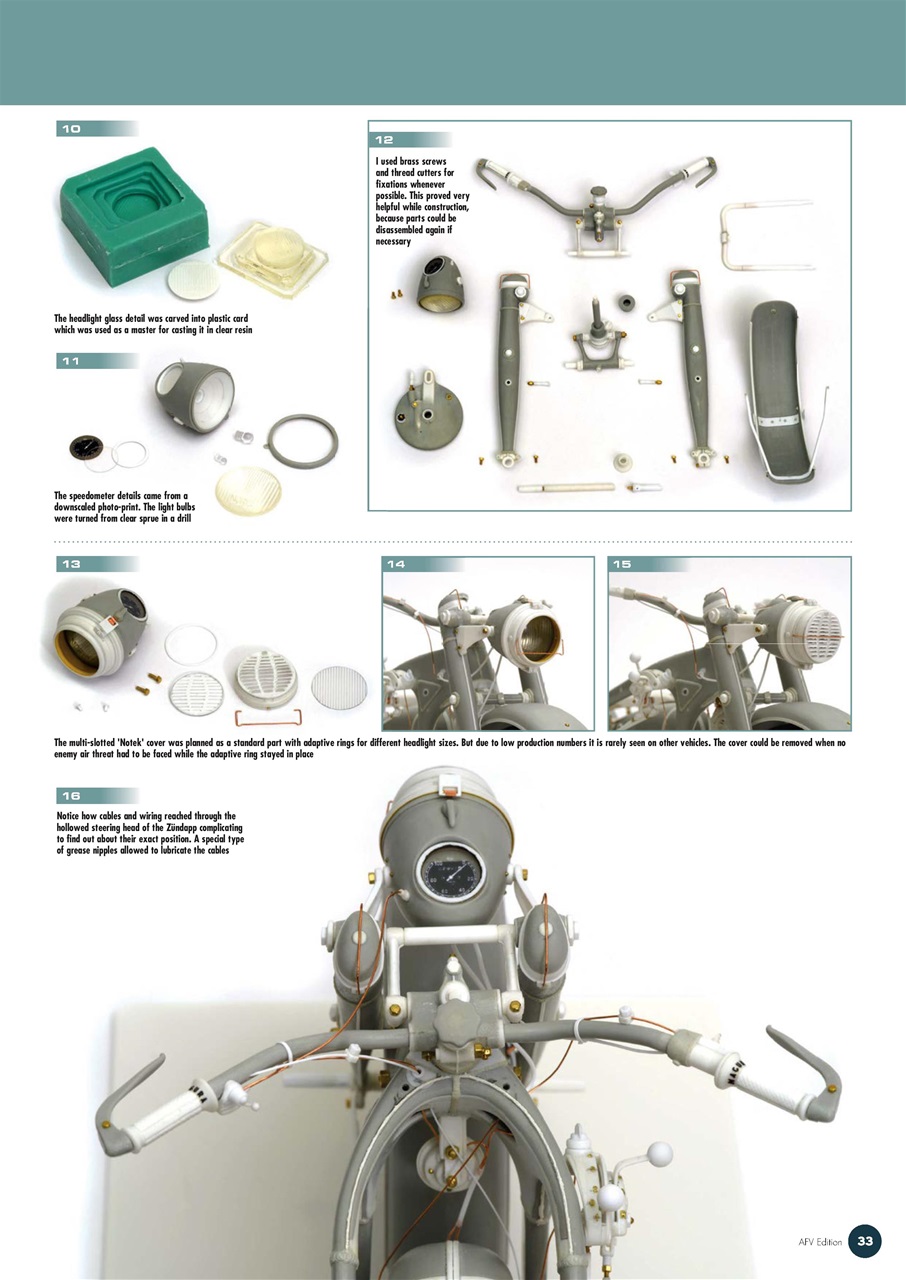 10

The headlight glass detail was carved into plastic card which was used as a master for casting it in clear resin

11

The speedometer details came from a downscaled photo-print. The light bulbs were turned from clear sprue in a drill

12

I used brass screws and thread cutters for fixations whenever possible. This proved very helpful while construction, because parts could be disassembled again if necessary

13

14

15

The multi-slotted 'Notek' cover was planned as a standard part with adaptive rings for different headlight sizes. But due to low production numbers it is rarely seen on other vehicles. The cover could be removed when no enemy air threat had to be faced while the adaptive ring stayed in place

16

Notice how cables and wiring reached through the hollowed steering head of the Zündapp complicating to find out about their exact position. A special type of grease nipples allowed to lubricate the cables

AFV Edition 33