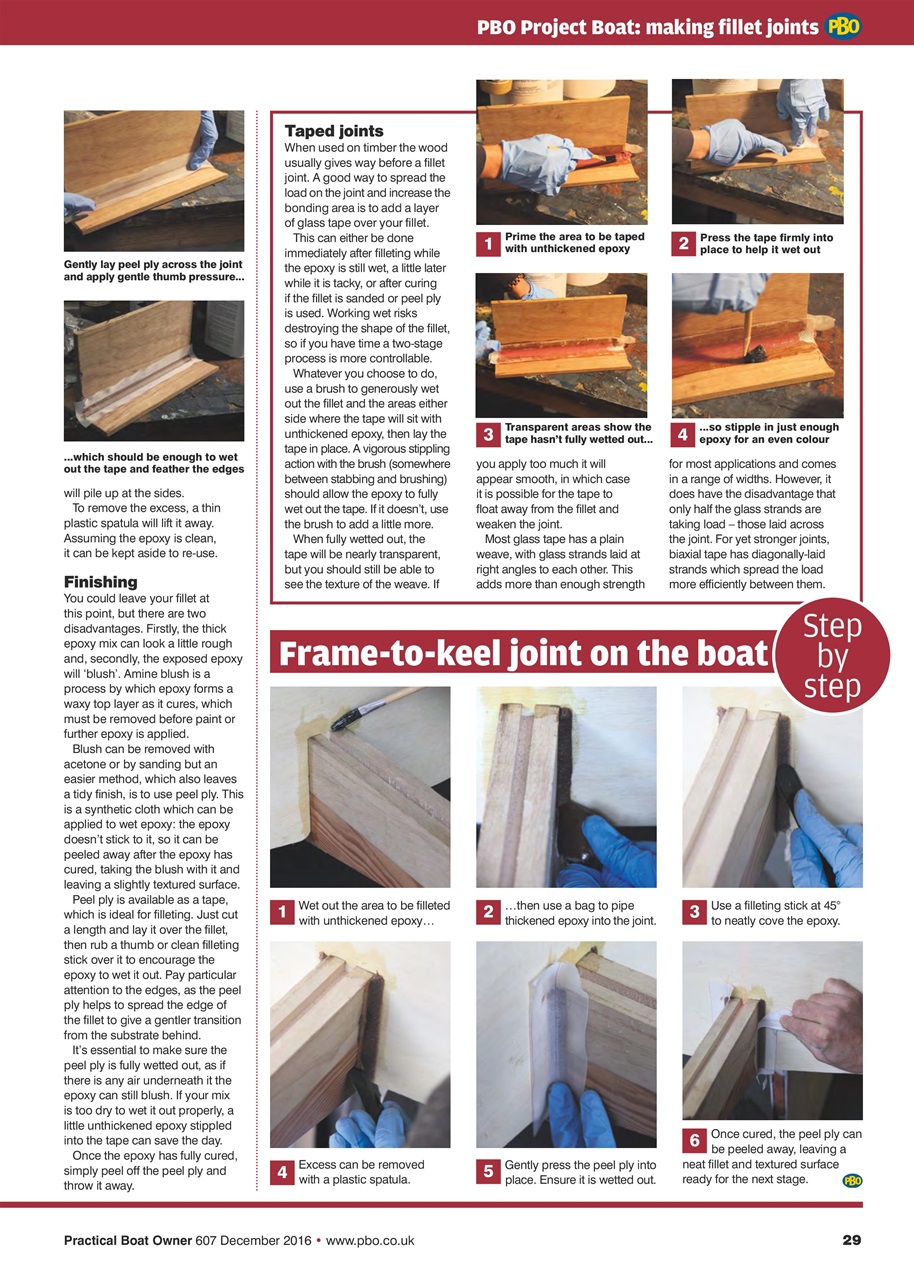 PBO Project Boat: making fillet joints PBO

Gently lay peel ply across the joint and apply gentle thumb pressure...

...which should be enough to wet out the tape and feather the edges

will pile up at the sides.
To remove the excess, a thin plastic spatula will lift it away. Assuming the epoxy is clean, it can be kept aside to re-use.

Finishing
You could leave your fillet at this point, but there are two disadvantages. Firstly, the thick epoxy mix can look a little rough and, secondly, the exposed epoxy will 'blush'. Amine blush is a process by which epoxy forms a waxy top layer as it cures, which must be removed before paint or further epoxy is applied.
Blush can be removed with acetone or by sanding but an easier method, which also leaves a tidy finish, is to use peel ply. This is a synthetic cloth which can be applied to wet epoxy: the epoxy doesn't stick to it, so it can be peeled away after the epoxy has cured, taking the blush with it and leaving a slightly textured surface.
Peel ply is available as a tape, which is ideal for filleting. Just cut a length and lay it over the fillet, then rub a thumb or clean filleting stick over it to encourage the epoxy to wet it out. Pay particular attention to the edges, as the peel ply helps to spread the edge of the fillet to give a gentler transition from the substrate behind.
It's essential to make sure the peel ply is fully wetted out, as if there is any air underneath it the epoxy can still blush. If your mix is too dry to wet it out properly, a little unthickened epoxy stippled into the tape can save the day.
Once the epoxy has fully cured, simply peel off the peel ply and throw it away.

Taped joints
When used on timber the wood usually gives way before a fillet joint. A good way to spread the load on the joint and increase the bonding area is to add a layer of glass tape over your fillet.
This can either be done immediately after filleting while the epoxy is still wet, a little later while it is tacky, or after curing if the fillet is sanded or peel ply is used. Working wet risks destroying the shape of the fillet, so if you have time a two-stage process is more controllable.
Whatever you choose to do, use a brush to generously wet out the fillet and the areas either side where the tape will sit with unthickened epoxy, then lay the tape in place. A vigorous stippling action with the brush (somewhere between stabbing and brushing) should allow the epoxy to fully wet out the tape. If it doesn't, use the brush to add a little more.
When fully wetted out, the tape will be nearly transparent, but you should still be able to see the texture of the weave. If you apply too much it will appear smooth, in which case it is possible for the tape to float away from the fillet and weaken the joint.
Most glass tape has a plain weave, with glass strands laid at right angles to each other. This adds more than enough strength for most applications and comes in a range of widths. However, it does have the disadvantage that only half the glass strands are taking load – those laid across the joint. For yet stronger joints, biaxial tape has diagonally-laid strands which spread the load more efficiently between them.

1 Prime the area to be taped with unthickened epoxy
2 Press the tape firmly into place to help it wet out
3 Transparent areas show the tape hasn't fully wetted out...
4 ...so stipple in just enough epoxy for an even colour

Frame-to-keel joint on the boat
Step by step

1 Wet out the area to be filleted with unthickened epoxy…
2 …then use a bag to pipe thickened epoxy into the joint.
3 Use a filleting stick at 45° to neatly cove the epoxy.
4 Excess can be removed with a plastic spatula.
5 Gently press the peel ply into place. Ensure it is wetted out.
6 Once cured, the peel ply can be peeled away, leaving a neat fillet and textured surface ready for the next stage. PBO

Practical Boat Owner 607 December 2016 • www.pbo.co.uk 29