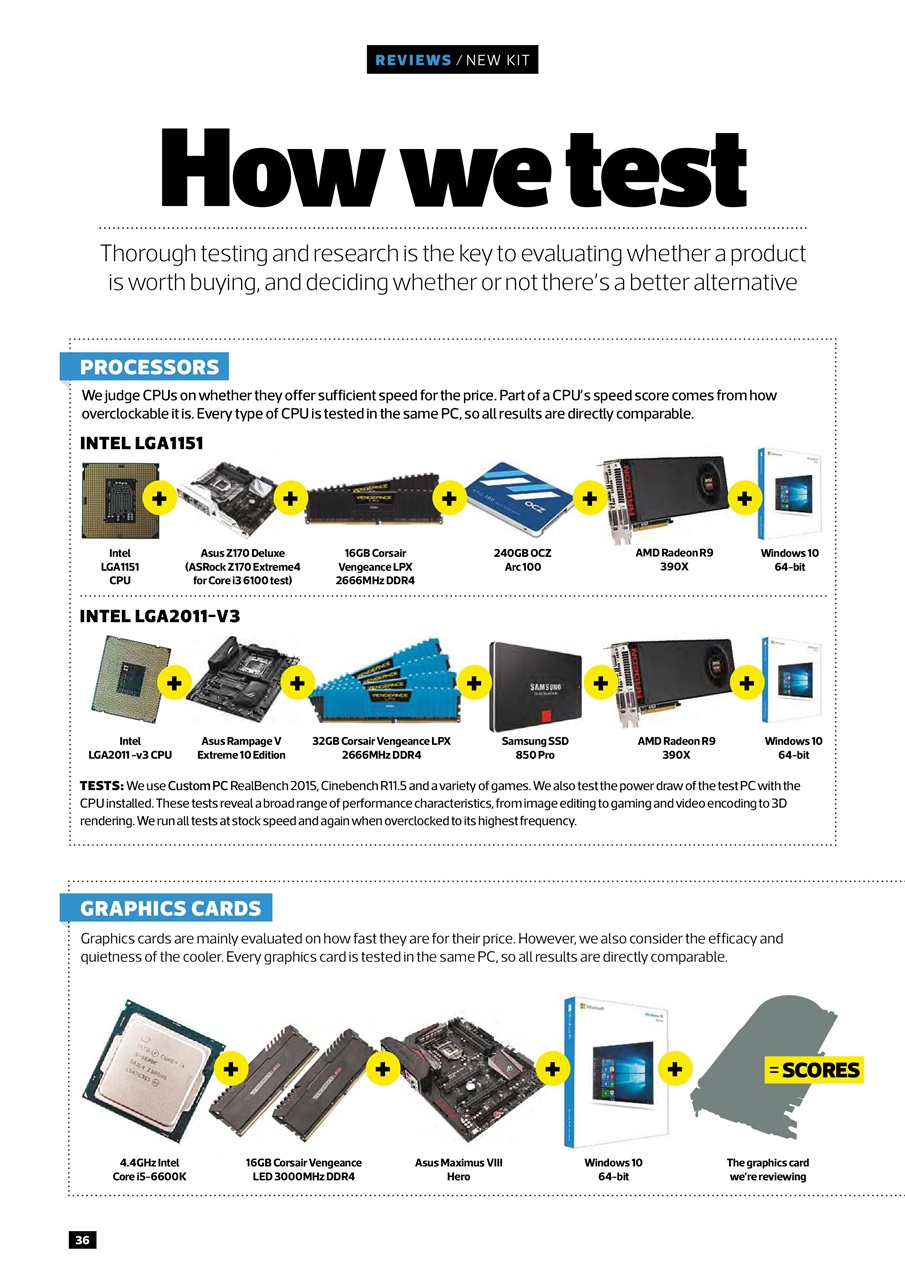 REVIEWS / NEW KIT

How we test

Thorough testing and research is the key to evaluating whether a product is worth buying, and deciding whether or not there's a better alternative

PROCESSORS

We judge CPUs on whether they offer sufficient speed for the price. Part of a CPU's speed score comes from how overclockable it is. Every type of CPU is tested in the same PC, so all results are directly comparable.

INTEL LGA1151

+ + + + +

Intel LGA1151 CPU

Asus Z170 Deluxe (ASRock Z170 Extreme4 for Core i3 6100 test)

16GB Corsair Vengeance LPX 2666MHz DDR4

240GB OCZ Arc 100

AMD Radeon R9 390X

Windows 10 64-bit

INTEL LGA2011-V3

+ + + + +

Intel LGA2011-v3 CPU

Asus Rampage V Extreme 10 Edition

32GB Corsair Vengeance LPX 2666MHz DDR4

Samsung SSD 850 Pro

AMD Radeon R9 390X

Windows 10 64-bit

TESTS: We use Custom PC RealBench 2015, Cinebench R11.5 and a variety of games. We also test the power draw of the test PC with the CPU installed. These tests reveal a broad range of performance characteristics, from image editing to gaming and video encoding to 3D rendering. We run all tests at stock speed and again when overclocked to its highest frequency.

GRAPHICS CARDS

Graphics cards are mainly evaluated on how fast they are for their price. However, we also consider the efficacy and quietness of the cooler. Every graphics card is tested in the same PC, so all results are directly comparable.

+ + + + = SCORES

4.4GHz Intel Core i5-6600K

16GB Corsair Vengeance LED 3000MHz DDR4

Asus Maximus VIII Hero

Windows 10 64-bit

The graphics card we're reviewing

36