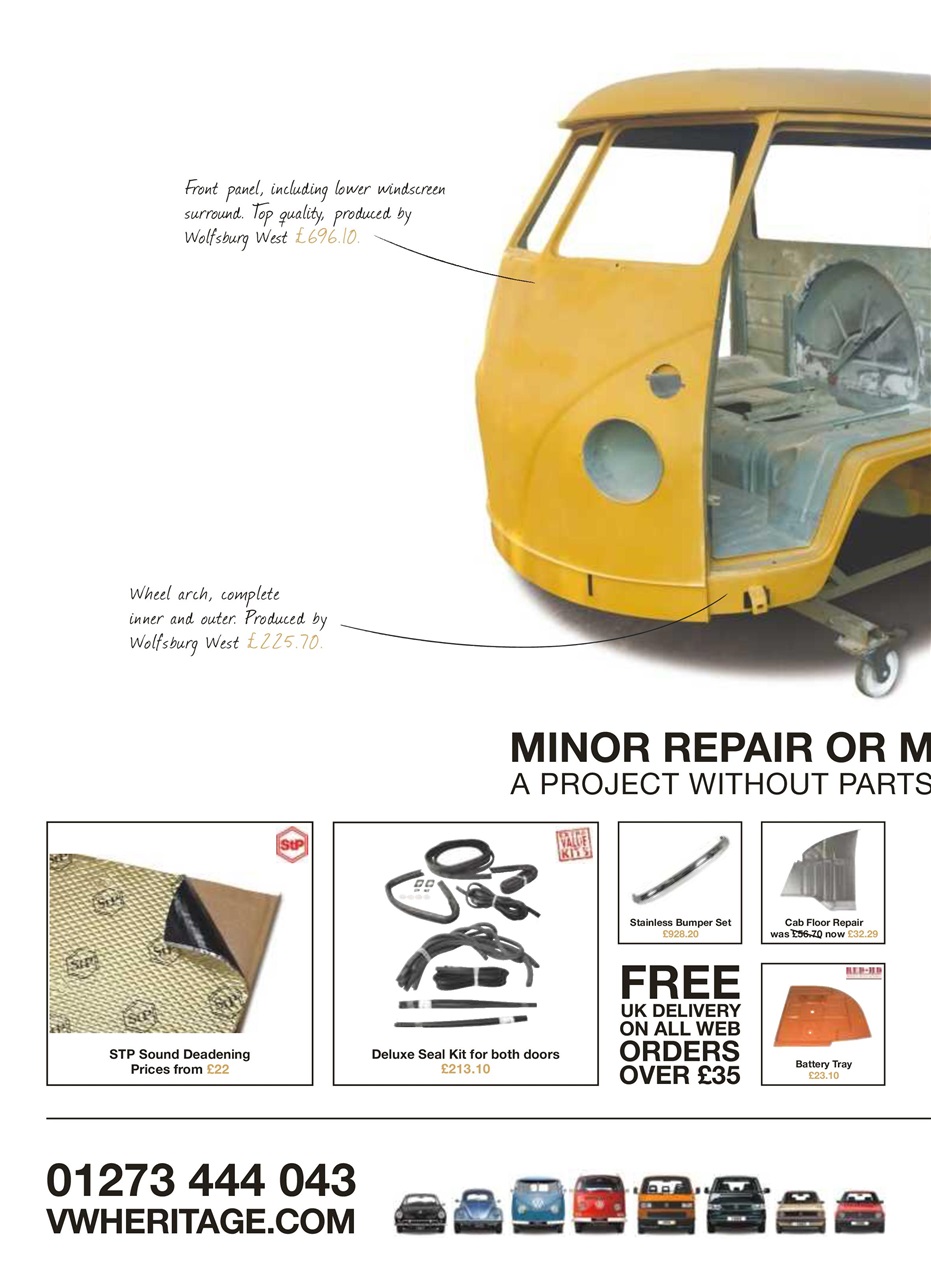 Front panel, including lower windscreen surround. Top quality, produced by Wolfsburg West £696.10.

Wheel arch, complete inner and outer. Produced by Wolfsburg West £225.70.

MINOR REPAIR OR M
A PROJECT WITHOUT PARTS

StP

STP Sound Deadening
Prices from £22

EXTRA VALUE KITS

Deluxe Seal Kit for both doors
£213.10

Stainless Bumper Set
£928.20

Cab Floor Repair
was £56.70 now £32.29

FREE
UK DELIVERY
ON ALL WEB
ORDERS
OVER £35

RED-HD

Battery Tray
£23.10

01273 444 043
VWHERITAGE.COM