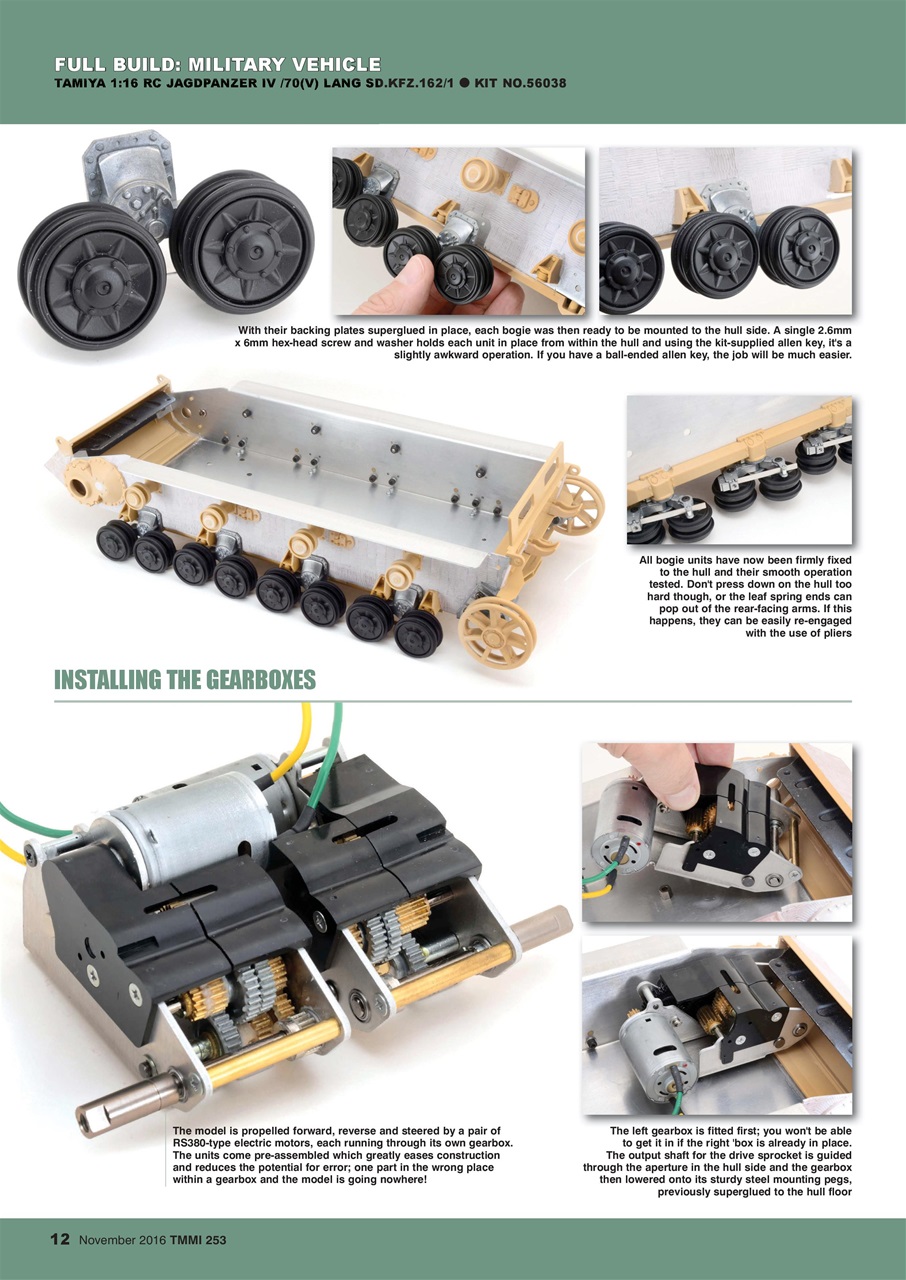 FULL BUILD: MILITARY VEHICLE
TAMIYA 1:16 RC JAGDPANZER IV /70(V) LANG SD.KFZ.162/1 ● KIT NO.56038

With their backing plates superglued in place, each bogie was then ready to be mounted to the hull side. A single 2.6mm x 6mm hex-head screw and washer holds each unit in place from within the hull and using the kit-supplied allen key, it's a slightly awkward operation. If you have a ball-ended allen key, the job will be much easier.

All bogie units have now been firmly fixed to the hull and their smooth operation tested. Don't press down on the hull too hard though, or the leaf spring ends can pop out of the rear-facing arms. If this happens, they can be easily re-engaged with the use of pliers

INSTALLING THE GEARBOXES

The model is propelled forward, reverse and steered by a pair of RS380-type electric motors, each running through its own gearbox. The units come pre-assembled which greatly eases construction and reduces the potential for error; one part in the wrong place within a gearbox and the model is going nowhere!

The left gearbox is fitted first; you won't be able to get it in if the right 'box is already in place. The output shaft for the drive sprocket is guided through the aperture in the hull side and the gearbox then lowered onto its sturdy steel mounting pegs, previously superglued to the hull floor

12 November 2016 TMMI 253