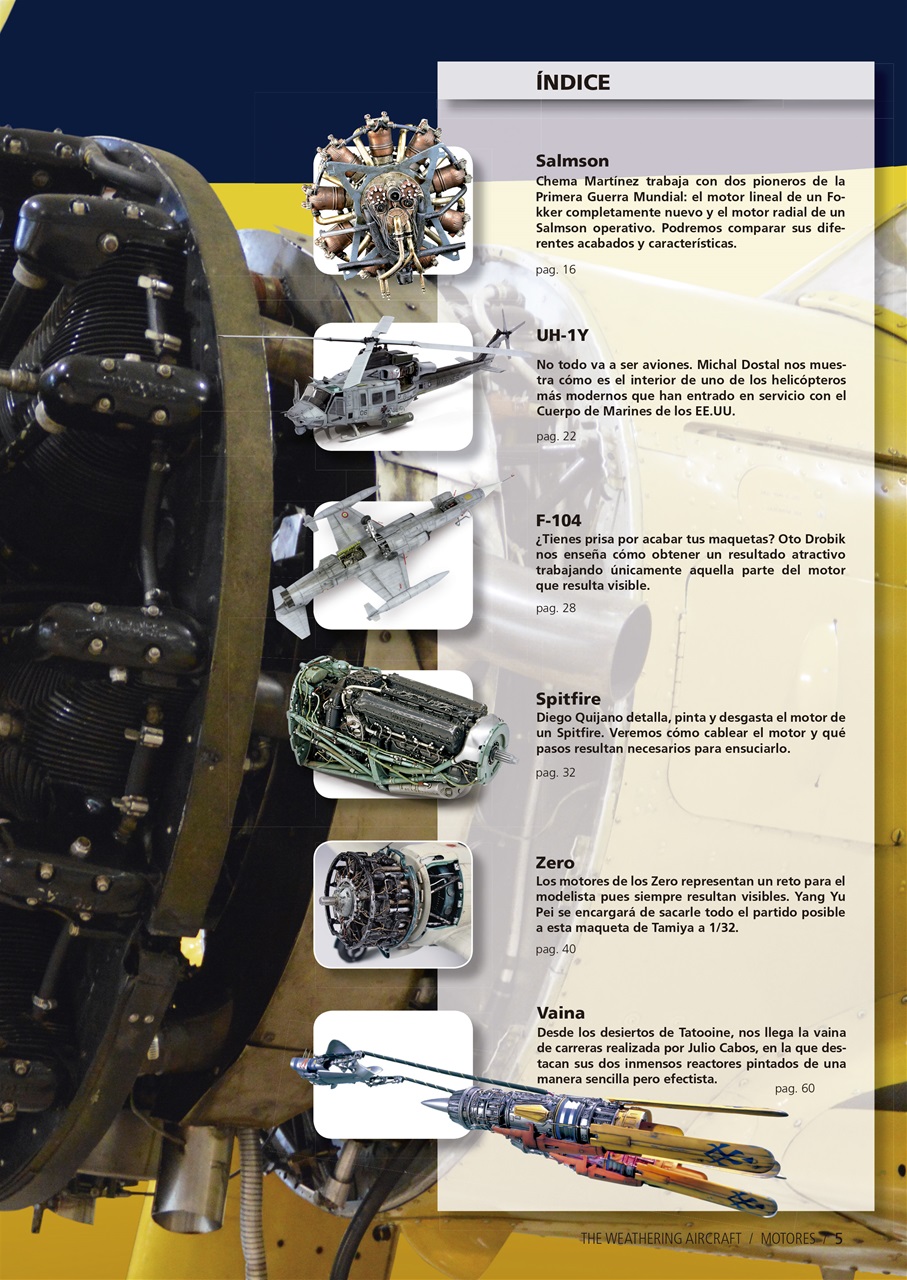 ÍNDICE

Salmson
Chema Martínez trabaja con dos pioneros de la Primera Guerra Mundial: el motor lineal de un Fokker completamente nuevo y el motor radial de un Salmson operativo. Podremos comparar sus diferentes acabados y características.

pag. 16

UH-1Y
No todo va a ser aviones. Michal Dostal nos muestra cómo es el interior de uno de los helicópteros más modernos que han entrado en servicio con el Cuerpo de Marines de los EE.UU.

pag. 22

F-104
¿Tienes prisa por acabar tus maquetas? Oto Drobik nos enseña cómo obtener un resultado atractivo trabajando únicamente aquella parte del motor que resulta visible.

pag. 28

Spitfire
Diego Quijano detalla, pinta y desgasta el motor de un Spitfire. Veremos cómo cablear el motor y qué pasos resultan necesarios para ensuciarlo.

pag. 32

Zero
Los motores de los Zero representan un reto para el modelista pues siempre resultan visibles. Yang Yu Pei se encargará de sacarle todo el partido posible a esta maqueta de Tamiya a 1/32.

pag. 40

Vaina
Desde los desiertos de Tatooine, nos llega la vaina de carreras realizada por Julio Cabos, en la que destacan sus dos inmensos reactores pintados de una manera sencilla pero efectista.

pag. 60

THE WEATHERING AIRCRAFT / MOTORES / 5