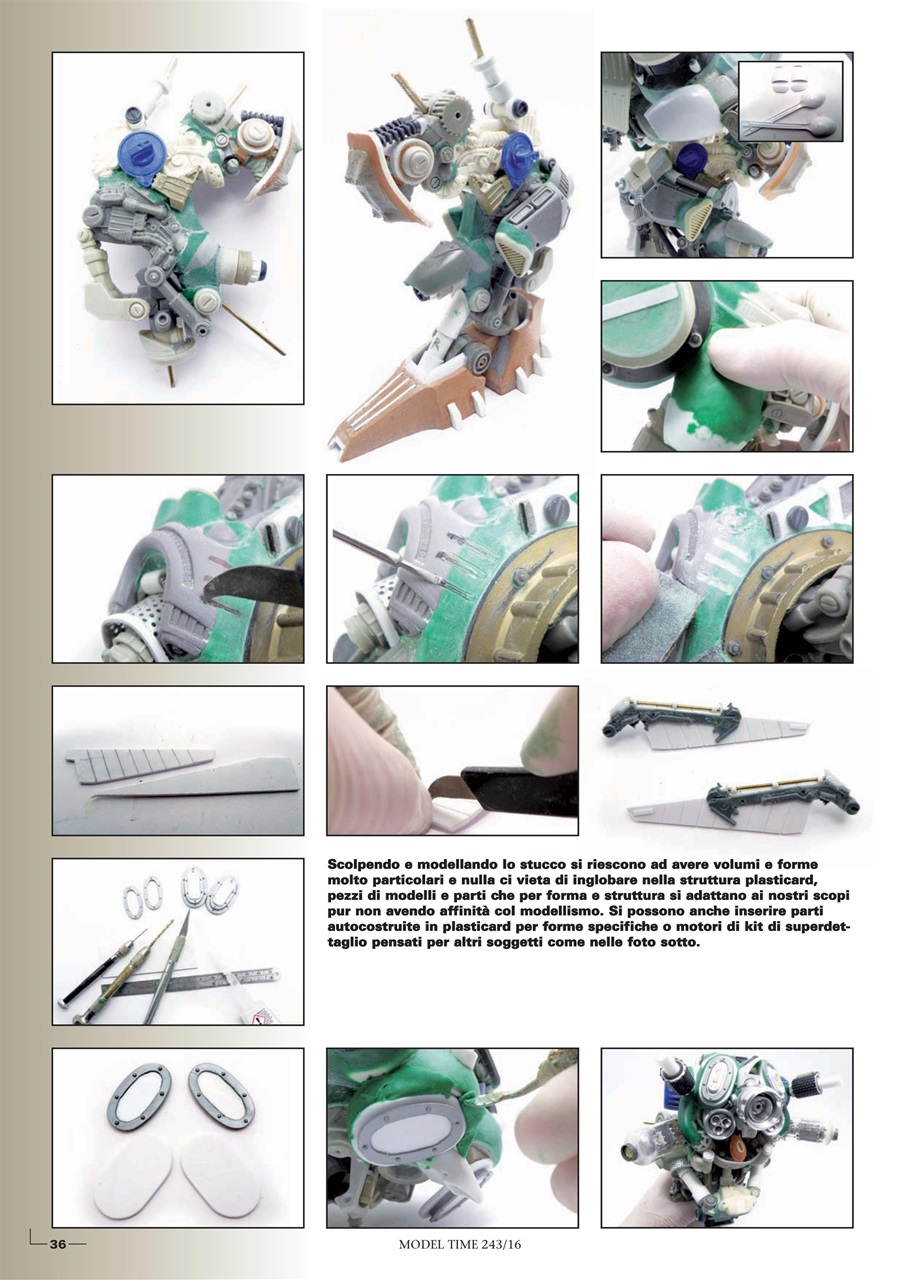 Scolpendo e modellando lo stucco si riescono ad avere volumi e forme molto particolari e nulla ci vieta di inglobare nella struttura plasticard, pezzi di modelli e parti che per forma e struttura si adattano ai nostri scopi pur non avendo affinità col modellismo. Si possono anche inserire parti autocostruite in plasticard per forme specifiche o motori di kit di superdettaglio pensati per altri soggetti come nelle foto sotto.

36

MODEL TIME 243/16