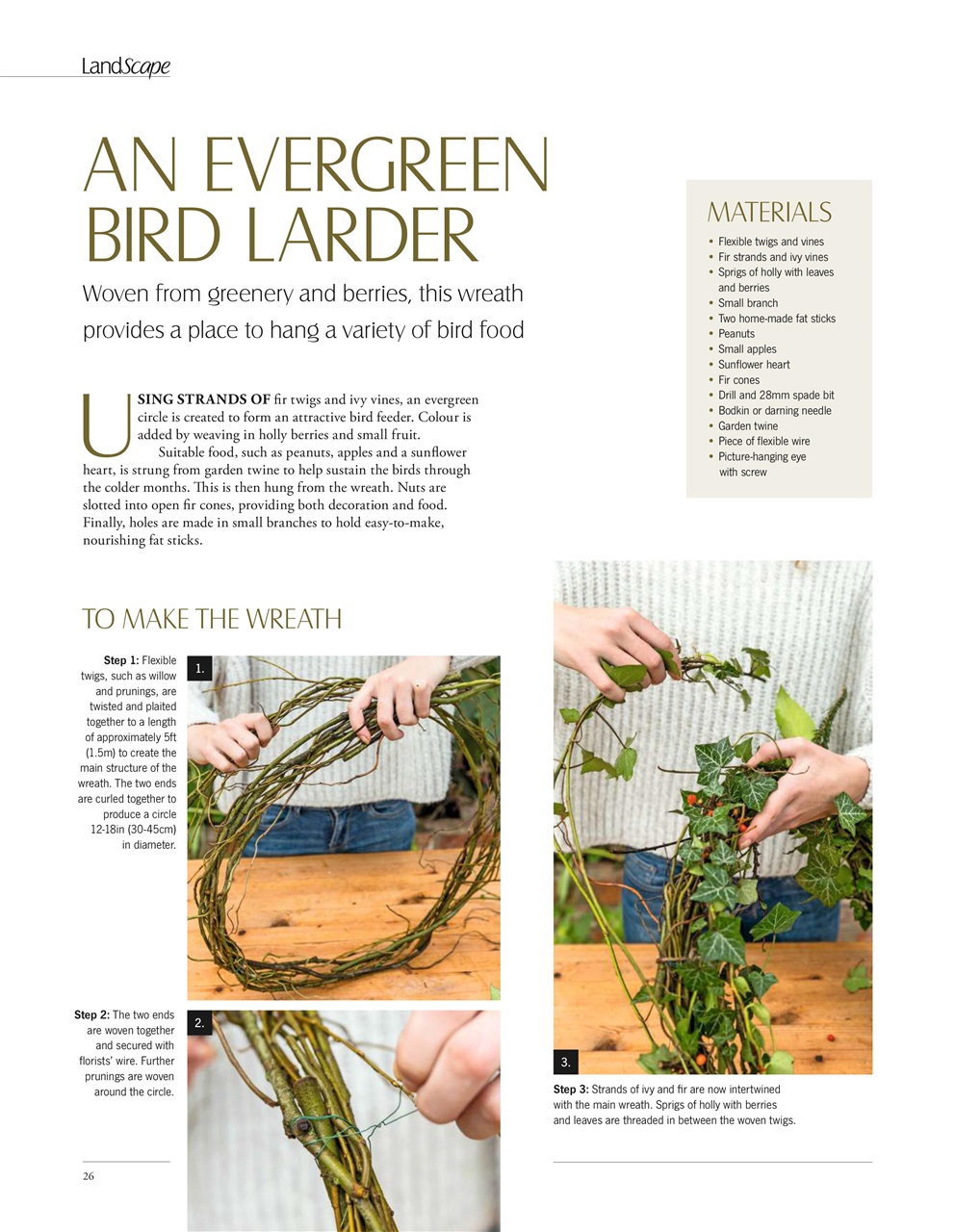 LandScape

AN EVERGREEN BIRD LARDER

Woven from greenery and berries, this wreath provides a place to hang a variety of bird food

USING STRANDS OF fir twigs and ivy vines, an evergreen circle is created to form an attractive bird feeder. Colour is added by weaving in holly berries and small fruit.

Suitable food, such as peanuts, apples and a sunflower heart, is strung from garden twine to help sustain the birds through the colder months. This is then hung from the wreath. Nuts are slotted into open fir cones, providing both decoration and food. Finally, holes are made in small branches to hold easy-to-make, nourishing fat sticks.

MATERIALS
• Flexible twigs and vines
• Fir strands and ivy vines
• Sprigs of holly with leaves and berries
• Small branch
• Two home-made fat sticks
• Peanuts
• Small apples
• Sunflower heart
• Fir cones
• Drill and 28mm spade bit
• Bodkin or darning needle
• Garden twine
• Piece of flexible wire
• Picture-hanging eye with screw

TO MAKE THE WREATH

Step 1: Flexible twigs, such as willow and prunings, are twisted and plaited together to a length of approximately 5ft (1.5m) to create the main structure of the wreath. The two ends are curled together to produce a circle 12-18in (30-45cm) in diameter.

1.

Step 2: The two ends are woven together and secured with florists' wire. Further prunings are woven around the circle.

2.

3.

Step 3: Strands of ivy and fir are now intertwined with the main wreath. Sprigs of holly with berries and leaves are threaded in between the woven twigs.

26