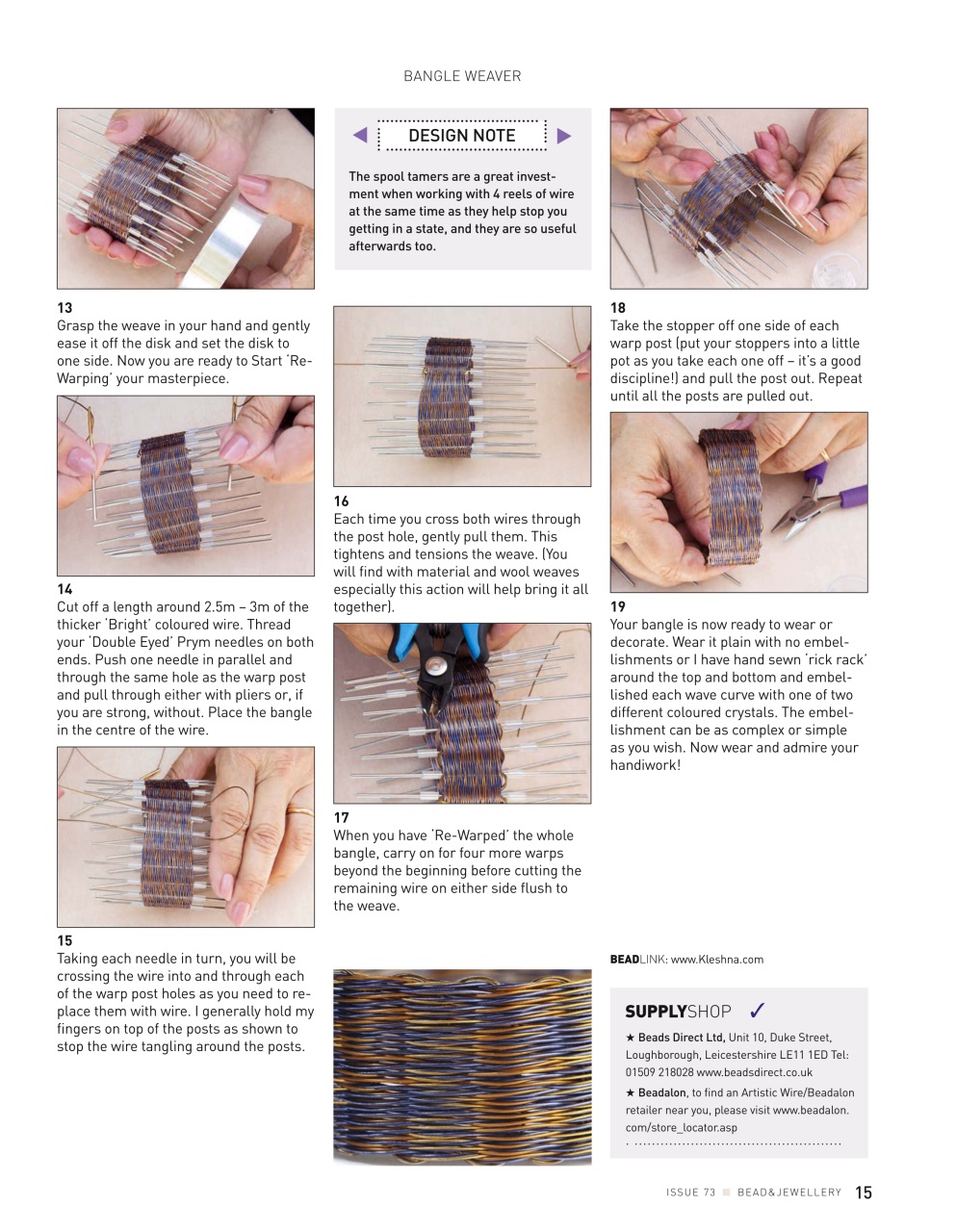 BANGLE WEAVER

13
Grasp the weave in your hand and gently ease it off the disk and set the disk to one side. Now you are ready to Start 'Re-Warping' your masterpiece.

14
Cut off a length around 2.5m – 3m of the thicker 'Bright' coloured wire. Thread your 'Double Eyed' Prym needles on both ends. Push one needle in parallel and through the same hole as the warp post and pull through either with pliers or, if you are strong, without. Place the bangle in the centre of the wire.

15
Taking each needle in turn, you will be crossing the wire into and through each of the warp post holes as you need to replace them with wire. I generally hold my fingers on top of the posts as shown to stop the wire tangling around the posts.

DESIGN NOTE

The spool tamers are a great investment when working with 4 reels of wire at the same time as they help stop you getting in a state, and they are so useful afterwards too.

16
Each time you cross both wires through the post hole, gently pull them. This tightens and tensions the weave. (You will find with material and wool weaves especially this action will help bring it all together).

17
When you have 'Re-Warped' the whole bangle, carry on for four more warps beyond the beginning before cutting the remaining wire on either side flush to the weave.

18
Take the stopper off one side of each warp post (put your stoppers into a little pot as you take each one off – it's a good discipline!) and pull the post out. Repeat until all the posts are pulled out.

19
Your bangle is now ready to wear or decorate. Wear it plain with no embellishments or I have hand sewn 'rick rack' around the top and bottom and embellished each wave curve with one of two different coloured crystals. The embellishment can be as complex or simple as you wish. Now wear and admire your handiwork!

BEADLINK: www.Kleshna.com

SUPPLYSHOP ✓

★ Beads Direct Ltd, Unit 10, Duke Street, Loughborough, Leicestershire LE11 1ED Tel: 01509 218028 www.beadsdirect.co.uk

★ Beadalon, to find an Artistic Wire/Beadalon retailer near you, please visit www.beadalon.com/store_locator.asp

ISSUE 73 BEAD&JEWELLERY 15